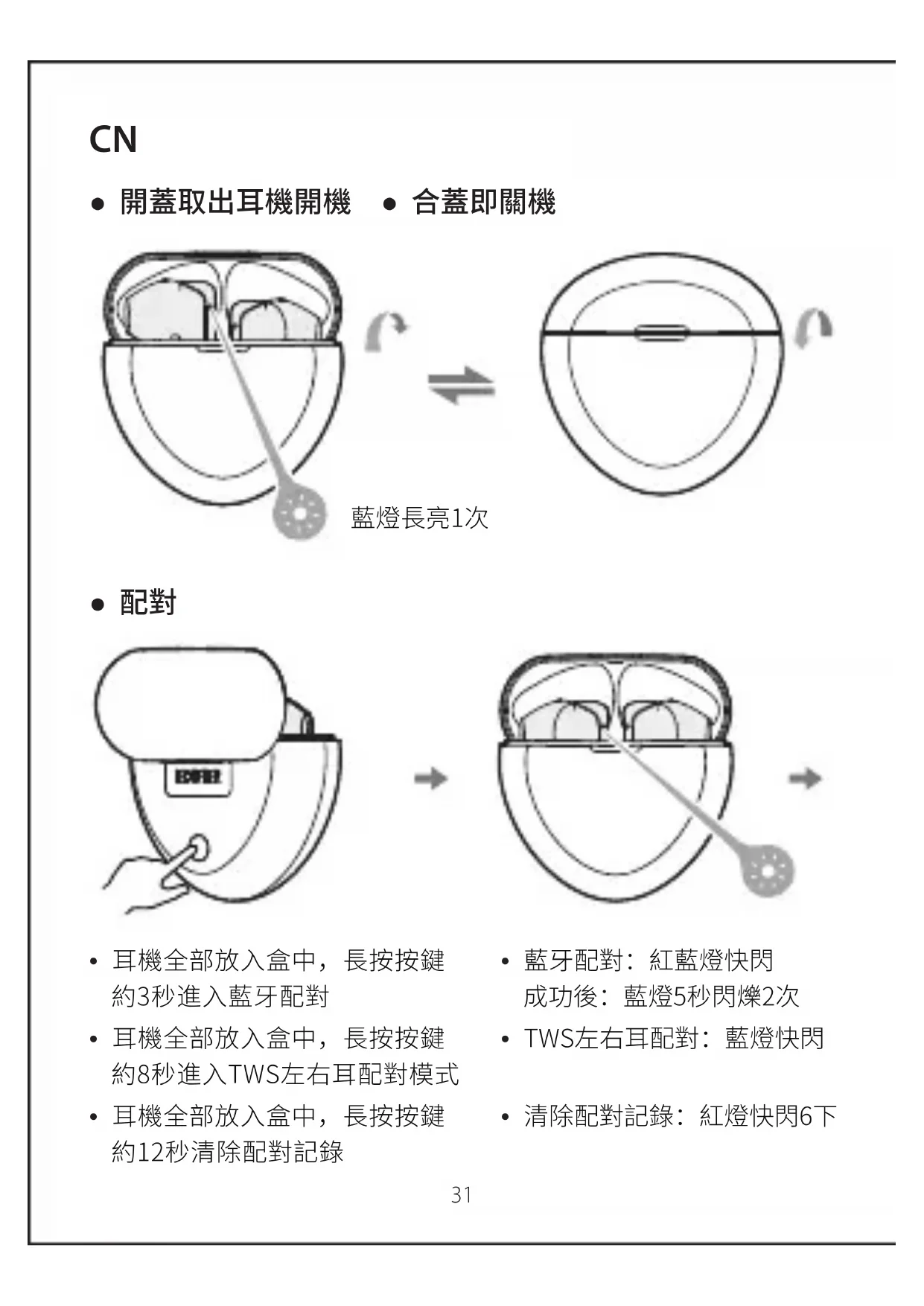 CN

● 開蓋取出耳機開機　● 合蓋即關機

藍燈長亮1次

● 配對

EDIFIER

• 耳機全部放入盒中，長按按鍵約3秒進入藍牙配對
• 耳機全部放入盒中，長按按鍵約8秒進入TWS左右耳配對模式
• 耳機全部放入盒中，長按按鍵約12秒清除配對記錄

• 藍牙配對：紅藍燈快閃
成功後：藍燈5秒閃爍2次
• TWS左右耳配對：藍燈快閃
• 清除配對記錄：紅燈快閃6下

31