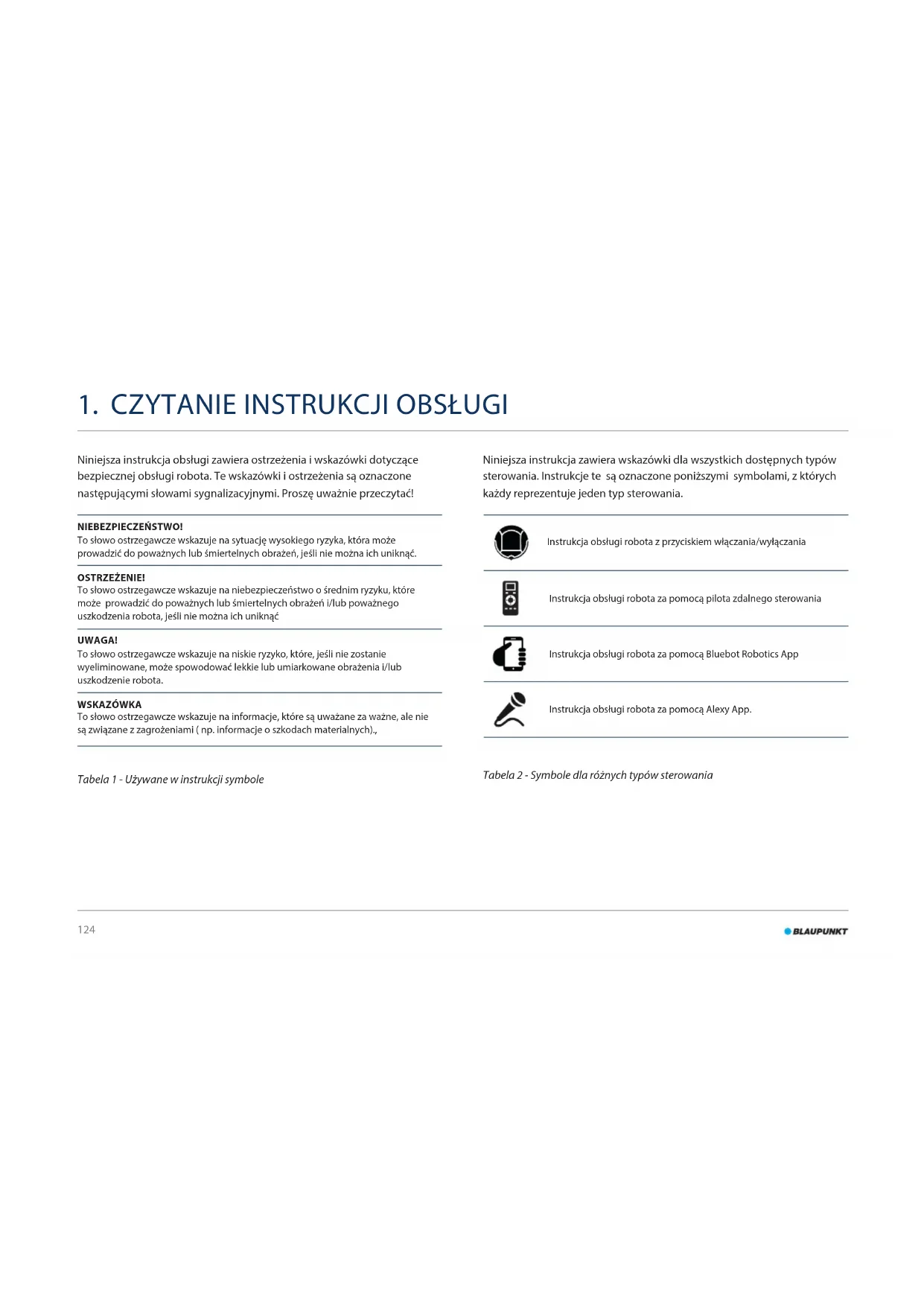 1. CZYTANIE INSTRUKCJI OBSŁUGI

Niniejsza instrukcja obsługi zawiera ostrzeżenia i wskazówki dotyczące bezpiecznej obsługi robota. Te wskazówki i ostrzeżenia są oznaczone następującymi słowami sygnalizacyjnymi. Proszę uważnie przeczytać!

NIEBEZPIECZEŃSTWO!
To słowo ostrzegawcze wskazuje na sytuację wysokiego ryzyka, która może prowadzić do poważnych lub śmiertelnych obrażeń, jeśli nie można ich uniknąć.

OSTRZEŻENIE!
To słowo ostrzegawcze wskazuje na niebezpieczeństwo o średnim ryzyku, które może prowadzić do poważnych lub śmiertelnych obrażeń i/lub poważnego uszkodzenia robota, jeśli nie można ich uniknąć

UWAGA!
To słowo ostrzegawcze wskazuje na niskie ryzyko, które, jeśli nie zostanie wyeliminowane, może spowodować lekkie lub umiarkowane obrażenia i/lub uszkodzenie robota.

WSKAZÓWKA
To słowo ostrzegawcze wskazuje na informacje, które są uważane za ważne, ale nie są związane z zagrożeniami ( np. informacje o szkodach materialnych).,

Tabela 1 - Używane w instrukcji symbole

Niniejsza instrukcja zawiera wskazówki dla wszystkich dostępnych typów sterowania. Instrukcje te są oznaczone poniższymi symbolami, z których każdy reprezentuje jeden typ sterowania.

Instrukcja obsługi robota z przyciskiem włączania/wyłączania

Instrukcja obsługi robota za pomocą pilota zdalnego sterowania

Instrukcja obsługi robota za pomocą Bluebot Robotics App

Instrukcja obsługi robota za pomocą Alexy App.

Tabela 2 - Symbole dla różnych typów sterowania

124

BLAUPUNKT