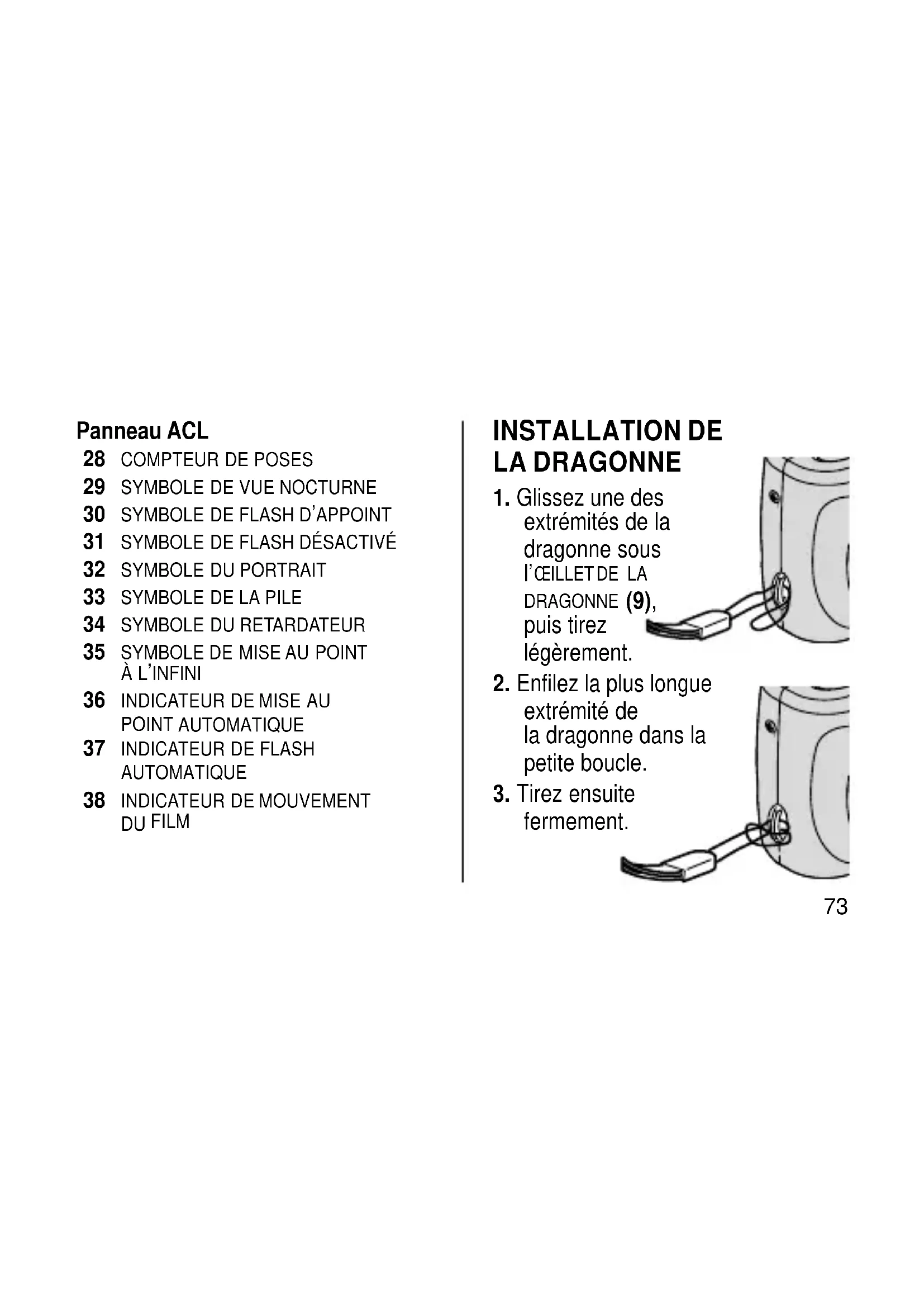 Panneau ACL
28 COMPTEUR DE POSES
29 SYMBOLE DE VUE NOCTURNE
30 SYMBOLE DE FLASH D'APPOINT
31 SYMBOLE DE FLASH DÉSACTIVÉ
32 SYMBOLE DU PORTRAIT
33 SYMBOLE DE LA PILE
34 SYMBOLE DU RETARDATEUR
35 SYMBOLE DE MISE AU POINT À L'INFINI
36 INDICATEUR DE MISE AU POINT AUTOMATIQUE
37 INDICATEUR DE FLASH AUTOMATIQUE
38 INDICATEUR DE MOUVEMENT DU FILM

INSTALLATION DE LA DRAGONNE

1. Glissez une des extrémités de la dragonne sous l'ŒILLET DE LA DRAGONNE (9), puis tirez légèrement.
2. Enfilez la plus longue extrémité de la dragonne dans la petite boucle.
3. Tirez ensuite fermement.

73