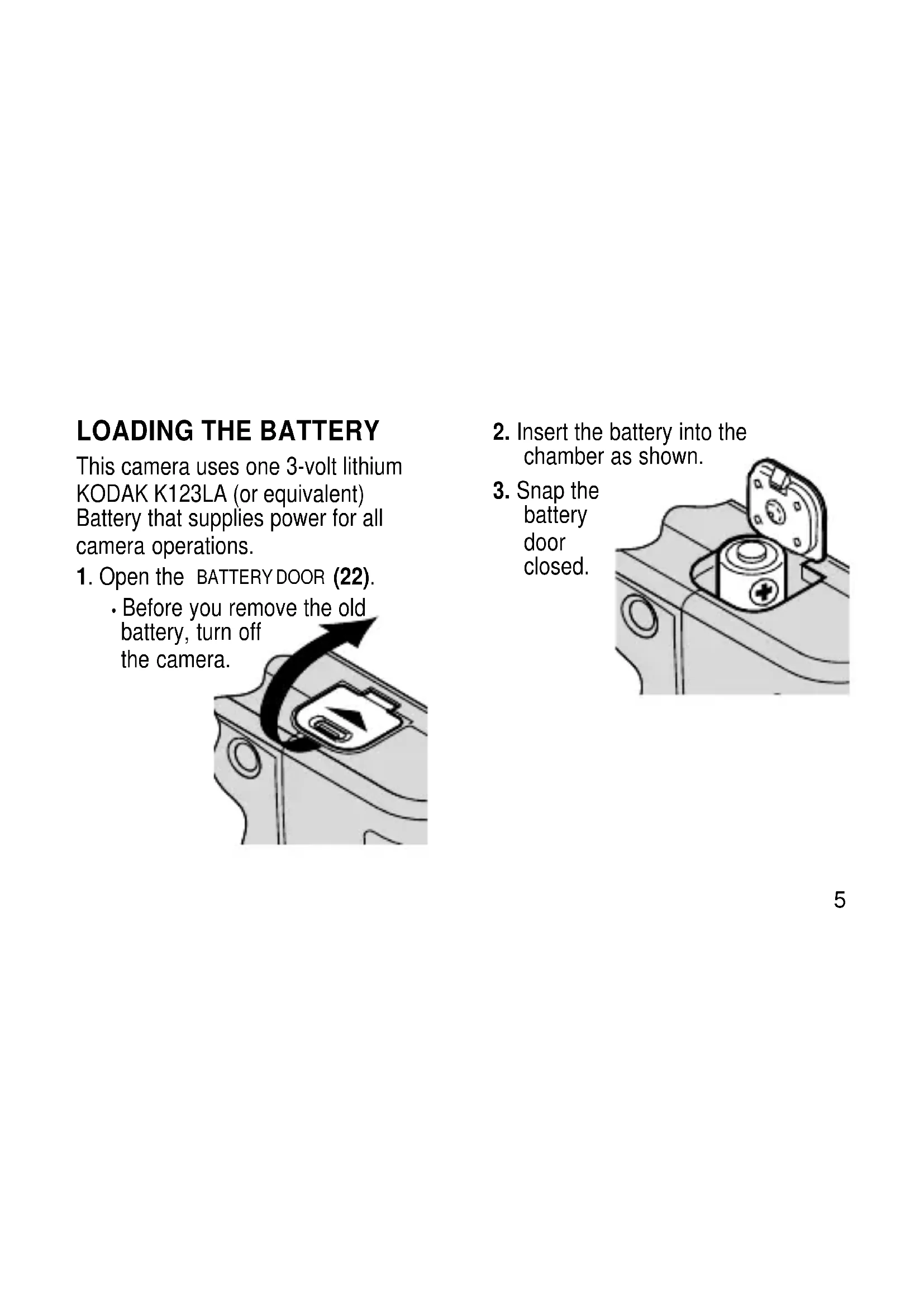 LOADING THE BATTERY

This camera uses one 3-volt lithium KODAK K123LA (or equivalent) Battery that supplies power for all camera operations.

1. Open the BATTERY DOOR (22).

• Before you remove the old battery, turn off the camera.

2. Insert the battery into the chamber as shown.

3. Snap the battery door closed.

5