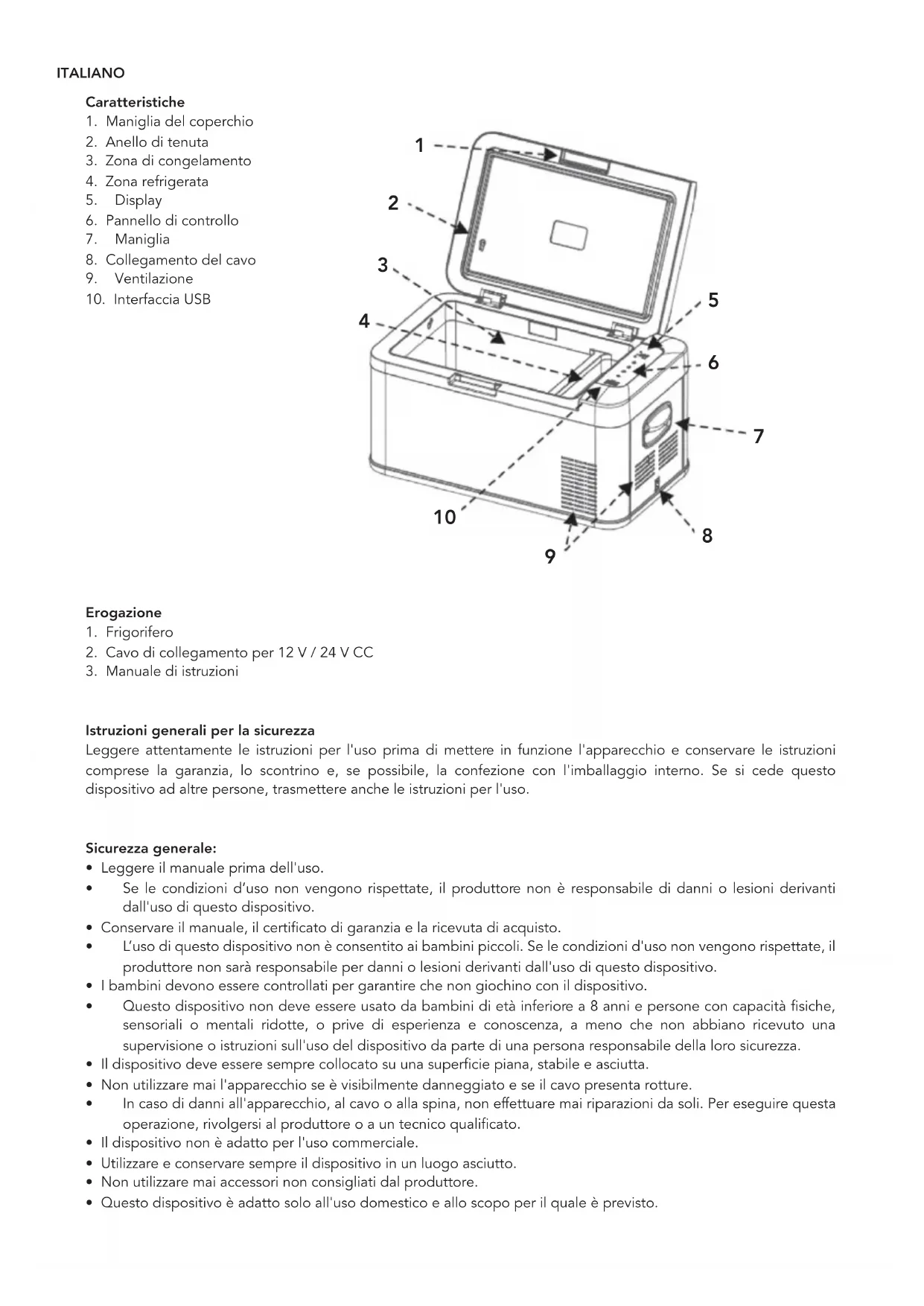 ITALIANO

Caratteristiche
1. Maniglia del coperchio
2. Anello di tenuta
3. Zona di congelamento
4. Zona refrigerata
5. Display
6. Pannello di controllo
7. Maniglia
8. Collegamento del cavo
9. Ventilazione
10. Interfaccia USB

1
2
3
4
5
6
7
8
9
10

Erogazione
1. Frigorifero
2. Cavo di collegamento per 12 V / 24 V CC
3. Manuale di istruzioni

Istruzioni generali per la sicurezza
Leggere attentamente le istruzioni per l'uso prima di mettere in funzione l'apparecchio e conservare le istruzioni comprese la garanzia, lo scontrino e, se possibile, la confezione con l'imballaggio interno. Se si cede questo dispositivo ad altre persone, trasmettere anche le istruzioni per l'uso.

Sicurezza generale:
• Leggere il manuale prima dell'uso.
• Se le condizioni d'uso non vengono rispettate, il produttore non è responsabile di danni o lesioni derivanti dall'uso di questo dispositivo.
• Conservare il manuale, il certificato di garanzia e la ricevuta di acquisto.
• L'uso di questo dispositivo non è consentito ai bambini piccoli. Se le condizioni d'uso non vengono rispettate, il produttore non sarà responsabile per danni o lesioni derivanti dall'uso di questo dispositivo.
• I bambini devono essere controllati per garantire che non giochino con il dispositivo.
• Questo dispositivo non deve essere usato da bambini di età inferiore a 8 anni e persone con capacità fisiche, sensoriali o mentali ridotte, o prive di esperienza e conoscenza, a meno che non abbiano ricevuto una supervisione o istruzioni sull'uso del dispositivo da parte di una persona responsabile della loro sicurezza.
• Il dispositivo deve essere sempre collocato su una superficie piana, stabile e asciutta.
• Non utilizzare mai l'apparecchio se è visibilmente danneggiato e se il cavo presenta rotture.
• In caso di danni all'apparecchio, al cavo o alla spina, non effettuare mai riparazioni da soli. Per eseguire questa operazione, rivolgersi al produttore o a un tecnico qualificato.
• Il dispositivo non è adatto per l'uso commerciale.
• Utilizzare e conservare sempre il dispositivo in un luogo asciutto.
• Non utilizzare mai accessori non consigliati dal produttore.
• Questo dispositivo è adatto solo all'uso domestico e allo scopo per il quale è previsto.