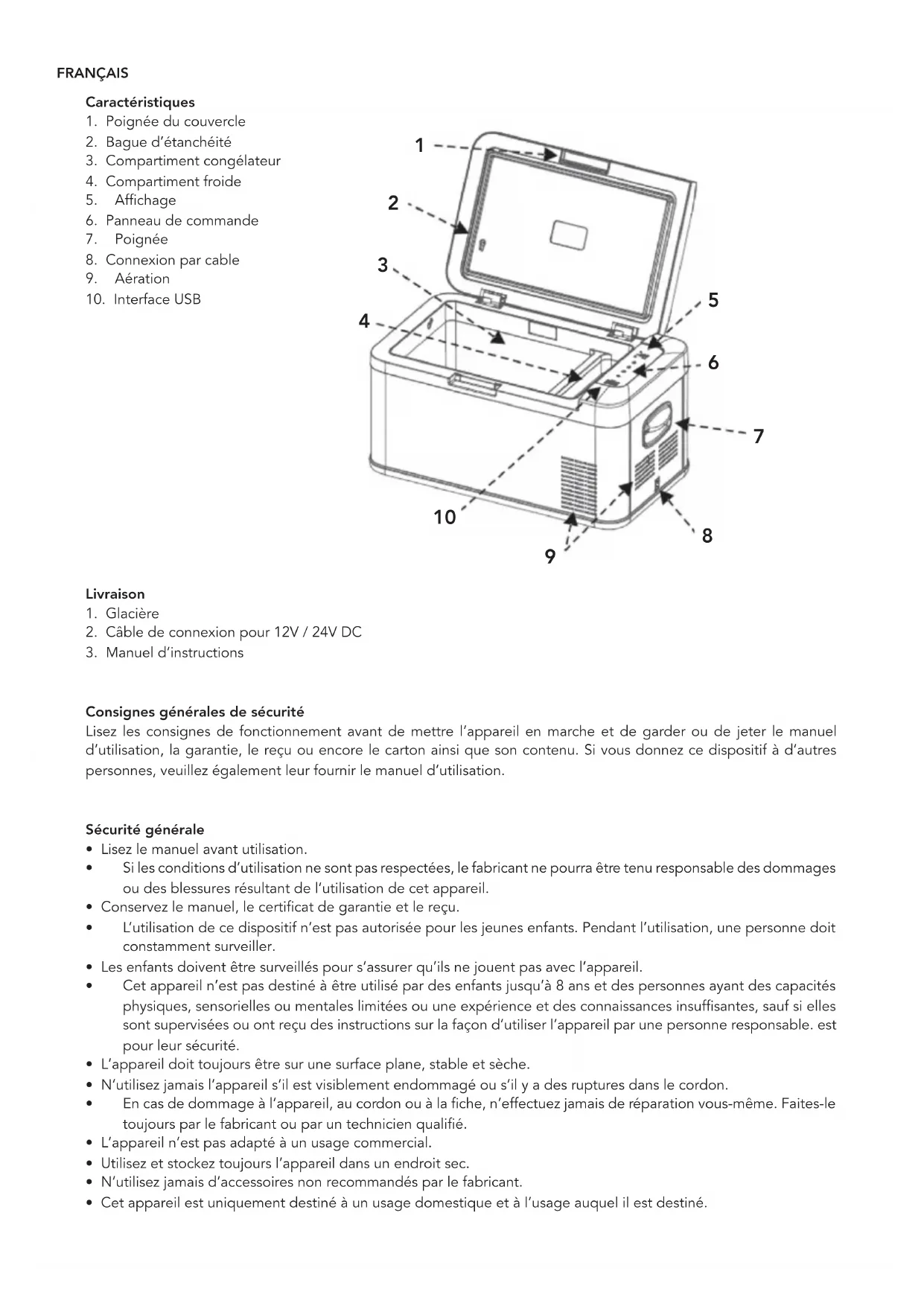 FRANÇAIS

Caractéristiques
1. Poignée du couvercle
2. Bague d'étanchéité
3. Compartiment congélateur
4. Compartiment froide
5. Affichage
6. Panneau de commande
7. Poignée
8. Connexion par cable
9. Aération
10. Interface USB

1
2
3
4
5
6
7
8
9
10

Livraison
1. Glacière
2. Câble de connexion pour 12V / 24V DC
3. Manuel d'instructions

Consignes générales de sécurité
Lisez les consignes de fonctionnement avant de mettre l'appareil en marche et de garder ou de jeter le manuel d'utilisation, la garantie, le reçu ou encore le carton ainsi que son contenu. Si vous donnez ce dispositif à d'autres personnes, veuillez également leur fournir le manuel d'utilisation.

Sécurité générale
• Lisez le manuel avant utilisation.
• Si les conditions d'utilisation ne sont pas respectées, le fabricant ne pourra être tenu responsable des dommages ou des blessures résultant de l'utilisation de cet appareil.
• Conservez le manuel, le certificat de garantie et le reçu.
• L'utilisation de ce dispositif n'est pas autorisée pour les jeunes enfants. Pendant l'utilisation, une personne doit constamment surveiller.
• Les enfants doivent être surveillés pour s'assurer qu'ils ne jouent pas avec l'appareil.
• Cet appareil n'est pas destiné à être utilisé par des enfants jusqu'à 8 ans et des personnes ayant des capacités physiques, sensorielles ou mentales limitées ou une expérience et des connaissances insuffisantes, sauf si elles sont supervisées ou ont reçu des instructions sur la façon d'utiliser l'appareil par une personne responsable. est pour leur sécurité.
• L'appareil doit toujours être sur une surface plane, stable et sèche.
• N'utilisez jamais l'appareil s'il est visiblement endommagé ou s'il y a des ruptures dans le cordon.
• En cas de dommage à l'appareil, au cordon ou à la fiche, n'effectuez jamais de réparation vous-même. Faites-le toujours par le fabricant ou par un technicien qualifié.
• L'appareil n'est pas adapté à un usage commercial.
• Utilisez et stockez toujours l'appareil dans un endroit sec.
• N'utilisez jamais d'accessoires non recommandés par le fabricant.
• Cet appareil est uniquement destiné à un usage domestique et à l'usage auquel il est destiné.