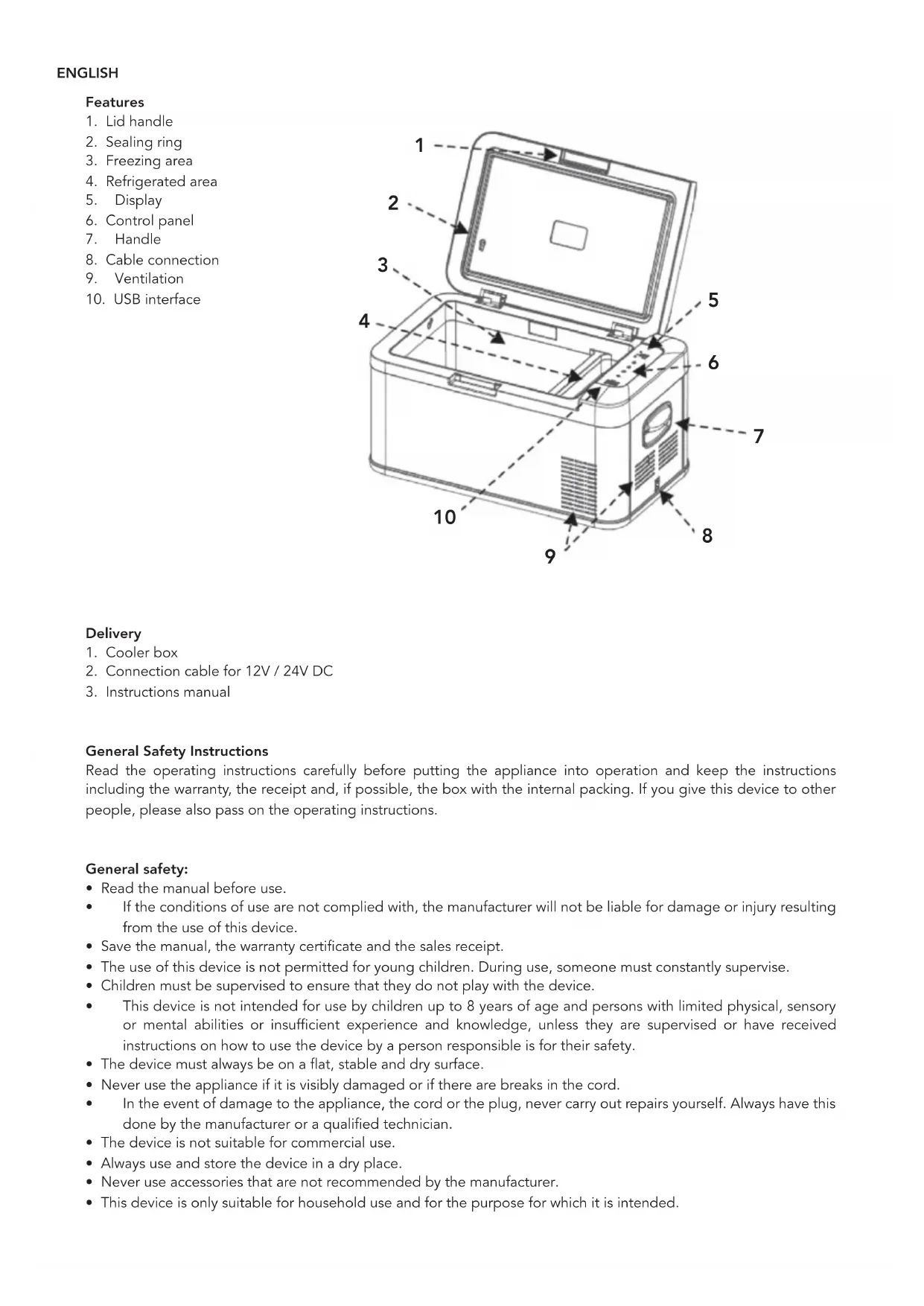 ENGLISH

Features
1. Lid handle
2. Sealing ring
3. Freezing area
4. Refrigerated area
5. Display
6. Control panel
7. Handle
8. Cable connection
9. Ventilation
10. USB interface

1
2
3
4
5
6
7
8
9
10

Delivery
1. Cooler box
2. Connection cable for 12V / 24V DC
3. Instructions manual

General Safety Instructions
Read the operating instructions carefully before putting the appliance into operation and keep the instructions including the warranty, the receipt and, if possible, the box with the internal packing. If you give this device to other people, please also pass on the operating instructions.

General safety:
• Read the manual before use.
• If the conditions of use are not complied with, the manufacturer will not be liable for damage or injury resulting from the use of this device.
• Save the manual, the warranty certificate and the sales receipt.
• The use of this device is not permitted for young children. During use, someone must constantly supervise.
• Children must be supervised to ensure that they do not play with the device.
• This device is not intended for use by children up to 8 years of age and persons with limited physical, sensory or mental abilities or insufficient experience and knowledge, unless they are supervised or have received instructions on how to use the device by a person responsible is for their safety.
• The device must always be on a flat, stable and dry surface.
• Never use the appliance if it is visibly damaged or if there are breaks in the cord.
• In the event of damage to the appliance, the cord or the plug, never carry out repairs yourself. Always have this done by the manufacturer or a qualified technician.
• The device is not suitable for commercial use.
• Always use and store the device in a dry place.
• Never use accessories that are not recommended by the manufacturer.
• This device is only suitable for household use and for the purpose for which it is intended.