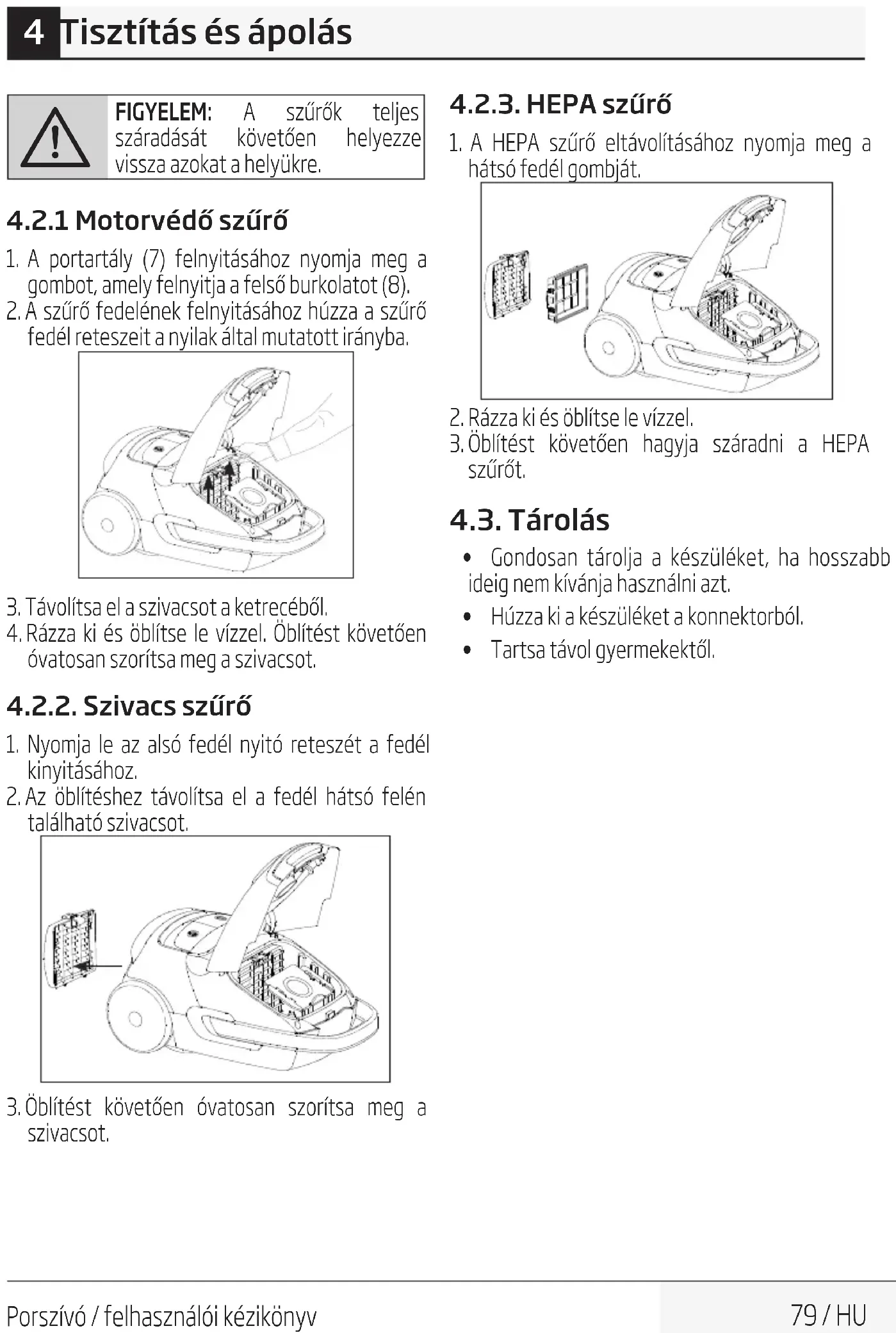 4 Tisztítás és ápolás

FIGYELEM: A szűrők teljes száradását követően helyezze vissza azokat a helyükre.

4.2.1 Motorvédő szűrő

1. A portartály (7) felnyitásához nyomja meg a gombot, amely felnyitja a felső burkolatot (8).
2. A szűrő fedelének felnyitásához húzza a szűrő fedél reteszeit a nyilak által mutatott irányba.

3. Távolítsa el a szivacsot a ketrecéből.
4. Rázza ki és öblítse le vízzel. Öblítést követően óvatosan szorítsa meg a szivacsot.

4.2.2. Szivacs szűrő

1. Nyomja le az alsó fedél nyitó reteszét a fedél kinyitásához.
2. Az öblítéshez távolítsa el a fedél hátsó felén található szivacsot.

3. Öblítést követően óvatosan szorítsa meg a szivacsot.

4.2.3. HEPA szűrő

1. A HEPA szűrő eltávolításához nyomja meg a hátsó fedél gombját.

2. Rázza ki és öblítse le vízzel.
3. Öblítést követően hagyja száradni a HEPA szűrőt.

4.3. Tárolás

• Gondosan tárolja a készüléket, ha hosszabb ideig nem kívánja használni azt.
• Húzza ki a készüléket a konnektorból.
• Tartsa távol gyermekektől.

Porszívó / felhasználói kézikönyv

79 / HU