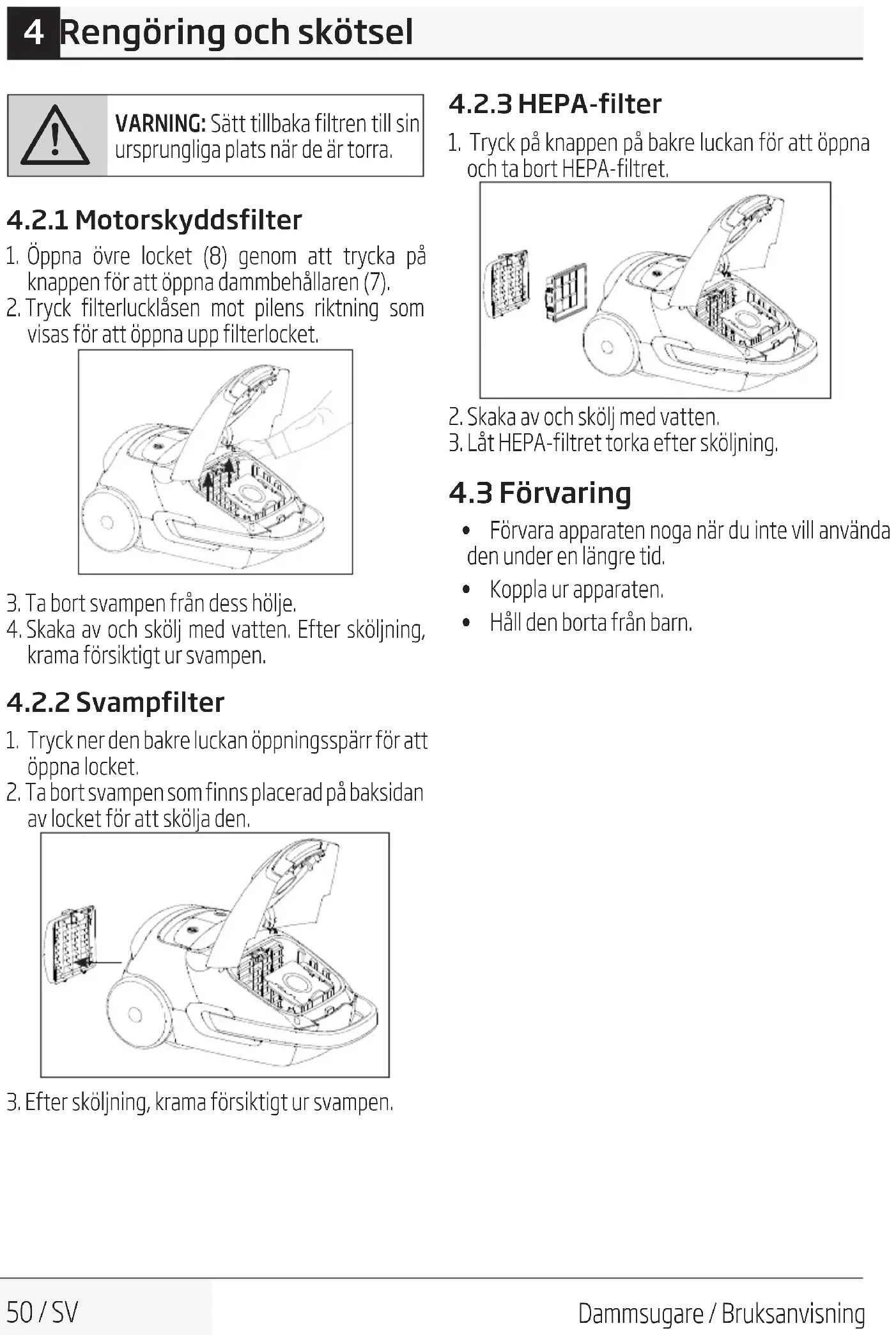 4 Rengöring och skötsel

VARNING: Sätt tillbaka filtren till sin ursprungliga plats när de är torra.

4.2.1 Motorskyddsfilter

1. Öppna övre locket (8) genom att trycka på knappen för att öppna dammbehållaren (7).
2. Tryck filterlucklåsen mot pilens riktning som visas för att öppna upp filterlocket.

3. Ta bort svampen från dess hölje.
4. Skaka av och skölj med vatten. Efter sköljning, krama försiktigt ur svampen.

4.2.2 Svampfilter

1. Tryck ner den bakre luckan öppningsspärr för att öppna locket.
2. Ta bort svampen som finns placerad på baksidan av locket för att skölja den.

3. Efter sköljning, krama försiktigt ur svampen.

4.2.3 HEPA-filter

1. Tryck på knappen på bakre luckan för att öppna och ta bort HEPA-filtret.

2. Skaka av och skölj med vatten.
3. Låt HEPA-filtret torka efter sköljning.

4.3 Förvaring

• Förvara apparaten noga när du inte vill använda den under en längre tid.
• Koppla ur apparaten.
• Håll den borta från barn.

50 / SV

Dammsugare / Bruksanvisning