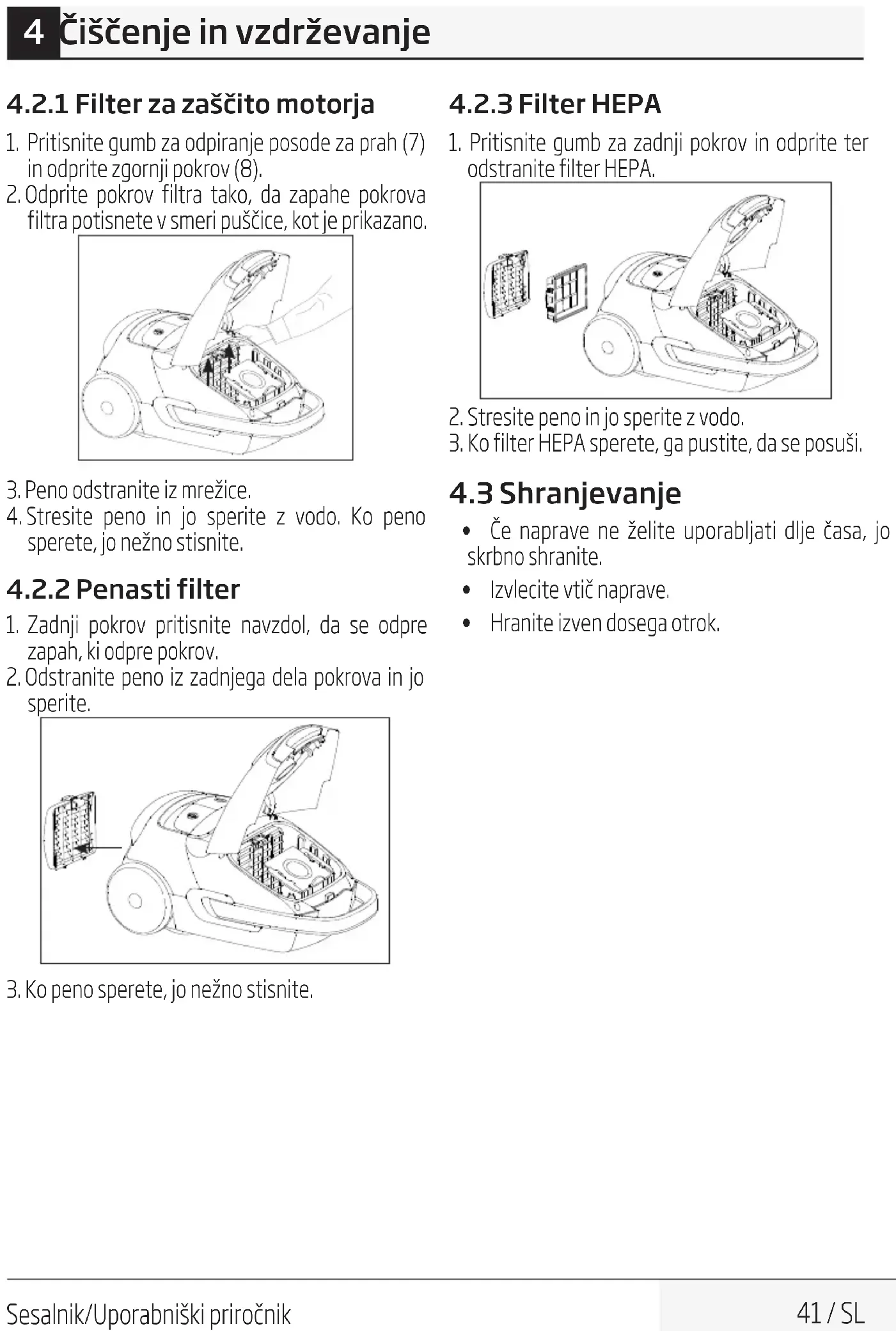 4 Čiščenje in vzdrževanje

4.2.1 Filter za zaščito motorja

1. Pritisnite gumb za odpiranje posode za prah (7) in odprite zgornji pokrov (8).
2. Odprite pokrov filtra tako, da zapahe pokrova filtra potisnete v smeri puščice, kot je prikazano.

3. Peno odstranite iz mrežice.
4. Stresite peno in jo sperite z vodo. Ko peno sperete, jo nežno stisnite.

4.2.2 Penasti filter

1. Zadnji pokrov pritisnite navzdol, da se odpre zapah, ki odpre pokrov.
2. Odstranite peno iz zadnjega dela pokrova in jo sperite.

3. Ko peno sperete, jo nežno stisnite.

4.2.3 Filter HEPA

1. Pritisnite gumb za zadnji pokrov in odprite ter odstranite filter HEPA.

2. Stresite peno in jo sperite z vodo.
3. Ko filter HEPA sperete, ga pustite, da se posuši.

4.3 Shranjevanje

• Če naprave ne želite uporabljati dlje časa, jo skrbno shranite.
• Izvlecite vtič naprave.
• Hranite izven dosega otrok.

Sesalnik/Uporabniški priročnik

41 / SL