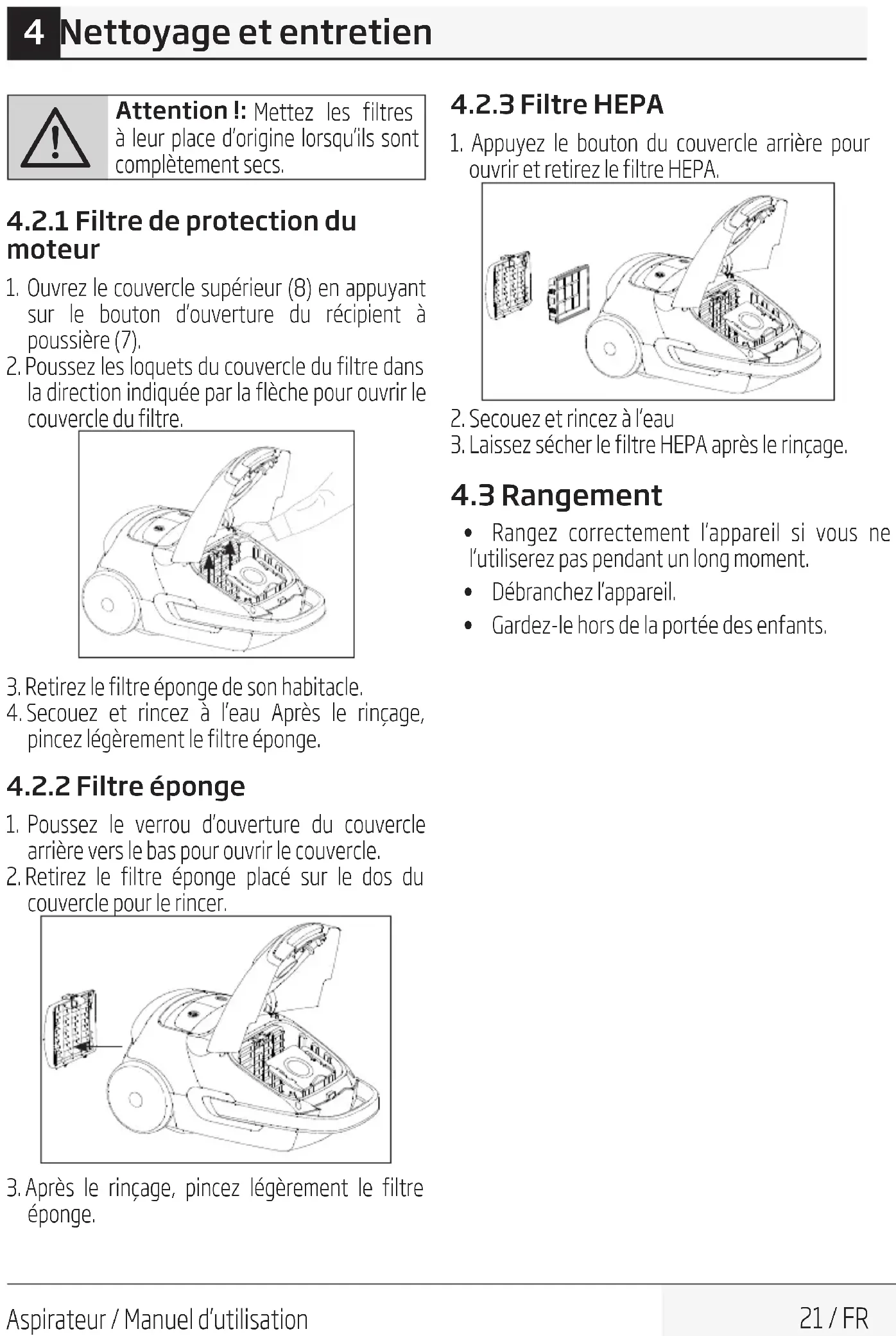 4 Nettoyage et entretien

Attention !: Mettez les filtres à leur place d'origine lorsqu'ils sont complètement secs.

4.2.1 Filtre de protection du moteur

1. Ouvrez le couvercle supérieur (8) en appuyant sur le bouton d'ouverture du récipient à poussière (7).
2. Poussez les loquets du couvercle du filtre dans la direction indiquée par la flèche pour ouvrir le couvercle du filtre.

3. Retirez le filtre éponge de son habitacle.
4. Secouez et rincez à l'eau Après le rinçage, pincez légèrement le filtre éponge.

4.2.2 Filtre éponge

1. Poussez le verrou d'ouverture du couvercle arrière vers le bas pour ouvrir le couvercle.
2. Retirez le filtre éponge placé sur le dos du couvercle pour le rincer.

3. Après le rinçage, pincez légèrement le filtre éponge.

4.2.3 Filtre HEPA

1. Appuyez le bouton du couvercle arrière pour ouvrir et retirez le filtre HEPA.

2. Secouez et rincez à l'eau
3. Laissez sécher le filtre HEPA après le rinçage.

4.3 Rangement

• Rangez correctement l'appareil si vous ne l'utiliserez pas pendant un long moment.
• Débranchez l'appareil.
• Gardez-le hors de la portée des enfants.

Aspirateur / Manuel d'utilisation 21 / FR