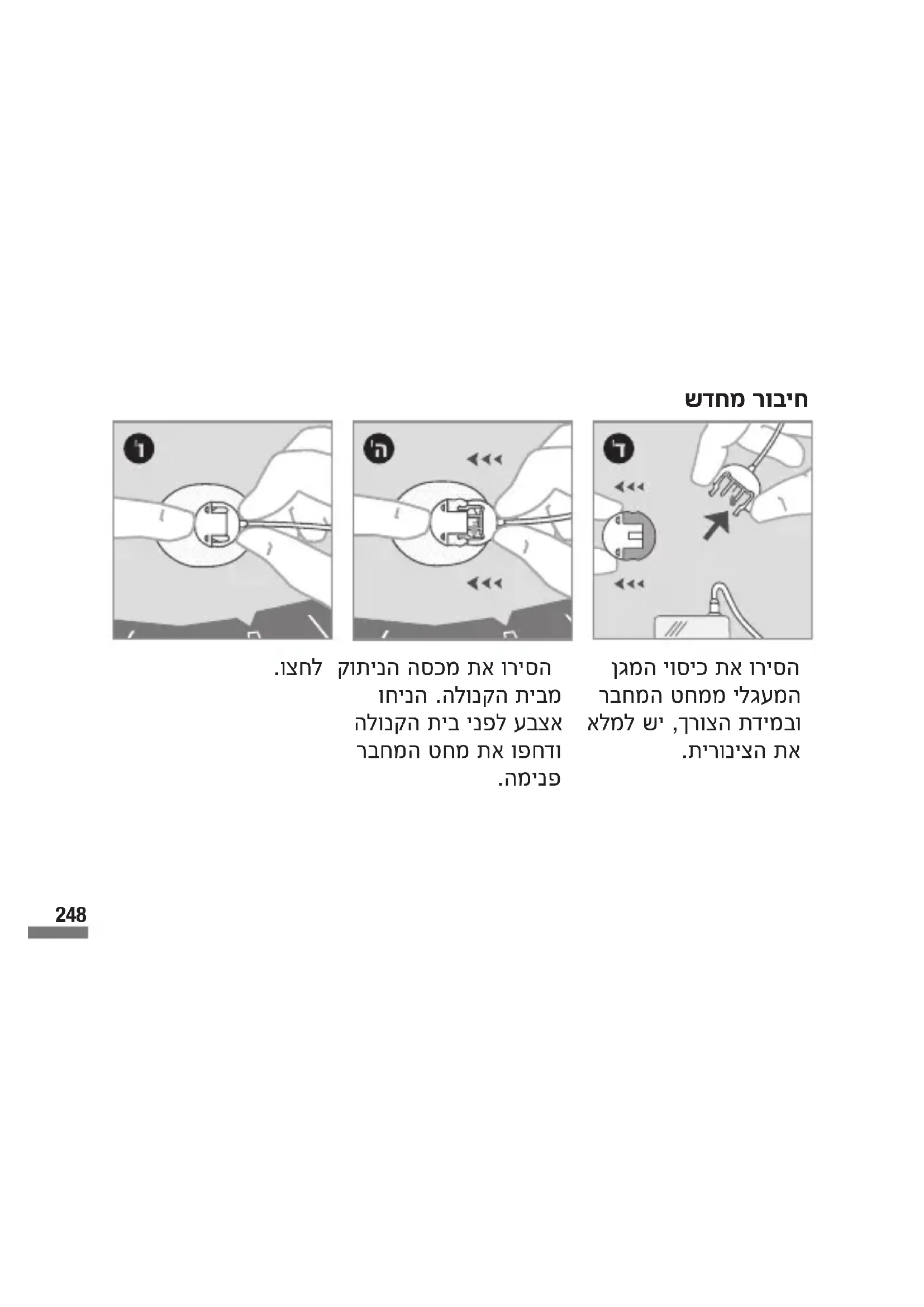 חיבור מחדש

ד'

ה'

ו'

הסירו את כיסוי המגן המעגלי ממחט המחבר ובמידת הצורך, יש למלא את הצינורית.

הסירו את מכסה הניתוק מבית הקנולה. הניחו אצבע לפני בית הקנולה ודחפו את מחט המחבר פנימה.

לחצו.

248