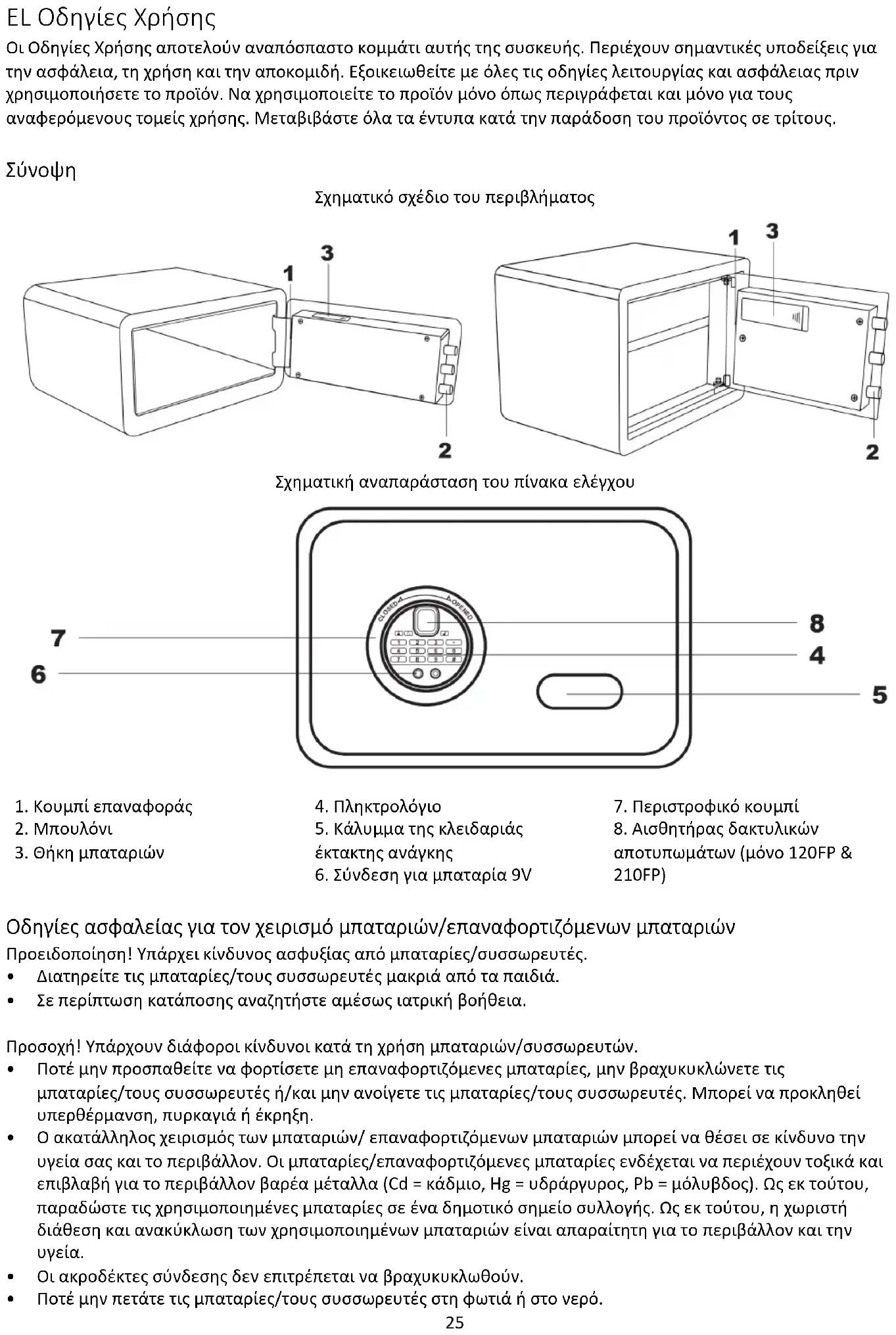 EL Οδηγίες Χρήσης

Οι Οδηγίες Χρήσης αποτελούν αναπόσπαστο κομμάτι αυτής της συσκευής. Περιέχουν σημαντικές υποδείξεις για την ασφάλεια, τη χρήση και την αποκομιδή. Εξοικειωθείτε με όλες τις οδηγίες λειτουργίας και ασφάλειας πριν χρησιμοποιήσετε το προϊόν. Να χρησιμοποιείτε το προϊόν μόνο όπως περιγράφεται και μόνο για τους αναφερόμενους τομείς χρήσης. Μεταβιβάστε όλα τα έντυπα κατά την παράδοση του προϊόντος σε τρίτους.

Σύνοψη

Σχηματικό σχέδιο του περιβλήματος

1 3 2

1 3 2

Σχηματική αναπαράσταση του πίνακα ελέγχου

CLOSED OPENED

7 6 8 4 5

1. Κουμπί επαναφοράς
2. Μπουλόνι
3. Θήκη μπαταριών

4. Πληκτρολόγιο
5. Κάλυμμα της κλειδαριάς έκτακτης ανάγκης
6. Σύνδεση για μπαταρία 9V

7. Περιστροφικό κουμπί
8. Αισθητήρας δακτυλικών αποτυπωμάτων (μόνο 120FP & 210FP)

Οδηγίες ασφαλείας για τον χειρισμό μπαταριών/επαναφορτιζόμενων μπαταριών

Προειδοποίηση! Υπάρχει κίνδυνος ασφυξίας από μπαταρίες/συσσωρευτές.
• Διατηρείτε τις μπαταρίες/τους συσσωρευτές μακριά από τα παιδιά.
• Σε περίπτωση κατάποσης αναζητήστε αμέσως ιατρική βοήθεια.

Προσοχή! Υπάρχουν διάφοροι κίνδυνοι κατά τη χρήση μπαταριών/συσσωρευτών.
• Ποτέ μην προσπαθείτε να φορτίσετε μη επαναφορτιζόμενες μπαταρίες, μην βραχυκυκλώνετε τις μπαταρίες/τους συσσωρευτές ή/και μην ανοίγετε τις μπαταρίες/τους συσσωρευτές. Μπορεί να προκληθεί υπερθέρμανση, πυρκαγιά ή έκρηξη.
• Ο ακατάλληλος χειρισμός των μπαταριών/ επαναφορτιζόμενων μπαταριών μπορεί να θέσει σε κίνδυνο την υγεία σας και το περιβάλλον. Οι μπαταρίες/επαναφορτιζόμενες μπαταρίες ενδέχεται να περιέχουν τοξικά και επιβλαβή για το περιβάλλον βαρέα μέταλλα (Cd = κάδμιο, Hg = υδράργυρος, Pb = μόλυβδος). Ως εκ τούτου, παραδώστε τις χρησιμοποιημένες μπαταρίες σε ένα δημοτικό σημείο συλλογής. Ως εκ τούτου, η χωριστή διάθεση και ανακύκλωση των χρησιμοποιημένων μπαταριών είναι απαραίτητη για το περιβάλλον και την υγεία.
• Οι ακροδέκτες σύνδεσης δεν επιτρέπεται να βραχυκυκλωθούν.
• Ποτέ μην πετάτε τις μπαταρίες/τους συσσωρευτές στη φωτιά ή στο νερό.

25