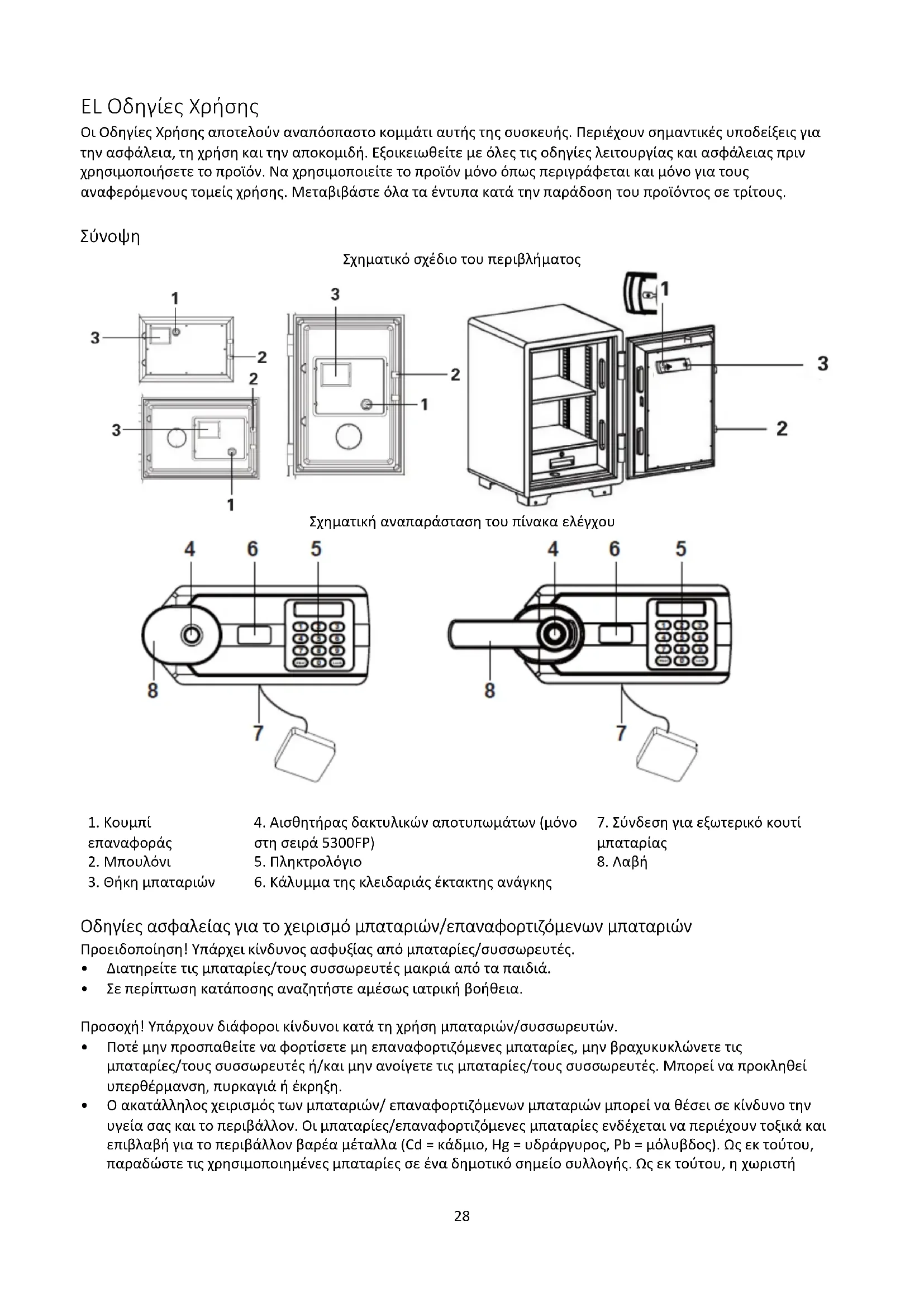 EL Οδηγίες Χρήσης

Οι Οδηγίες Χρήσης αποτελούν αναπόσπαστο κομμάτι αυτής της συσκευής. Περιέχουν σημαντικές υποδείξεις για την ασφάλεια, τη χρήση και την αποκομιδή. Εξοικειωθείτε με όλες τις οδηγίες λειτουργίας και ασφάλειας πριν χρησιμοποιήσετε το προϊόν. Να χρησιμοποιείτε το προϊόν μόνο όπως περιγράφεται και μόνο για τους αναφερόμενους τομείς χρήσης. Μεταβιβάστε όλα τα έντυπα κατά την παράδοση του προϊόντος σε τρίτους.

Σύνοψη

Σχηματικό σχέδιο του περιβλήματος

1 3 2 2 3 1 3 2 1 1 3 2

Σχηματική αναπαράσταση του πίνακα ελέγχου

4 6 5 8 7 4 6 5 8 7

1. Κουμπί επαναφοράς
2. Μπουλόνι
3. Θήκη μπαταριών

4. Αισθητήρας δακτυλικών αποτυπωμάτων (μόνο στη σειρά 5300FP)
5. Πληκτρολόγιο
6. Κάλυμμα της κλειδαριάς έκτακτης ανάγκης

7. Σύνδεση για εξωτερικό κουτί μπαταρίας
8. Λαβή

Οδηγίες ασφαλείας για το χειρισμό μπαταριών/επαναφορτιζόμενων μπαταριών

Προειδοποίηση! Υπάρχει κίνδυνος ασφυξίας από μπαταρίες/συσσωρευτές.
• Διατηρείτε τις μπαταρίες/τους συσσωρευτές μακριά από τα παιδιά.
• Σε περίπτωση κατάποσης αναζητήστε αμέσως ιατρική βοήθεια.

Προσοχή! Υπάρχουν διάφοροι κίνδυνοι κατά τη χρήση μπαταριών/συσσωρευτών.
• Ποτέ μην προσπαθείτε να φορτίσετε μη επαναφορτιζόμενες μπαταρίες, μην βραχυκυκλώνετε τις μπαταρίες/τους συσσωρευτές ή/και μην ανοίγετε τις μπαταρίες/τους συσσωρευτές. Μπορεί να προκληθεί υπερθέρμανση, πυρκαγιά ή έκρηξη.
• Ο ακατάλληλος χειρισμός των μπαταριών/ επαναφορτιζόμενων μπαταριών μπορεί να θέσει σε κίνδυνο την υγεία σας και το περιβάλλον. Οι μπαταρίες/επαναφορτιζόμενες μπαταρίες ενδέχεται να περιέχουν τοξικά και επιβλαβή για το περιβάλλον βαρέα μέταλλα (Cd = κάδμιο, Hg = υδράργυρος, Pb = μόλυβδος). Ως εκ τούτου, παραδώστε τις χρησιμοποιημένες μπαταρίες σε ένα δημοτικό σημείο συλλογής. Ως εκ τούτου, η χωριστή

28