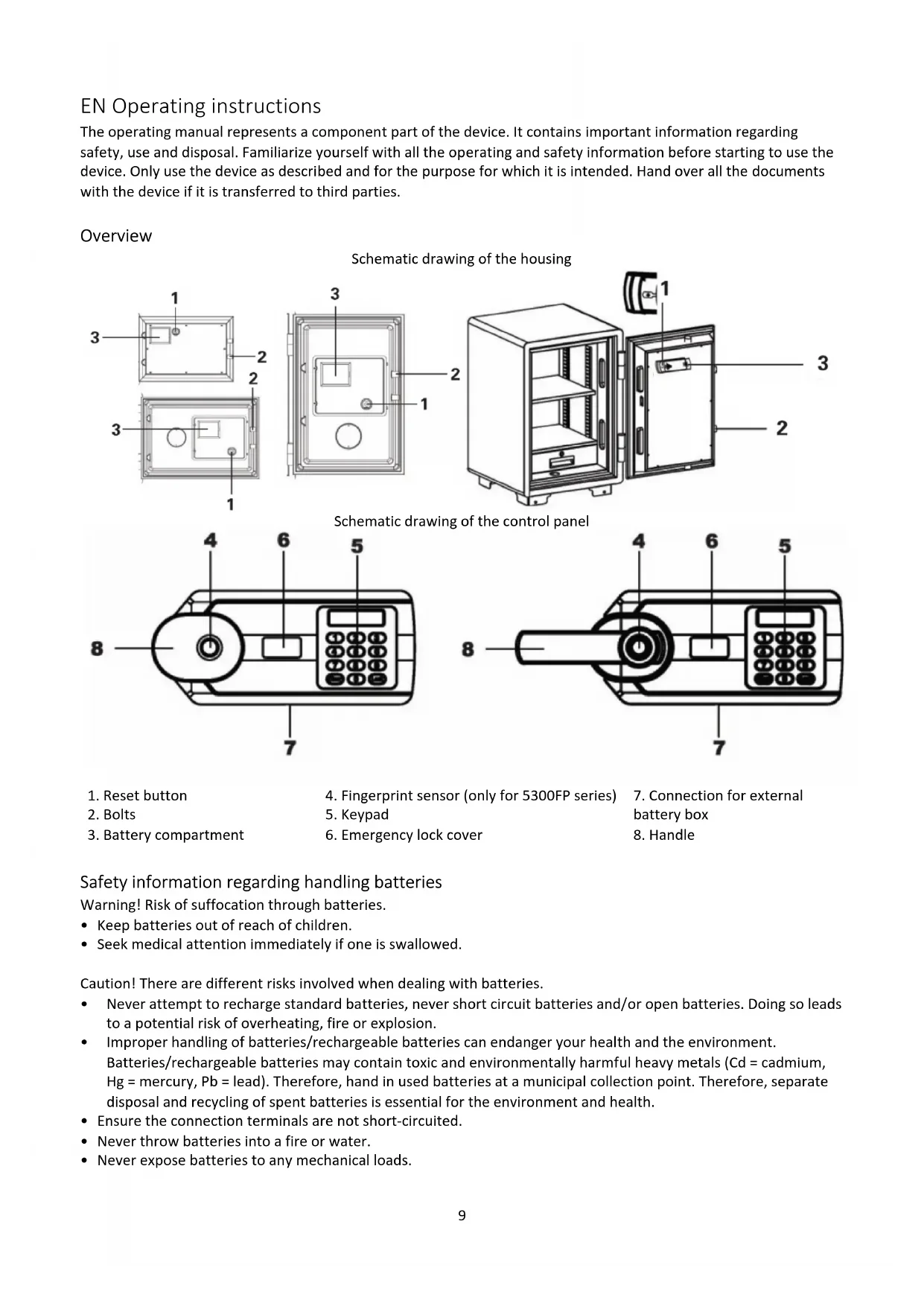 EN Operating instructions
The operating manual represents a component part of the device. It contains important information regarding safety, use and disposal. Familiarize yourself with all the operating and safety information before starting to use the device. Only use the device as described and for the purpose for which it is intended. Hand over all the documents with the device if it is transferred to third parties.

Overview

Schematic drawing of the housing

1
3
2
2
3
1
3
2
1
1
3
2

Schematic drawing of the control panel

4 6 5
8
7
4 6 5
8
7

1. Reset button
2. Bolts
3. Battery compartment

4. Fingerprint sensor (only for 5300FP series)
5. Keypad
6. Emergency lock cover

7. Connection for external battery box
8. Handle

Safety information regarding handling batteries
Warning! Risk of suffocation through batteries.
• Keep batteries out of reach of children.
• Seek medical attention immediately if one is swallowed.

Caution! There are different risks involved when dealing with batteries.
• Never attempt to recharge standard batteries, never short circuit batteries and/or open batteries. Doing so leads to a potential risk of overheating, fire or explosion.
• Improper handling of batteries/rechargeable batteries can endanger your health and the environment. Batteries/rechargeable batteries may contain toxic and environmentally harmful heavy metals (Cd = cadmium, Hg = mercury, Pb = lead). Therefore, hand in used batteries at a municipal collection point. Therefore, separate disposal and recycling of spent batteries is essential for the environment and health.
• Ensure the connection terminals are not short-circuited.
• Never throw batteries into a fire or water.
• Never expose batteries to any mechanical loads.

9