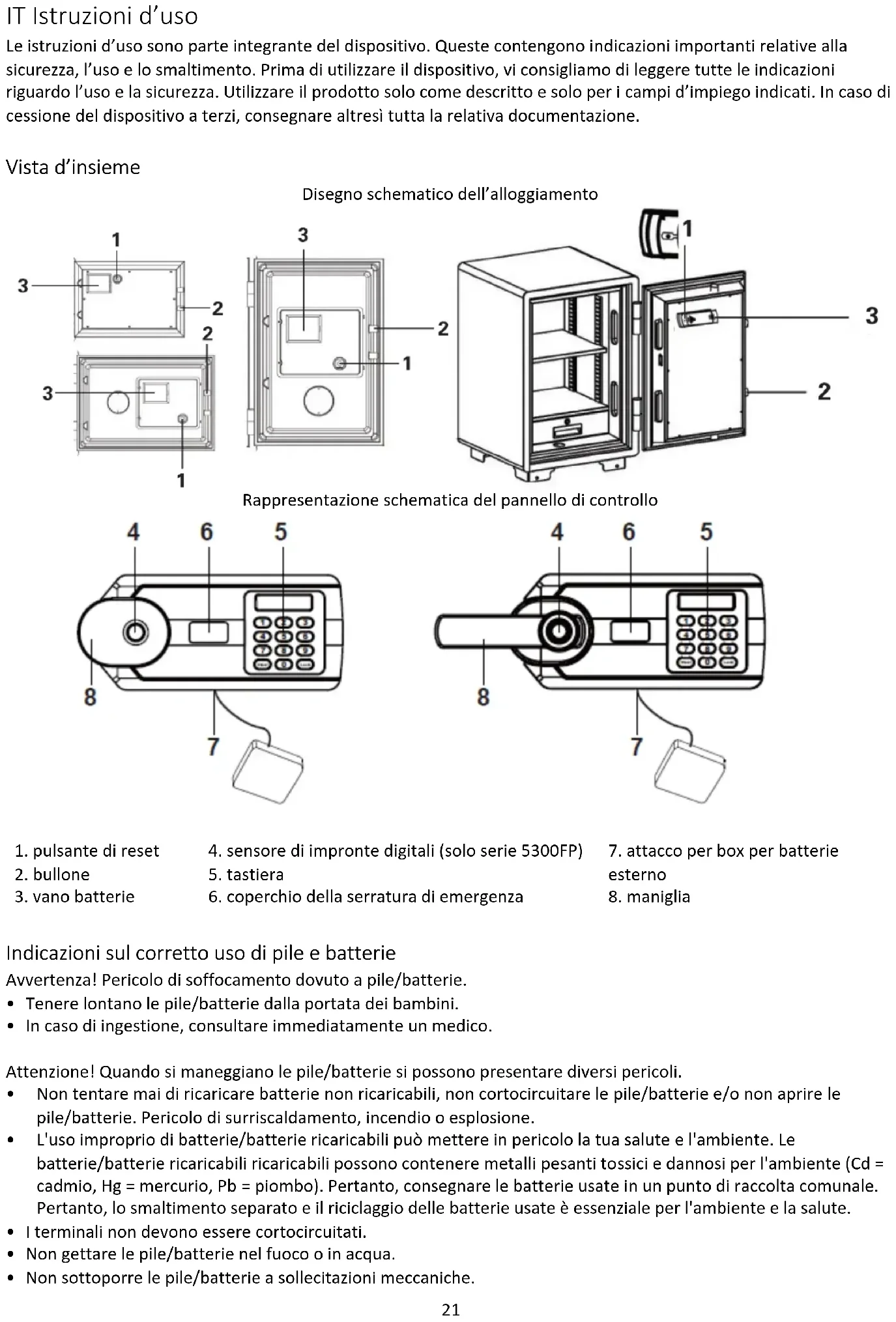 IT Istruzioni d'uso

Le istruzioni d'uso sono parte integrante del dispositivo. Queste contengono indicazioni importanti relative alla sicurezza, l'uso e lo smaltimento. Prima di utilizzare il dispositivo, vi consigliamo di leggere tutte le indicazioni riguardo l'uso e la sicurezza. Utilizzare il prodotto solo come descritto e solo per i campi d'impiego indicati. In caso di cessione del dispositivo a terzi, consegnare altresì tutta la relativa documentazione.

Vista d'insieme

Disegno schematico dell'alloggiamento

1
3
2
2
3
1
3
2
1
1
3
2

Rappresentazione schematica del pannello di controllo

4 6 5
8
7
4 6 5
8
7

1. pulsante di reset
2. bullone
3. vano batterie

4. sensore di impronte digitali (solo serie 5300FP)
5. tastiera
6. coperchio della serratura di emergenza

7. attacco per box per batterie esterno
8. maniglia

Indicazioni sul corretto uso di pile e batterie

Avvertenza! Pericolo di soffocamento dovuto a pile/batterie.
• Tenere lontano le pile/batterie dalla portata dei bambini.
• In caso di ingestione, consultare immediatamente un medico.

Attenzione! Quando si maneggiano le pile/batterie si possono presentare diversi pericoli.
• Non tentare mai di ricaricare batterie non ricaricabili, non cortocircuitare le pile/batterie e/o non aprire le pile/batterie. Pericolo di surriscaldamento, incendio o esplosione.
• L'uso improprio di batterie/batterie ricaricabili può mettere in pericolo la tua salute e l'ambiente. Le batterie/batterie ricaricabili ricaricabili possono contenere metalli pesanti tossici e dannosi per l'ambiente (Cd = cadmio, Hg = mercurio, Pb = piombo). Pertanto, consegnare le batterie usate in un punto di raccolta comunale. Pertanto, lo smaltimento separato e il riciclaggio delle batterie usate è essenziale per l'ambiente e la salute.
• I terminali non devono essere cortocircuitati.
• Non gettare le pile/batterie nel fuoco o in acqua.
• Non sottoporre le pile/batterie a sollecitazioni meccaniche.

21