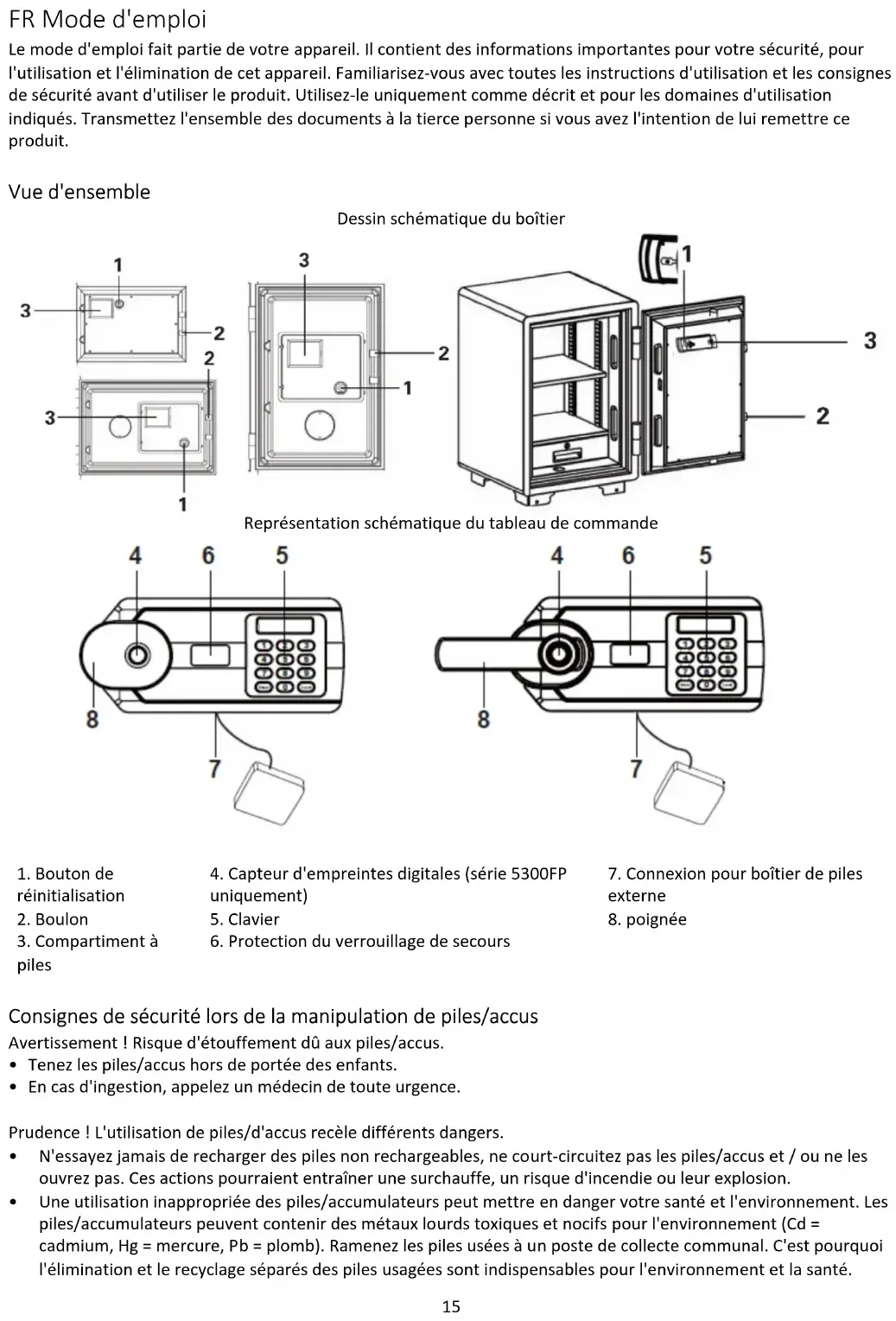 FR Mode d'emploi

Le mode d'emploi fait partie de votre appareil. Il contient des informations importantes pour votre sécurité, pour l'utilisation et l'élimination de cet appareil. Familiarisez-vous avec toutes les instructions d'utilisation et les consignes de sécurité avant d'utiliser le produit. Utilisez-le uniquement comme décrit et pour les domaines d'utilisation indiqués. Transmettez l'ensemble des documents à la tierce personne si vous avez l'intention de lui remettre ce produit.

Vue d'ensemble

Dessin schématique du boîtier

1
3
2
2
3
1
3
2
1
1
3
2

Représentation schématique du tableau de commande

4 6 5
8
7
4 6 5
8
7

1. Bouton de réinitialisation
2. Boulon
3. Compartiment à piles

4. Capteur d'empreintes digitales (série 5300FP uniquement)
5. Clavier
6. Protection du verrouillage de secours

7. Connexion pour boîtier de piles externe
8. poignée

Consignes de sécurité lors de la manipulation de piles/accus

Avertissement ! Risque d'étouffement dû aux piles/accus.
• Tenez les piles/accus hors de portée des enfants.
• En cas d'ingestion, appelez un médecin de toute urgence.

Prudence ! L'utilisation de piles/d'accus recèle différents dangers.
• N'essayez jamais de recharger des piles non rechargeables, ne court-circuitez pas les piles/accus et / ou ne les ouvrez pas. Ces actions pourraient entraîner une surchauffe, un risque d'incendie ou leur explosion.
• Une utilisation inappropriée des piles/accumulateurs peut mettre en danger votre santé et l'environnement. Les piles/accumulateurs peuvent contenir des métaux lourds toxiques et nocifs pour l'environnement (Cd = cadmium, Hg = mercure, Pb = plomb). Ramenez les piles usées à un poste de collecte communal. C'est pourquoi l'élimination et le recyclage séparés des piles usagées sont indispensables pour l'environnement et la santé.

15