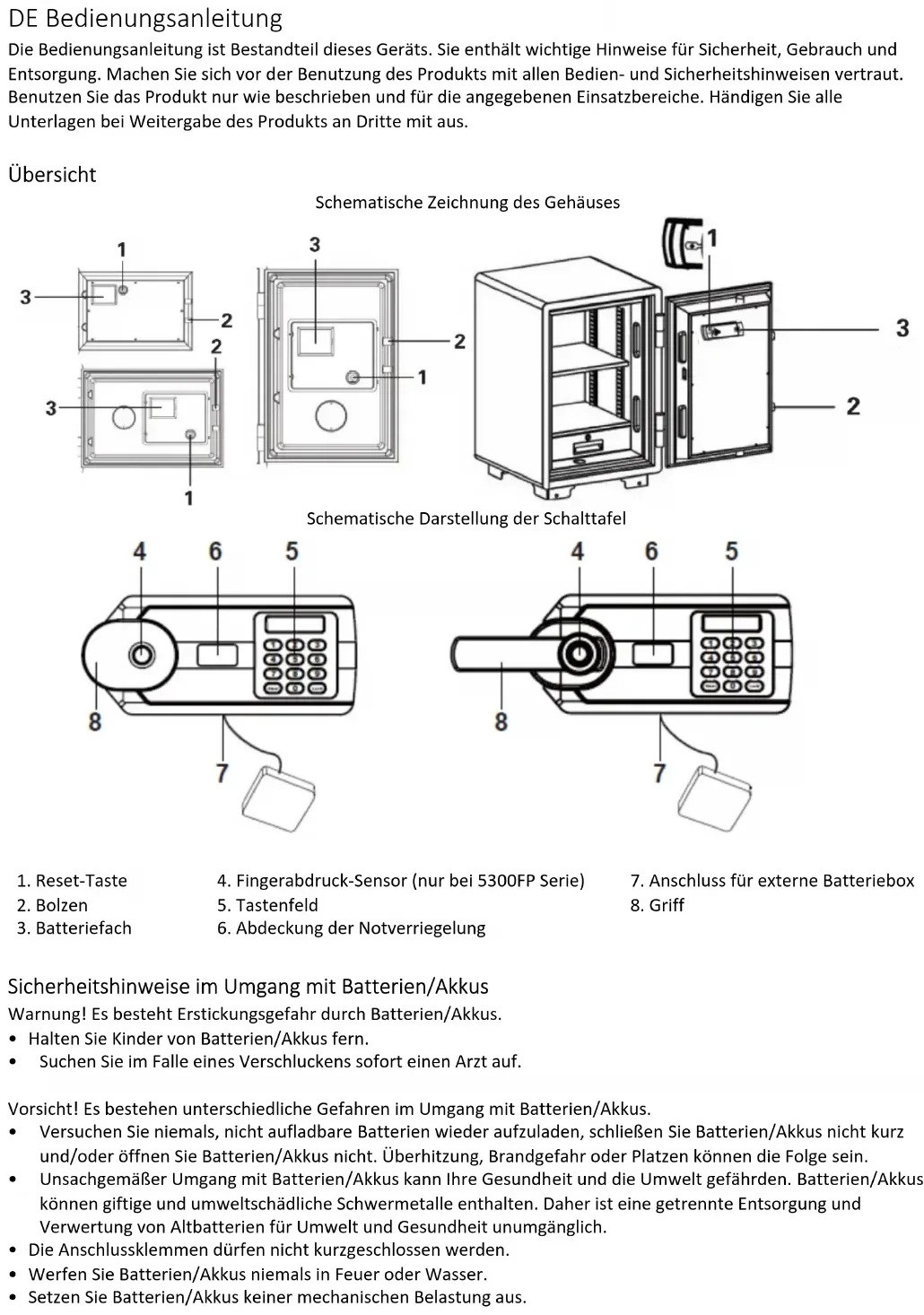 DE Bedienungsanleitung

Die Bedienungsanleitung ist Bestandteil dieses Geräts. Sie enthält wichtige Hinweise für Sicherheit, Gebrauch und Entsorgung. Machen Sie sich vor der Benutzung des Produkts mit allen Bedien- und Sicherheitshinweisen vertraut. Benutzen Sie das Produkt nur wie beschrieben und für die angegebenen Einsatzbereiche. Händigen Sie alle Unterlagen bei Weitergabe des Produkts an Dritte mit aus.

Übersicht

Schematische Zeichnung des Gehäuses

1 3 2 2 3 1 3 2 1 1 3 2

Schematische Darstellung der Schalttafel

4 6 5 8 7 4 6 5 8 7

1. Reset-Taste
2. Bolzen
3. Batteriefach
4. Fingerabdruck-Sensor (nur bei 5300FP Serie)
5. Tastenfeld
6. Abdeckung der Notverriegelung
7. Anschluss für externe Batteriebox
8. Griff

Sicherheitshinweise im Umgang mit Batterien/Akkus

Warnung! Es besteht Erstickungsgefahr durch Batterien/Akkus.
• Halten Sie Kinder von Batterien/Akkus fern.
• Suchen Sie im Falle eines Verschluckens sofort einen Arzt auf.

Vorsicht! Es bestehen unterschiedliche Gefahren im Umgang mit Batterien/Akkus.
• Versuchen Sie niemals, nicht aufladbare Batterien wieder aufzuladen, schließen Sie Batterien/Akkus nicht kurz und/oder öffnen Sie Batterien/Akkus nicht. Überhitzung, Brandgefahr oder Platzen können die Folge sein.
• Unsachgemäßer Umgang mit Batterien/Akkus kann Ihre Gesundheit und die Umwelt gefährden. Batterien/Akkus können giftige und umweltschädliche Schwermetalle enthalten. Daher ist eine getrennte Entsorgung und Verwertung von Altbatterien für Umwelt und Gesundheit unumgänglich.
• Die Anschlussklemmen dürfen nicht kurzgeschlossen werden.
• Werfen Sie Batterien/Akkus niemals in Feuer oder Wasser.
• Setzen Sie Batterien/Akkus keiner mechanischen Belastung aus.