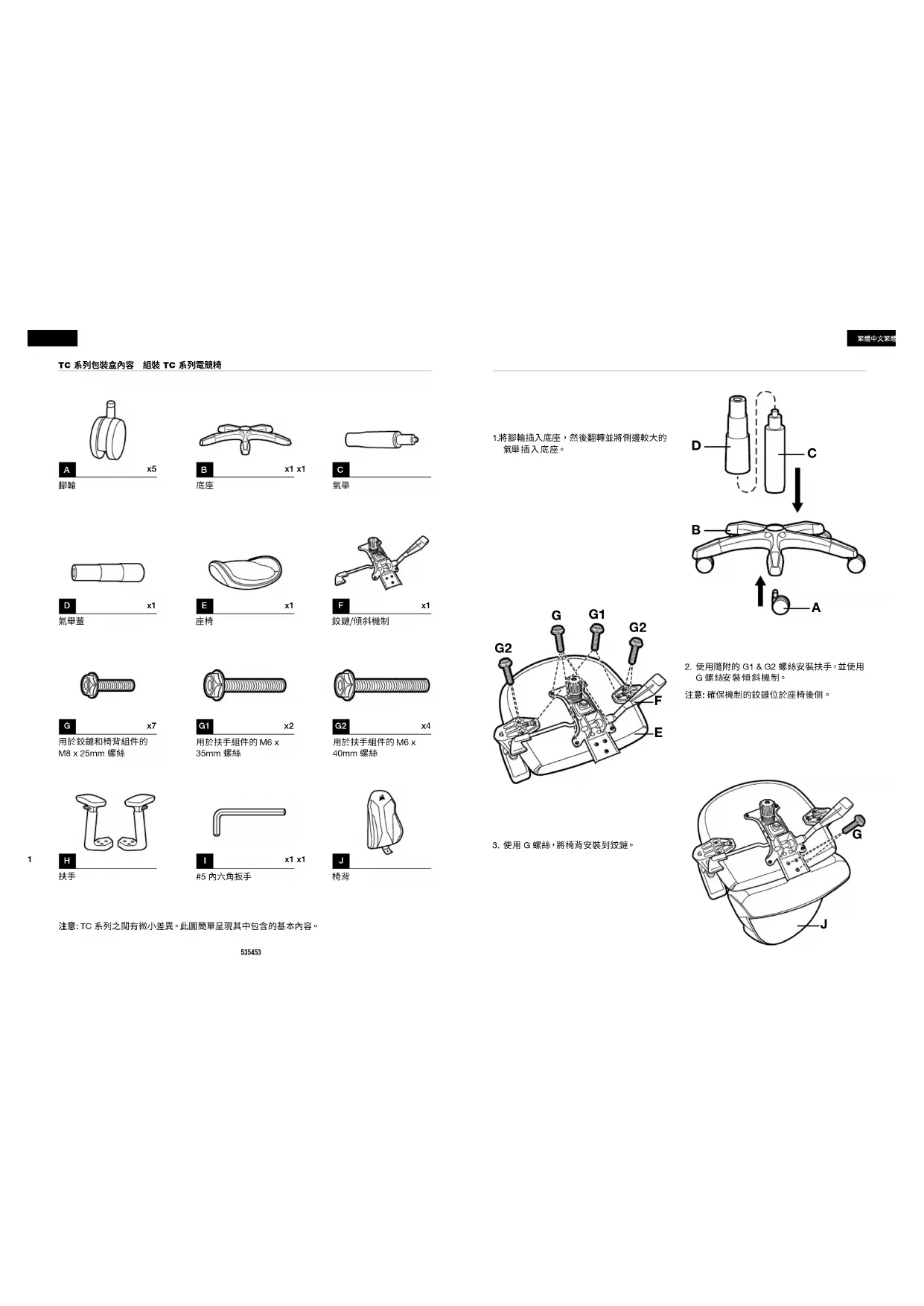 繁體中文繁體

TC 系列包裝盒內容　組裝 TC 系列電競椅

A x5
腳輪

B x1 x1
底座

C
氣舉

D x1
氣舉蓋

E x1
座椅

F x1
鉸鏈/傾斜機制

G x7
用於鉸鏈和椅背組件的 M8 x 25mm 螺絲

G1 x2
用於扶手組件的 M6 x 35mm 螺絲

G2 x4
用於扶手組件的 M6 x 40mm 螺絲

1

H
扶手

I x1 x1
#5 內六角扳手

J
椅背

注意: TC 系列之間有微小差異。此圖簡單呈現其中包含的基本內容。

535453

1.將腳輪插入底座，然後翻轉並將側邊較大的氣舉插入底座。

D
C
B
A

G
G1
G2
G2
F
E

2. 使用隨附的 G1 & G2 螺絲安裝扶手，並使用 G 螺絲安裝傾斜機制。

注意: 確保機制的鉸鏈位於座椅後側。

3. 使用 G 螺絲，將椅背安裝到鉸鏈。

G
J