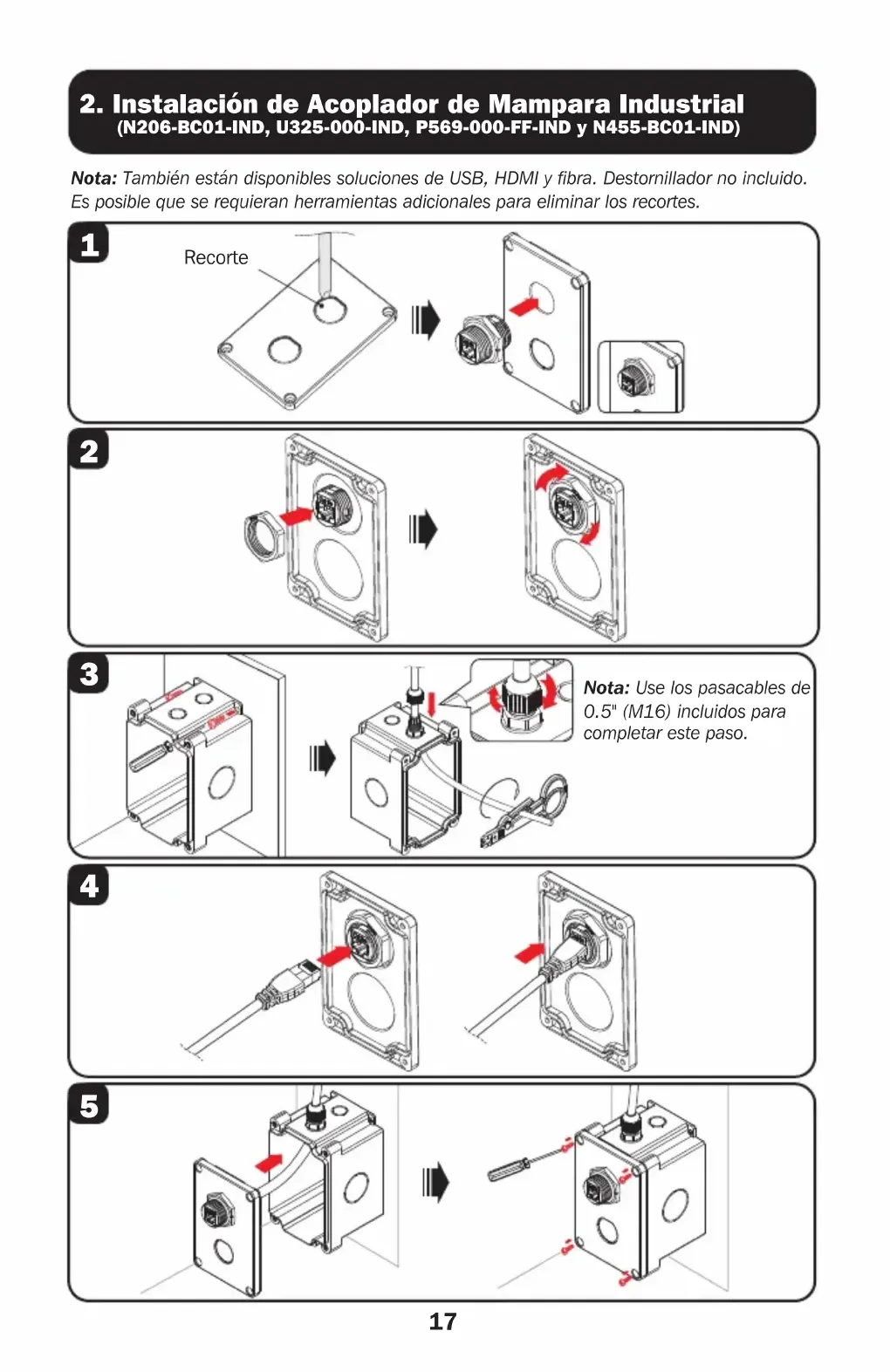 2. Instalación de Acoplador de Mampara Industrial
(N206-BC01-IND, U325-000-IND, P569-000-FF-IND y N455-BC01-IND)

Nota: También están disponibles soluciones de USB, HDMI y fibra. Destornillador no incluido. Es posible que se requieran herramientas adicionales para eliminar los recortes.

1

Recorte

2

3

Nota: Use los pasacables de 0.5" (M16) incluidos para completar este paso.

4

5

17