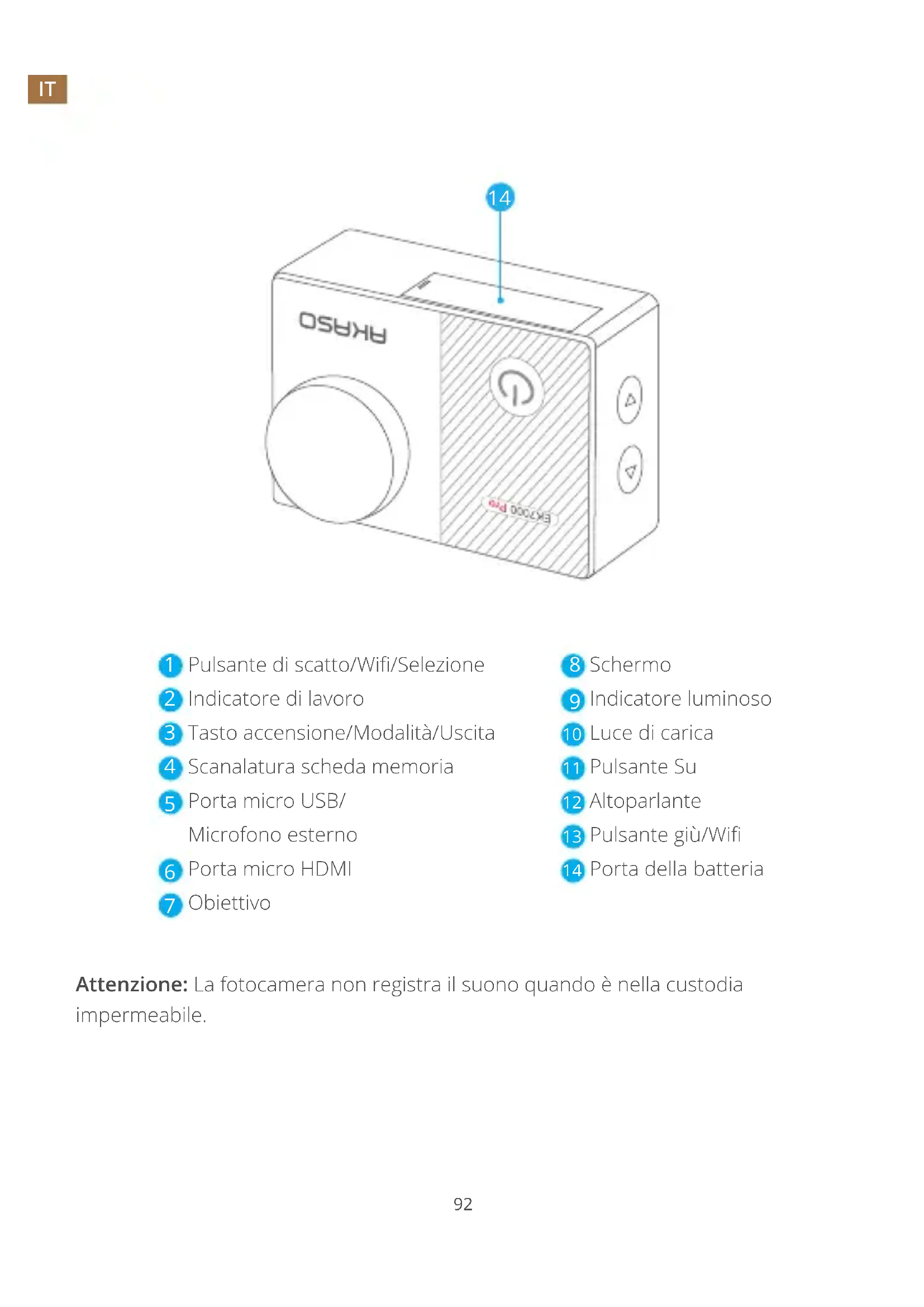 IT

14

AKASO

EK7000 Pro

1 Pulsante di scatto/Wifi/Selezione
2 Indicatore di lavoro
3 Tasto accensione/Modalità/Uscita
4 Scanalatura scheda memoria
5 Porta micro USB/ Microfono esterno
6 Porta micro HDMI
7 Obiettivo

8 Schermo
9 Indicatore luminoso
10 Luce di carica
11 Pulsante Su
12 Altoparlante
13 Pulsante giù/Wifi
14 Porta della batteria

**Attenzione:** La fotocamera non registra il suono quando è nella custodia impermeabile.

92