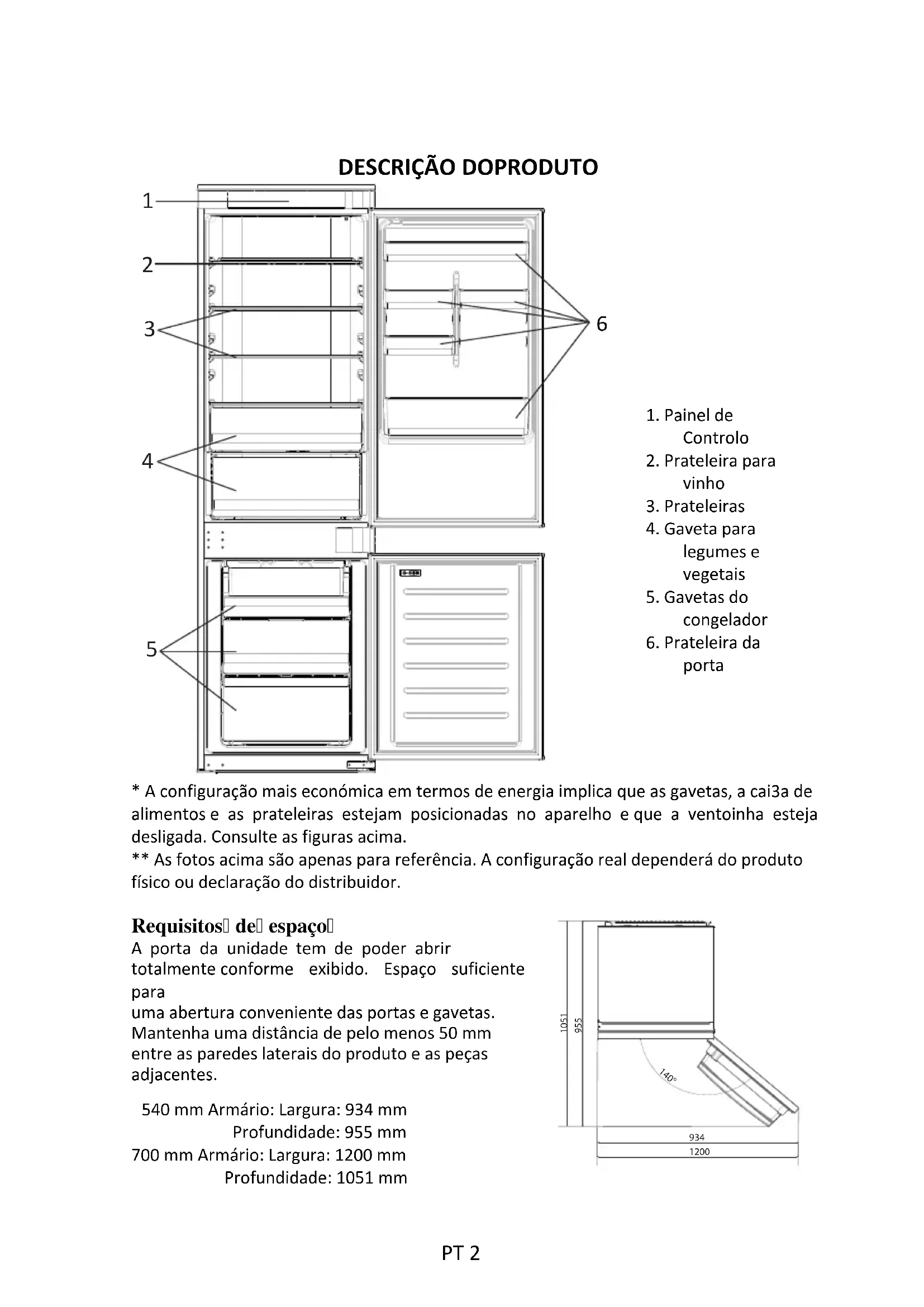 DESCRIÇÃO DOPRODUTO

1

2

3

4

5

6

1. Painel de Controlo
2. Prateleira para vinho
3. Prateleiras
4. Gaveta para legumes e vegetais
5. Gavetas do congelador
6. Prateleira da porta

* A configuração mais económica em termos de energia implica que as gavetas, a cai3a de alimentos e as prateleiras estejam posicionadas no aparelho e que a ventoinha esteja desligada. Consulte as figuras acima.
** As fotos acima são apenas para referência. A configuração real dependerá do produto físico ou declaração do distribuidor.

Requisitos de espaço
A porta da unidade tem de poder abrir totalmente conforme exibido. Espaço suficiente para
uma abertura conveniente das portas e gavetas.
Mantenha uma distância de pelo menos 50 mm entre as paredes laterais do produto e as peças adjacentes.

540 mm Armário: Largura: 934 mm
Profundidade: 955 mm
700 mm Armário: Largura: 1200 mm
Profundidade: 1051 mm

1051
955
140°
934
1200

PT 2