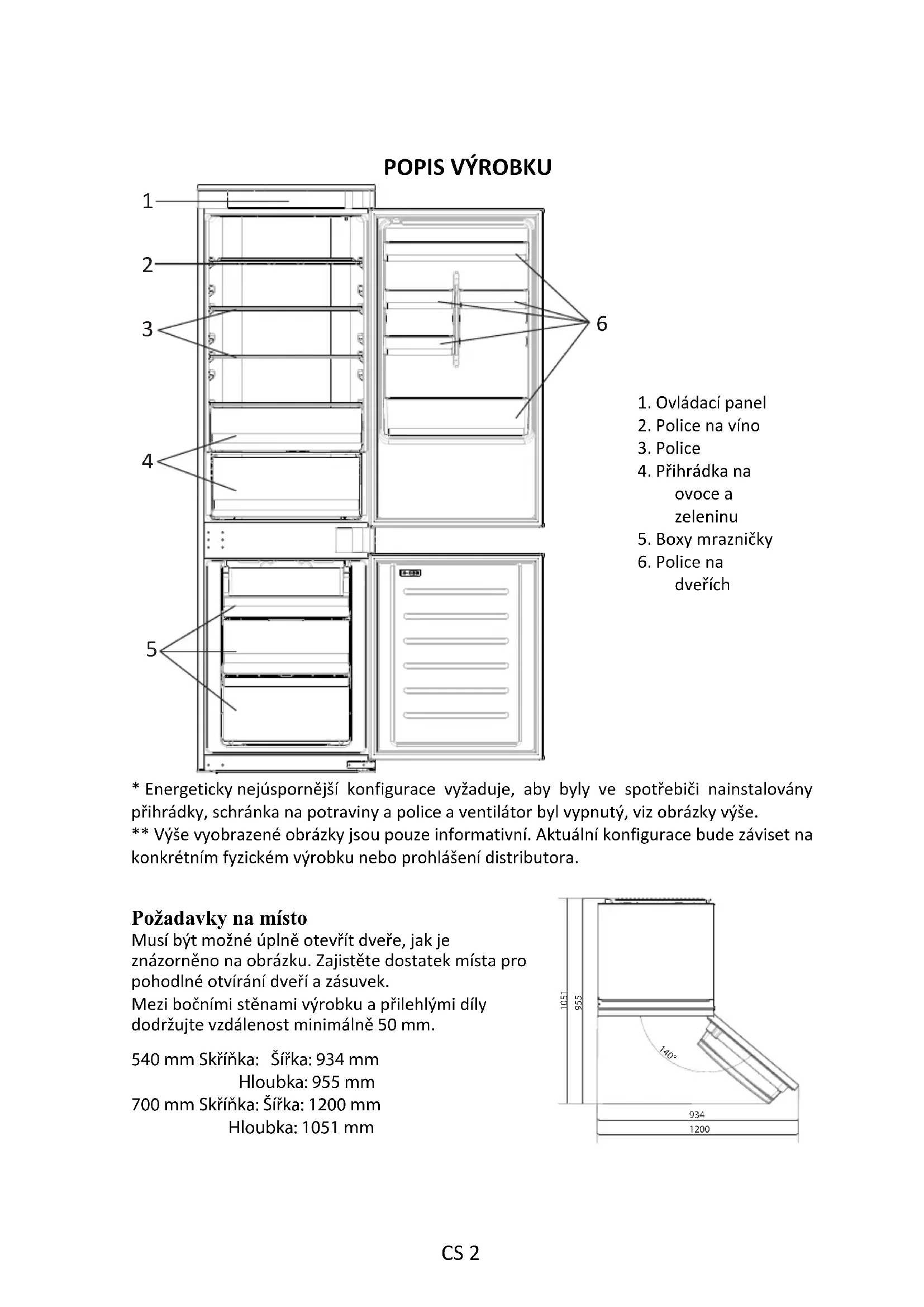 POPIS VÝROBKU

1
2
3
4
5
6

1. Ovládací panel
2. Police na víno
3. Police
4. Přihrádka na ovoce a zeleninu
5. Boxy mrazničky
6. Police na dveřích

* Energeticky nejúspornější konfigurace vyžaduje, aby byly ve spotřebiči nainstalovány přihrádky, schránka na potraviny a police a ventilátor byl vypnutý, viz obrázky výše.
** Výše vyobrazené obrázky jsou pouze informativní. Aktuální konfigurace bude záviset na konkrétním fyzickém výrobku nebo prohlášení distributora.

Požadavky na místo
Musí být možné úplně otevřít dveře, jak je znázorněno na obrázku. Zajistěte dostatek místa pro pohodlné otvírání dveří a zásuvek.
Mezi bočními stěnami výrobku a přilehlými díly dodržujte vzdálenost minimálně 50 mm.

540 mm Skříňka: Šířka: 934 mm
Hloubka: 955 mm
700 mm Skříňka: Šířka: 1200 mm
Hloubka: 1051 mm

1051
955
140°
934
1200

CS 2