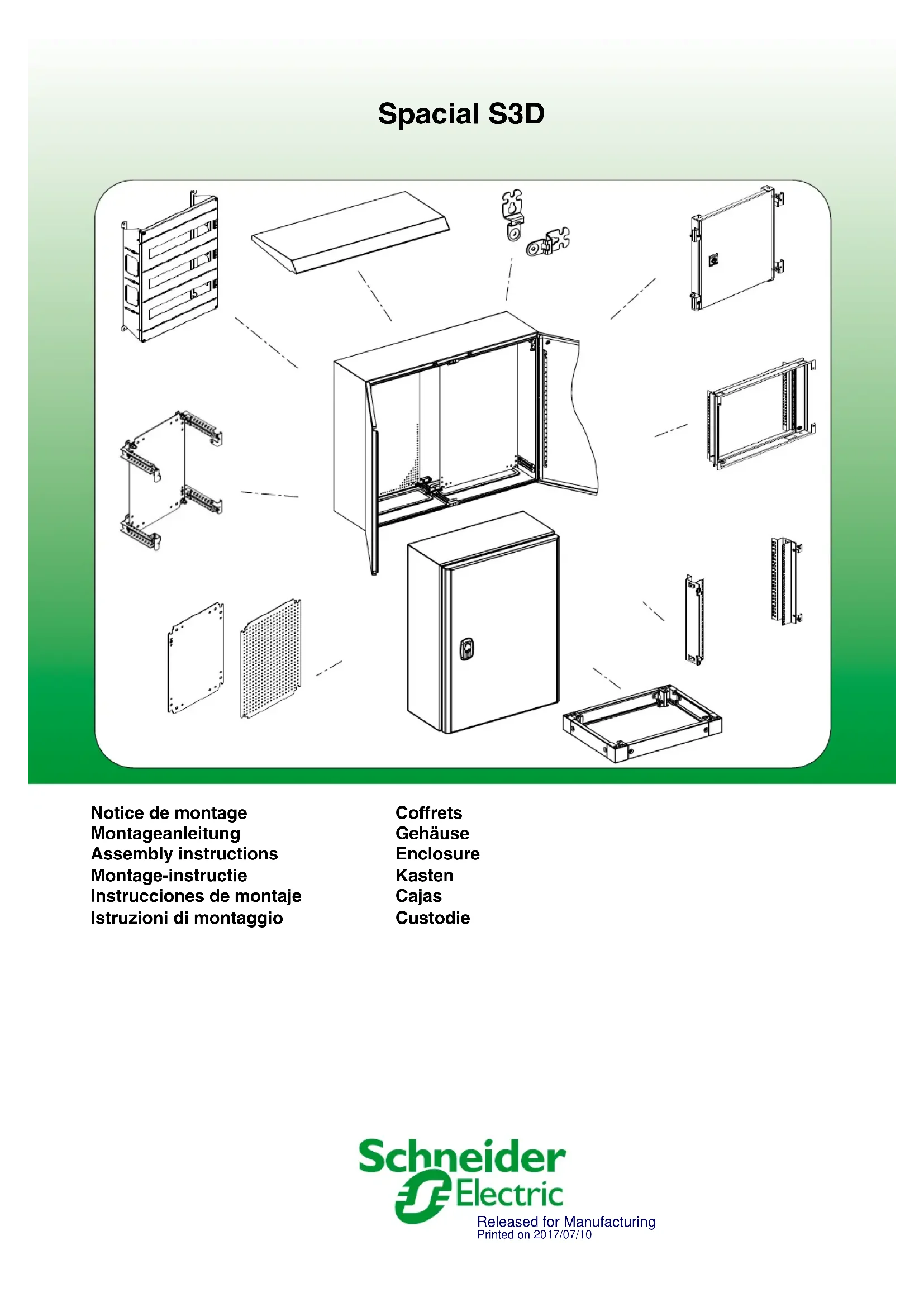 Spacial S3D

Notice de montage
Montageanleitung
Assembly instructions
Montage-instructie
Instrucciones de montaje
Istruzioni di montaggio

Coffrets
Gehäuse
Enclosure
Kasten
Cajas
Custodie

Schneider Electric

Released for Manufacturing
Printed on 2017/07/10