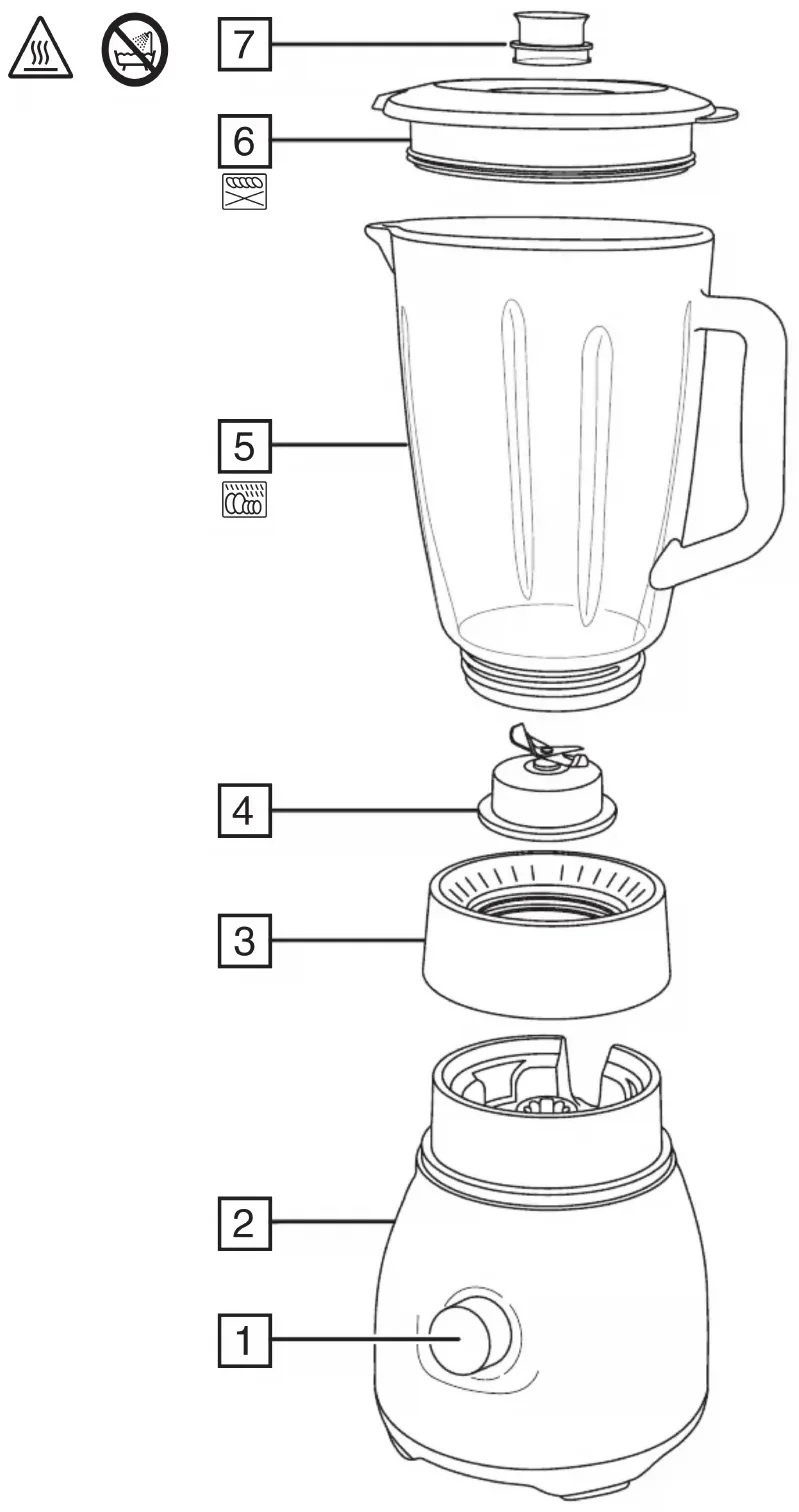 7

6

5

4

3

2

1