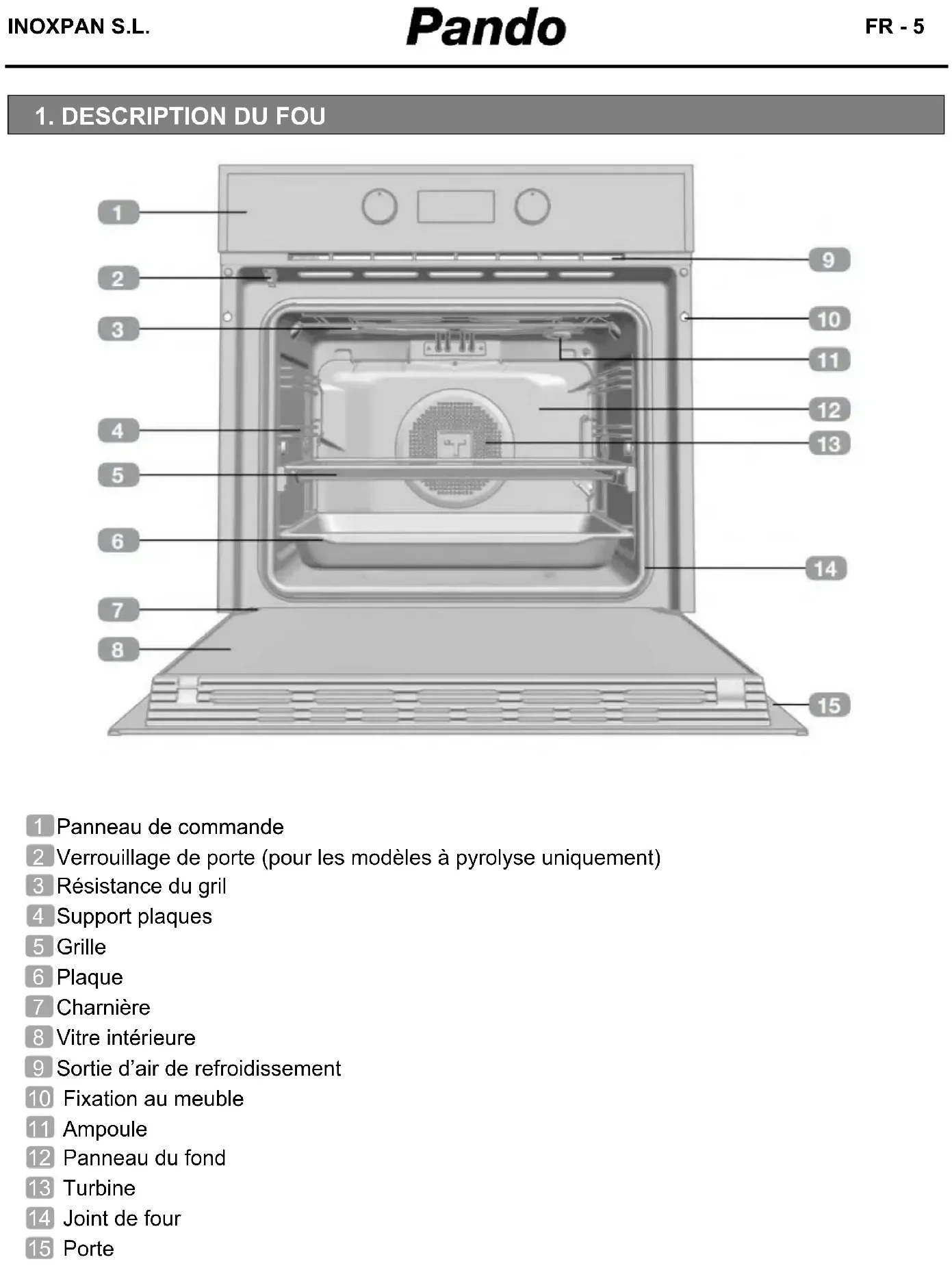 INOXPAN S.L.
Pando
FR - 5

1. DESCRIPTION DU FOU

1
2
3
4
5
6
7
8
9
10
11
12
13
14
15

1 Panneau de commande
2 Verrouillage de porte (pour les modèles à pyrolyse uniquement)
3 Résistance du gril
4 Support plaques
5 Grille
6 Plaque
7 Charnière
8 Vitre intérieure
9 Sortie d'air de refroidissement
10 Fixation au meuble
11 Ampoule
12 Panneau du fond
13 Turbine
14 Joint de four
15 Porte