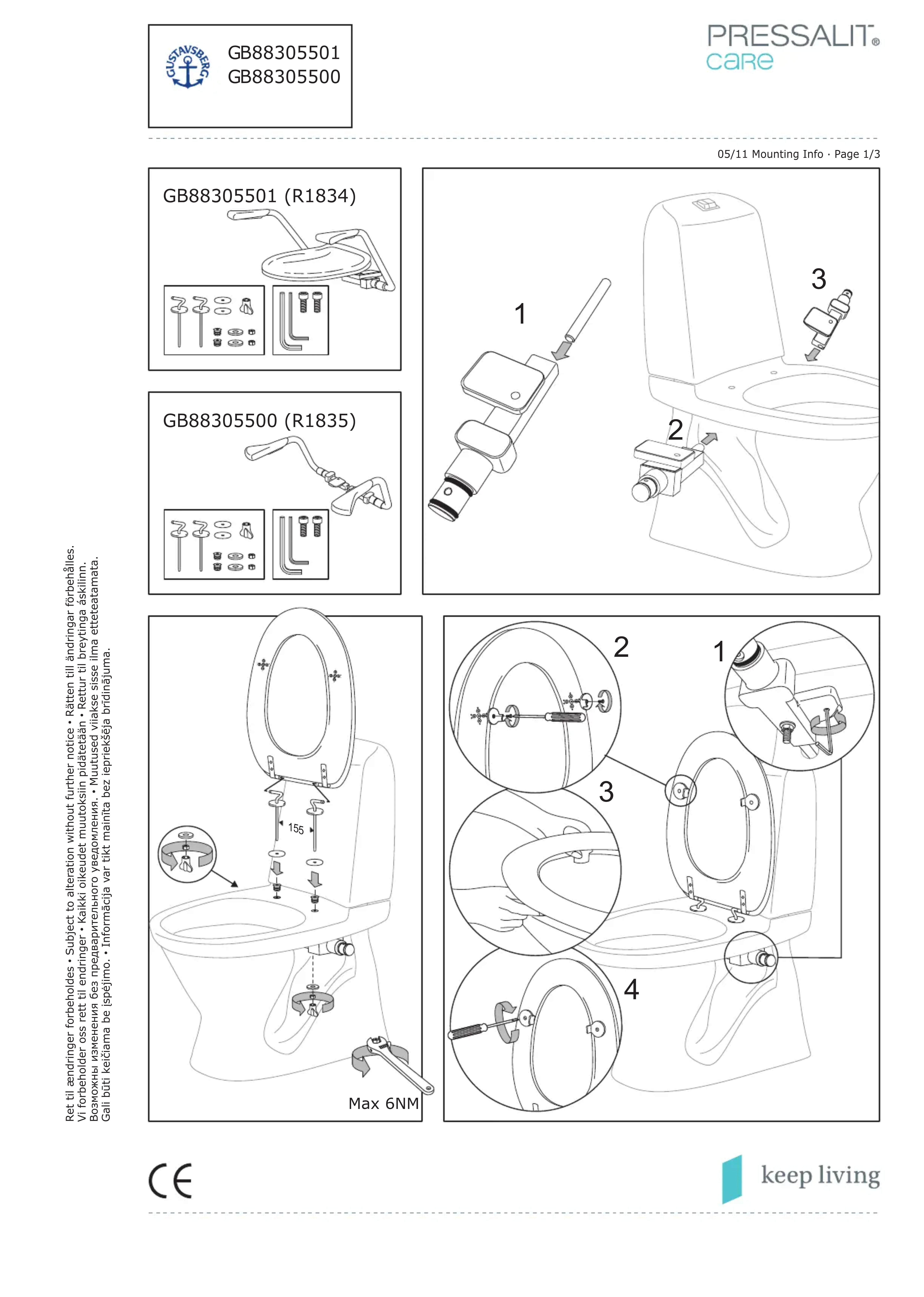 GUSTAVSBERG

GB88305501
GB88305500

PRESSALIT®
care

05/11 Mounting Info · Page 1/3

GB88305501 (R1834)

GB88305500 (R1835)

1

2

3

155

Max 6NM

2

1

3

4

Ret til ændringer forbeholdes • Subject to alteration without further notice • Rätten till ändringar förbehålles.
Vi forbeholder oss rett til endringer • Kaikki oikeudet muutoksiin pidätetään • Rettur til breytinga áskilinn.
Возможны изменения без предварительного уведомления. • Muutused viiakse sisse ilma etteteatamata.
Gali būti keičiama be įspėjimo. • Informācija var tikt mainīta bez iepriekšēja brīdinājuma.

CE

keep living