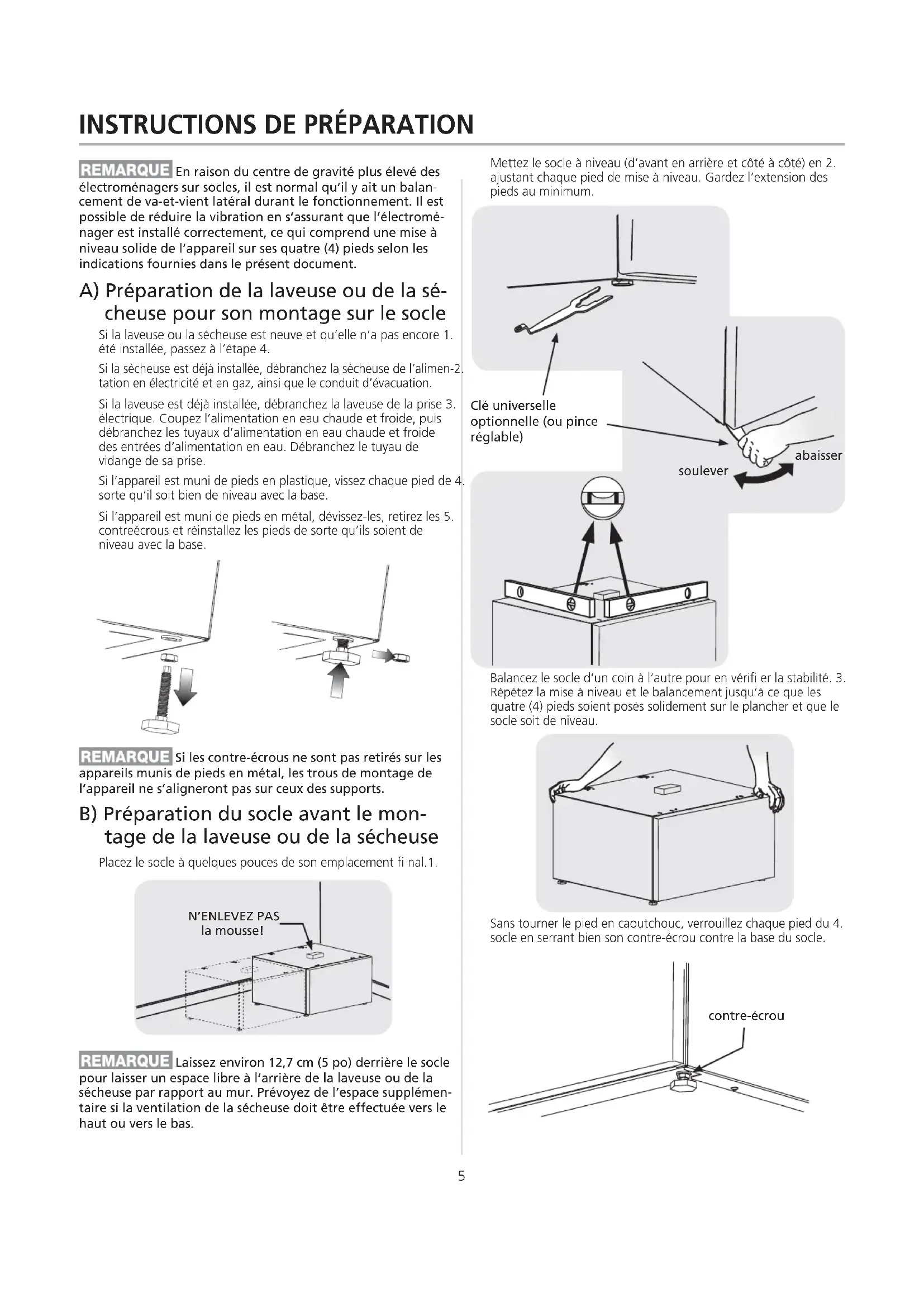 INSTRUCTIONS DE PRÉPARATION

REMARQUE En raison du centre de gravité plus élevé des électroménagers sur socles, il est normal qu'il y ait un balancement de va-et-vient latéral durant le fonctionnement. Il est possible de réduire la vibration en s'assurant que l'électroménager est installé correctement, ce qui comprend une mise à niveau solide de l'appareil sur ses quatre (4) pieds selon les indications fournies dans le présent document.

A) Préparation de la laveuse ou de la sécheuse pour son montage sur le socle

Si la laveuse ou la sécheuse est neuve et qu'elle n'a pas encore 1. été installée, passez à l'étape 4.

Si la sécheuse est déjà installée, débranchez la sécheuse de l'alimen-2. tation en électricité et en gaz, ainsi que le conduit d'évacuation.

Si la laveuse est déjà installée, débranchez la laveuse de la prise 3. électrique. Coupez l'alimentation en eau chaude et froide, puis débranchez les tuyaux d'alimentation en eau chaude et froide des entrées d'alimentation en eau. Débranchez le tuyau de vidange de sa prise.

Si l'appareil est muni de pieds en plastique, vissez chaque pied de 4. sorte qu'il soit bien de niveau avec la base.

Si l'appareil est muni de pieds en métal, dévissez-les, retirez les 5. contreécrous et réinstallez les pieds de sorte qu'ils soient de niveau avec la base.

REMARQUE Si les contre-écrous ne sont pas retirés sur les appareils munis de pieds en métal, les trous de montage de l'appareil ne s'aligneront pas sur ceux des supports.

B) Préparation du socle avant le montage de la laveuse ou de la sécheuse

Placez le socle à quelques pouces de son emplacement fi nal.1.

N'ENLEVEZ PAS la mousse!

REMARQUE Laissez environ 12,7 cm (5 po) derrière le socle pour laisser un espace libre à l'arrière de la laveuse ou de la sécheuse par rapport au mur. Prévoyez de l'espace supplémentaire si la ventilation de la sécheuse doit être effectuée vers le haut ou vers le bas.

Mettez le socle à niveau (d'avant en arrière et côté à côté) en 2. ajustant chaque pied de mise à niveau. Gardez l'extension des pieds au minimum.

Clé universelle optionnelle (ou pince réglable)

soulever

abaisser

Balancez le socle d'un coin à l'autre pour en vérifi er la stabilité. 3. Répétez la mise à niveau et le balancement jusqu'à ce que les quatre (4) pieds soient posés solidement sur le plancher et que le socle soit de niveau.

Sans tourner le pied en caoutchouc, verrouillez chaque pied du 4. socle en serrant bien son contre-écrou contre la base du socle.

contre-écrou

5