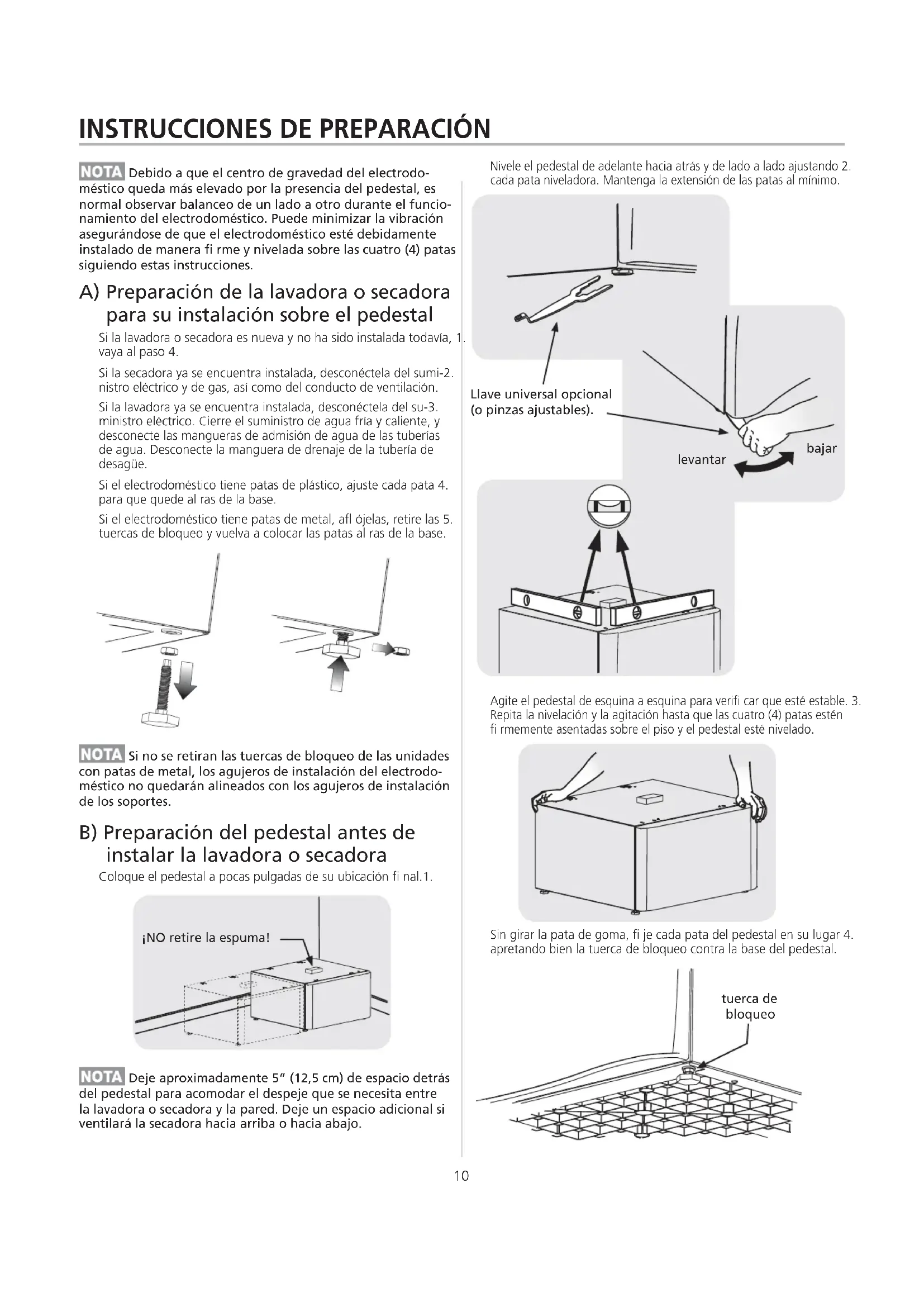 INSTRUCCIONES DE PREPARACIÓN

NOTA Debido a que el centro de gravedad del electrodoméstico queda más elevado por la presencia del pedestal, es normal observar balanceo de un lado a otro durante el funcionamiento del electrodoméstico. Puede minimizar la vibración asegurándose de que el electrodoméstico esté debidamente instalado de manera fi rme y nivelada sobre las cuatro (4) patas siguiendo estas instrucciones.

A) Preparación de la lavadora o secadora para su instalación sobre el pedestal

Si la lavadora o secadora es nueva y no ha sido instalada todavía, 1. vaya al paso 4.

Si la secadora ya se encuentra instalada, desconéctela del sumi-2. nistro eléctrico y de gas, así como del conducto de ventilación.

Si la lavadora ya se encuentra instalada, desconéctela del su-3. ministro eléctrico. Cierre el suministro de agua fría y caliente, y desconecte las mangueras de admisión de agua de las tuberías de agua. Desconecte la manguera de drenaje de la tubería de desagüe.

Si el electrodoméstico tiene patas de plástico, ajuste cada pata 4. para que quede al ras de la base.

Si el electrodoméstico tiene patas de metal, afl ójelas, retire las 5. tuercas de bloqueo y vuelva a colocar las patas al ras de la base.

NOTA Si no se retiran las tuercas de bloqueo de las unidades con patas de metal, los agujeros de instalación del electrodoméstico no quedarán alineados con los agujeros de instalación de los soportes.

B) Preparación del pedestal antes de instalar la lavadora o secadora

Coloque el pedestal a pocas pulgadas de su ubicación fi nal.1.

¡NO retire la espuma!

NOTA Deje aproximadamente 5" (12,5 cm) de espacio detrás del pedestal para acomodar el despeje que se necesita entre la lavadora o secadora y la pared. Deje un espacio adicional si ventilará la secadora hacia arriba o hacia abajo.

Nivele el pedestal de adelante hacia atrás y de lado a lado ajustando 2. cada pata niveladora. Mantenga la extensión de las patas al mínimo.

Llave universal opcional (o pinzas ajustables).

levantar

bajar

Agite el pedestal de esquina a esquina para verifi car que esté estable. 3. Repita la nivelación y la agitación hasta que las cuatro (4) patas estén fi rmemente asentadas sobre el piso y el pedestal esté nivelado.

Sin girar la pata de goma, fi je cada pata del pedestal en su lugar 4. apretando bien la tuerca de bloqueo contra la base del pedestal.

tuerca de bloqueo

10