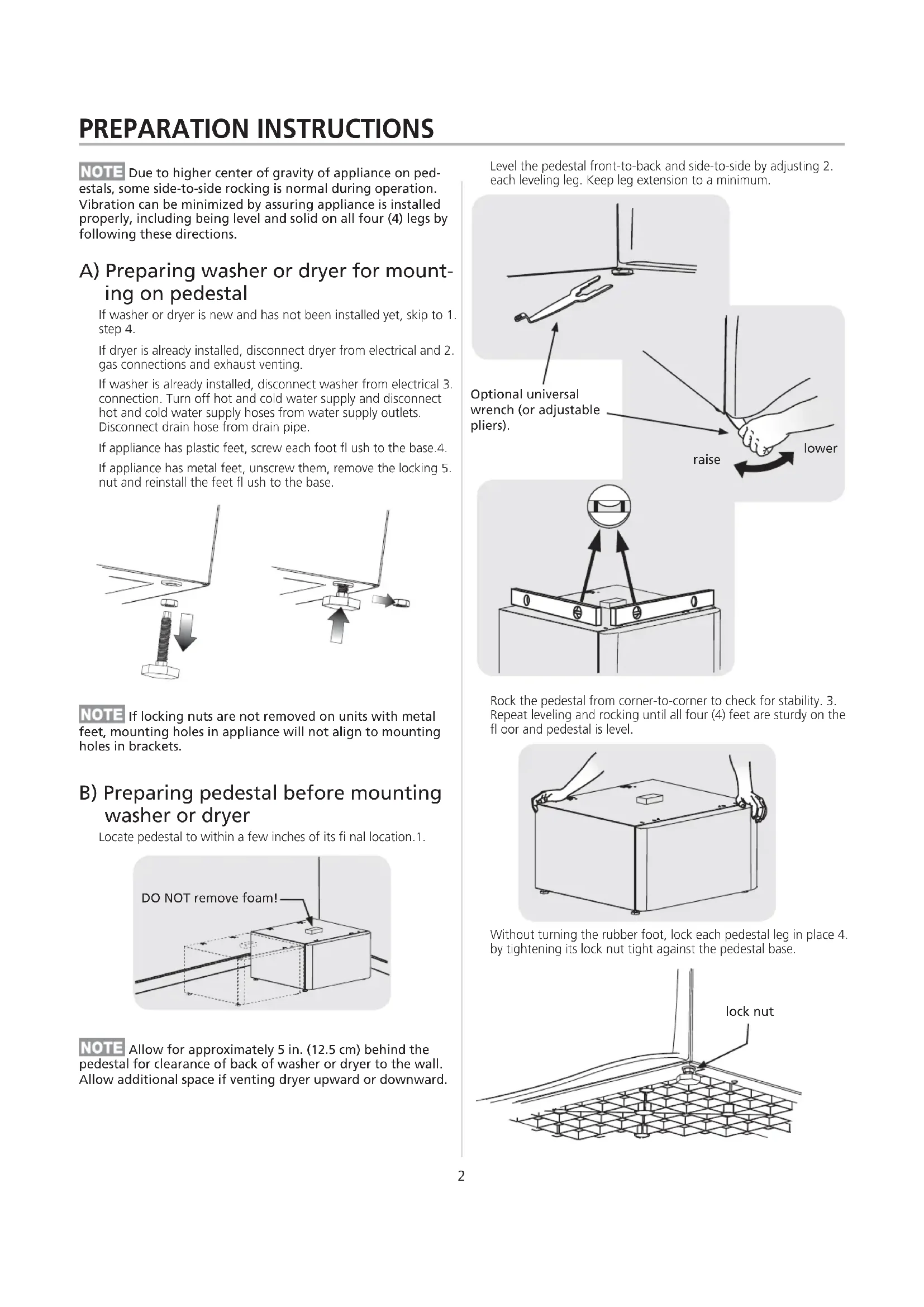 PREPARATION INSTRUCTIONS

NOTE Due to higher center of gravity of appliance on pedestals, some side-to-side rocking is normal during operation. Vibration can be minimized by assuring appliance is installed properly, including being level and solid on all four (4) legs by following these directions.

A) Preparing washer or dryer for mounting on pedestal

If washer or dryer is new and has not been installed yet, skip to 1. step 4.

If dryer is already installed, disconnect dryer from electrical and 2. gas connections and exhaust venting.

If washer is already installed, disconnect washer from electrical 3. connection. Turn off hot and cold water supply and disconnect hot and cold water supply hoses from water supply outlets. Disconnect drain hose from drain pipe.

If appliance has plastic feet, screw each foot fl ush to the base.4.

If appliance has metal feet, unscrew them, remove the locking 5. nut and reinstall the feet fl ush to the base.

NOTE If locking nuts are not removed on units with metal feet, mounting holes in appliance will not align to mounting holes in brackets.

B) Preparing pedestal before mounting washer or dryer

Locate pedestal to within a few inches of its fi nal location.1.

DO NOT remove foam!

NOTE Allow for approximately 5 in. (12.5 cm) behind the pedestal for clearance of back of washer or dryer to the wall. Allow additional space if venting dryer upward or downward.

Level the pedestal front-to-back and side-to-side by adjusting 2. each leveling leg. Keep leg extension to a minimum.

Optional universal wrench (or adjustable pliers).

raise

lower

Rock the pedestal from corner-to-corner to check for stability. 3. Repeat leveling and rocking until all four (4) feet are sturdy on the fl oor and pedestal is level.

Without turning the rubber foot, lock each pedestal leg in place 4. by tightening its lock nut tight against the pedestal base.

lock nut

2