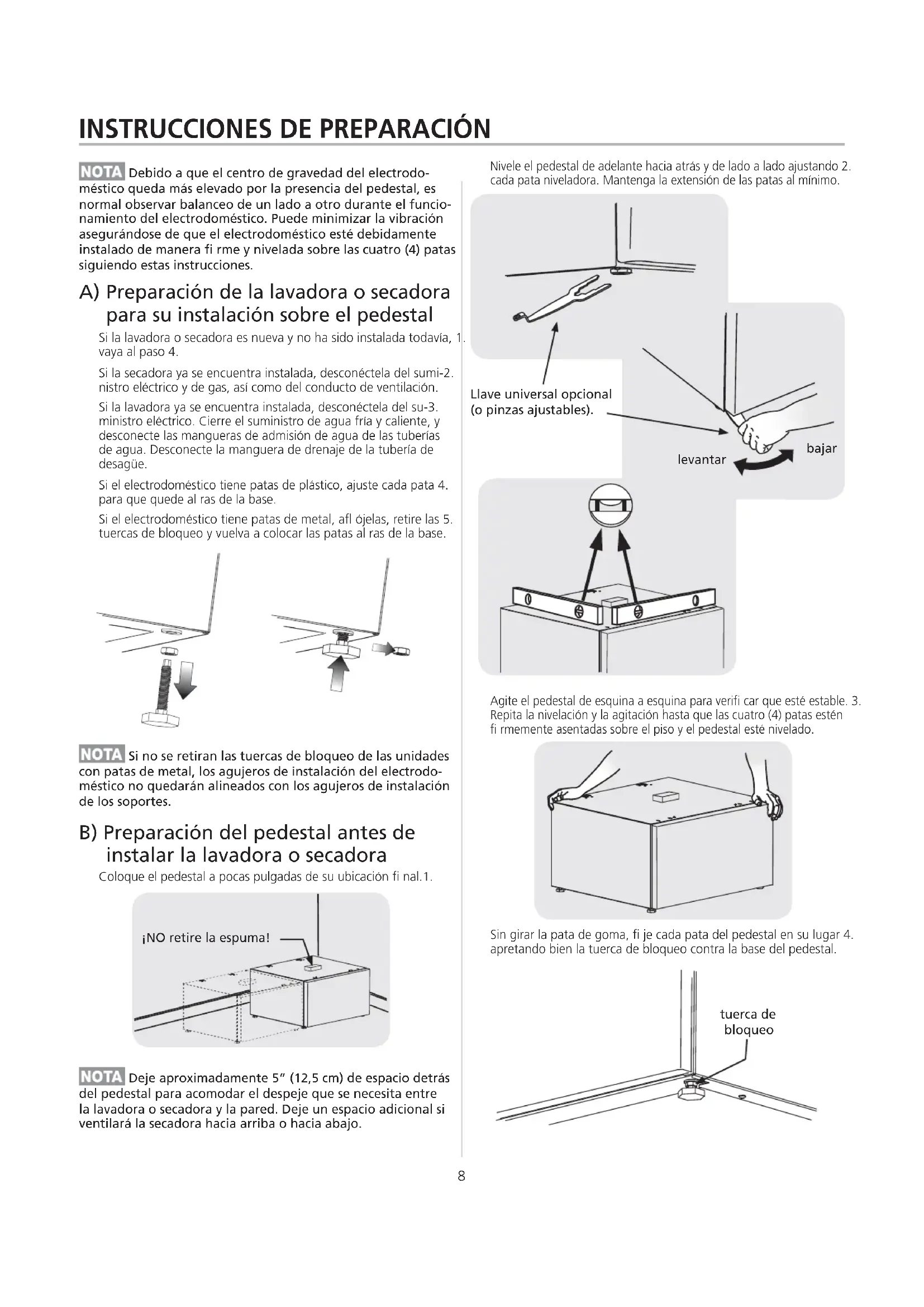 INSTRUCCIONES DE PREPARACIÓN

NOTA Debido a que el centro de gravedad del electrodoméstico queda más elevado por la presencia del pedestal, es normal observar balanceo de un lado a otro durante el funcionamiento del electrodoméstico. Puede minimizar la vibración asegurándose de que el electrodoméstico esté debidamente instalado de manera fi rme y nivelada sobre las cuatro (4) patas siguiendo estas instrucciones.

A) Preparación de la lavadora o secadora para su instalación sobre el pedestal

Si la lavadora o secadora es nueva y no ha sido instalada todavía, 1. vaya al paso 4.

Si la secadora ya se encuentra instalada, desconéctela del sumi-2. nistro eléctrico y de gas, así como del conducto de ventilación.

Si la lavadora ya se encuentra instalada, desconéctela del su-3. ministro eléctrico. Cierre el suministro de agua fría y caliente, y desconecte las mangueras de admisión de agua de las tuberías de agua. Desconecte la manguera de drenaje de la tubería de desagüe.

Si el electrodoméstico tiene patas de plástico, ajuste cada pata 4. para que quede al ras de la base.

Si el electrodoméstico tiene patas de metal, afl ójelas, retire las 5. tuercas de bloqueo y vuelva a colocar las patas al ras de la base.

NOTA Si no se retiran las tuercas de bloqueo de las unidades con patas de metal, los agujeros de instalación del electrodoméstico no quedarán alineados con los agujeros de instalación de los soportes.

B) Preparación del pedestal antes de instalar la lavadora o secadora

Coloque el pedestal a pocas pulgadas de su ubicación fi nal.1.

¡NO retire la espuma!

NOTA Deje aproximadamente 5" (12,5 cm) de espacio detrás del pedestal para acomodar el despeje que se necesita entre la lavadora o secadora y la pared. Deje un espacio adicional si ventilará la secadora hacia arriba o hacia abajo.

Nivele el pedestal de adelante hacia atrás y de lado a lado ajustando 2. cada pata niveladora. Mantenga la extensión de las patas al mínimo.

Llave universal opcional (o pinzas ajustables).

levantar

bajar

Agite el pedestal de esquina a esquina para verifi car que esté estable. 3. Repita la nivelación y la agitación hasta que las cuatro (4) patas estén fi rmemente asentadas sobre el piso y el pedestal esté nivelado.

Sin girar la pata de goma, fi je cada pata del pedestal en su lugar 4. apretando bien la tuerca de bloqueo contra la base del pedestal.

tuerca de bloqueo

8