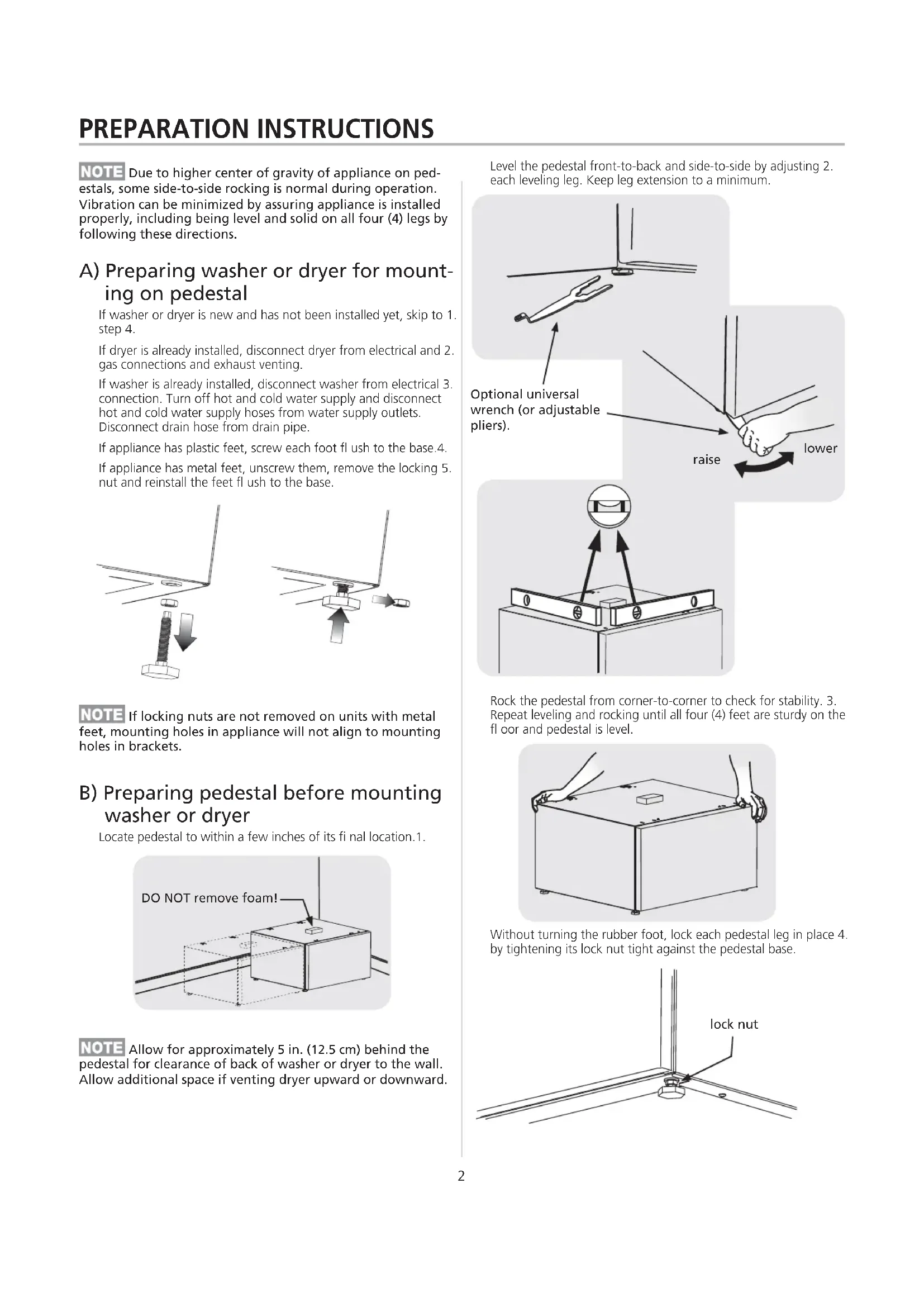 PREPARATION INSTRUCTIONS

NOTE Due to higher center of gravity of appliance on pedestals, some side-to-side rocking is normal during operation. Vibration can be minimized by assuring appliance is installed properly, including being level and solid on all four (4) legs by following these directions.

A) Preparing washer or dryer for mounting on pedestal

If washer or dryer is new and has not been installed yet, skip to 1. step 4.

If dryer is already installed, disconnect dryer from electrical and 2. gas connections and exhaust venting.

If washer is already installed, disconnect washer from electrical 3. connection. Turn off hot and cold water supply and disconnect hot and cold water supply hoses from water supply outlets. Disconnect drain hose from drain pipe.

If appliance has plastic feet, screw each foot fl ush to the base.4.

If appliance has metal feet, unscrew them, remove the locking 5. nut and reinstall the feet fl ush to the base.

NOTE If locking nuts are not removed on units with metal feet, mounting holes in appliance will not align to mounting holes in brackets.

B) Preparing pedestal before mounting washer or dryer

Locate pedestal to within a few inches of its fi nal location.1.

DO NOT remove foam!

NOTE Allow for approximately 5 in. (12.5 cm) behind the pedestal for clearance of back of washer or dryer to the wall. Allow additional space if venting dryer upward or downward.

Level the pedestal front-to-back and side-to-side by adjusting 2. each leveling leg. Keep leg extension to a minimum.

Optional universal wrench (or adjustable pliers).

raise

lower

Rock the pedestal from corner-to-corner to check for stability. 3. Repeat leveling and rocking until all four (4) feet are sturdy on the fl oor and pedestal is level.

Without turning the rubber foot, lock each pedestal leg in place 4. by tightening its lock nut tight against the pedestal base.

lock nut

2