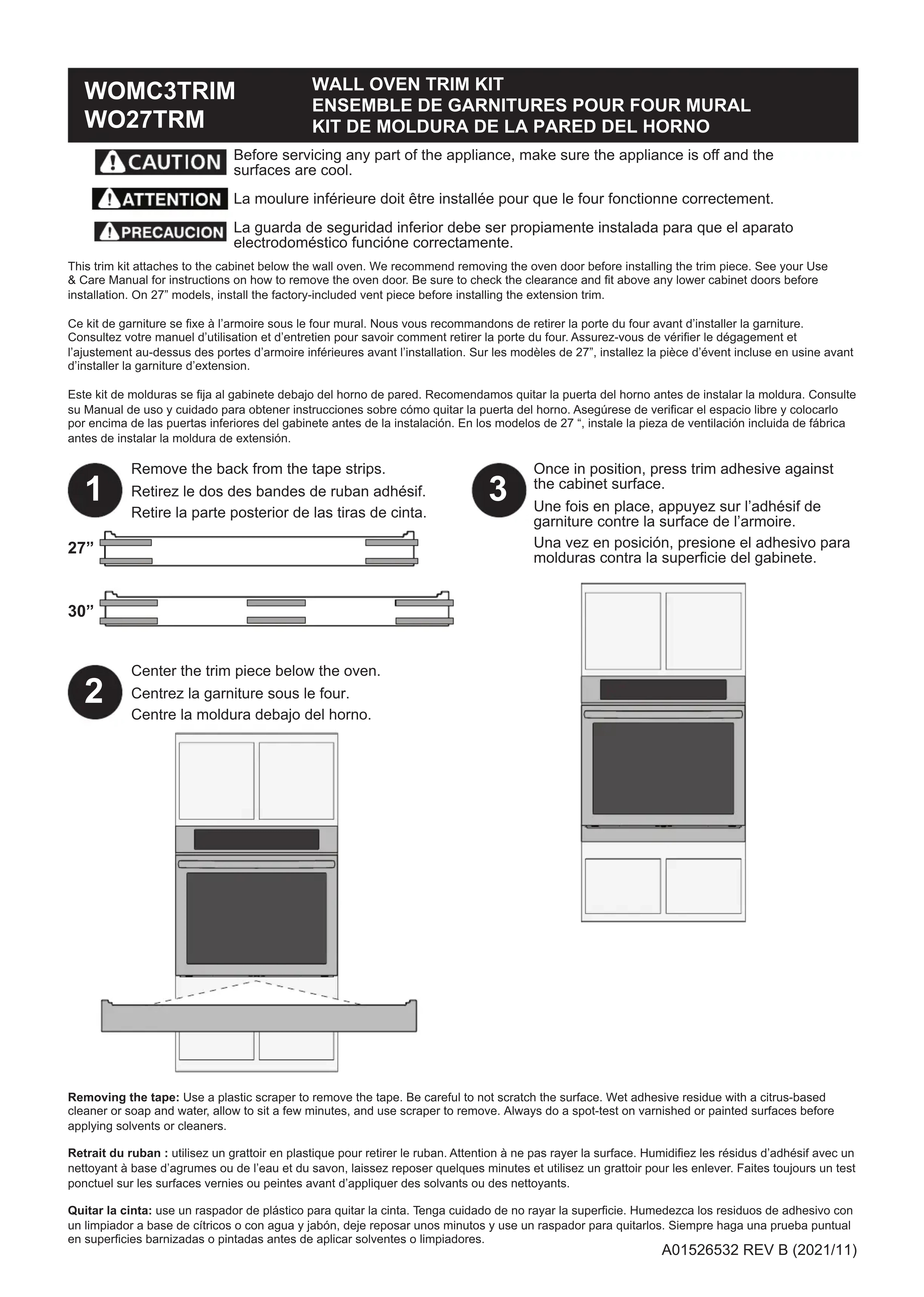 WOMC3TRIM
WO27TRM

WALL OVEN TRIM KIT
ENSEMBLE DE GARNITURES POUR FOUR MURAL
KIT DE MOLDURA DE LA PARED DEL HORNO

CAUTION Before servicing any part of the appliance, make sure the appliance is off and the surfaces are cool.

ATTENTION La moulure inférieure doit être installée pour que le four fonctionne correctement.

PRECAUCION La guarda de seguridad inferior debe ser propiamente instalada para que el aparato electrodoméstico funcióne correctamente.

This trim kit attaches to the cabinet below the wall oven. We recommend removing the oven door before installing the trim piece. See your Use & Care Manual for instructions on how to remove the oven door. Be sure to check the clearance and fit above any lower cabinet doors before installation. On 27” models, install the factory-included vent piece before installing the extension trim.

Ce kit de garniture se fixe à l’armoire sous le four mural. Nous vous recommandons de retirer la porte du four avant d’installer la garniture. Consultez votre manuel d’utilisation et d’entretien pour savoir comment retirer la porte du four. Assurez-vous de vérifier le dégagement et l’ajustement au-dessus des portes d’armoire inférieures avant l’installation. Sur les modèles de 27”, installez la pièce d’évent incluse en usine avant d’installer la garniture d’extension.

Este kit de molduras se fija al gabinete debajo del horno de pared. Recomendamos quitar la puerta del horno antes de instalar la moldura. Consulte su Manual de uso y cuidado para obtener instrucciones sobre cómo quitar la puerta del horno. Asegúrese de verificar el espacio libre y colocarlo por encima de las puertas inferiores del gabinete antes de la instalación. En los modelos de 27 “, instale la pieza de ventilación incluida de fábrica antes de instalar la moldura de extensión.

1
Remove the back from the tape strips.
Retirez le dos des bandes de ruban adhésif.
Retire la parte posterior de las tiras de cinta.

27”

30”

2
Center the trim piece below the oven.
Centrez la garniture sous le four.
Centre la moldura debajo del horno.

3
Once in position, press trim adhesive against the cabinet surface.
Une fois en place, appuyez sur l’adhésif de garniture contre la surface de l’armoire.
Una vez en posición, presione el adhesivo para molduras contra la superficie del gabinete.

Removing the tape: Use a plastic scraper to remove the tape. Be careful to not scratch the surface. Wet adhesive residue with a citrus-based cleaner or soap and water, allow to sit a few minutes, and use scraper to remove. Always do a spot-test on varnished or painted surfaces before applying solvents or cleaners.

Retrait du ruban : utilisez un grattoir en plastique pour retirer le ruban. Attention à ne pas rayer la surface. Humidifiez les résidus d’adhésif avec un nettoyant à base d’agrumes ou de l’eau et du savon, laissez reposer quelques minutes et utilisez un grattoir pour les enlever. Faites toujours un test ponctuel sur les surfaces vernies ou peintes avant d’appliquer des solvants ou des nettoyants.

Quitar la cinta: use un raspador de plástico para quitar la cinta. Tenga cuidado de no rayar la superficie. Humedezca los residuos de adhesivo con un limpiador a base de cítricos o con agua y jabón, deje reposar unos minutos y use un raspador para quitarlos. Siempre haga una prueba puntual en superficies barnizadas o pintadas antes de aplicar solventes o limpiadores.

A01526532 REV B (2021/11)