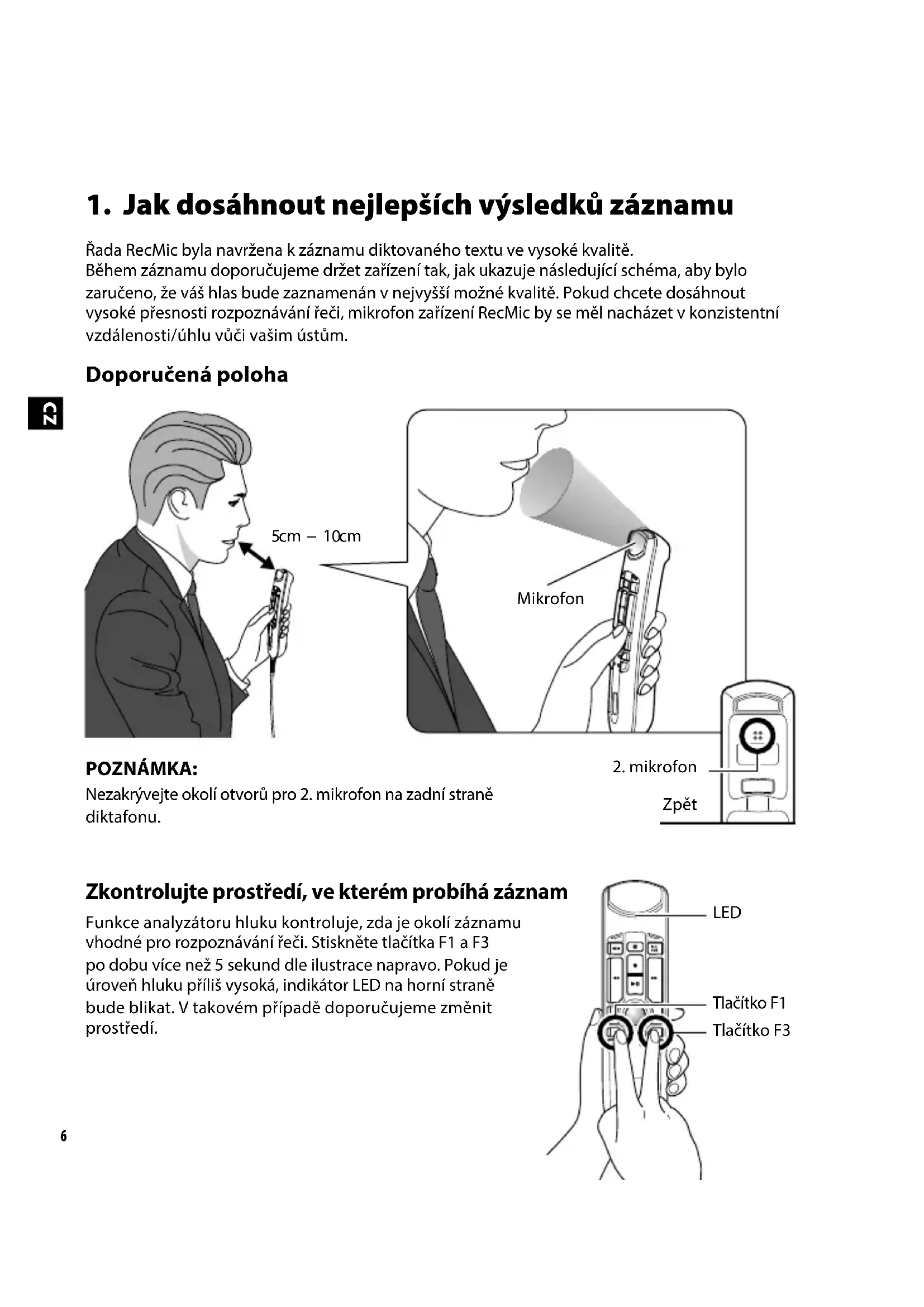 1. Jak dosáhnout nejlepších výsledků záznamu

Řada RecMic byla navržena k záznamu diktovaného textu ve vysoké kvalitě.
Během záznamu doporučujeme držet zařízení tak, jak ukazuje následující schéma, aby bylo zaručeno, že váš hlas bude zaznamenán v nejvyšší možné kvalitě. Pokud chcete dosáhnout vysoké přesnosti rozpoznávání řeči, mikrofon zařízení RecMic by se měl nacházet v konzistentní vzdálenosti/úhlu vůči vašim ústům.

Doporučená poloha

CZ

5cm – 10cm

Mikrofon

POZNÁMKA:
Nezakrývejte okolí otvorů pro 2. mikrofon na zadní straně diktafonu.

2. mikrofon

Zpět

Zkontrolujte prostředí, ve kterém probíhá záznam
Funkce analyzátoru hluku kontroluje, zda je okolí záznamu vhodné pro rozpoznávání řeči. Stiskněte tlačítka F1 a F3 po dobu více než 5 sekund dle ilustrace napravo. Pokud je úroveň hluku příliš vysoká, indikátor LED na horní straně bude blikat. V takovém případě doporučujeme změnit prostředí.

LED

Tlačítko F1

Tlačítko F3

6