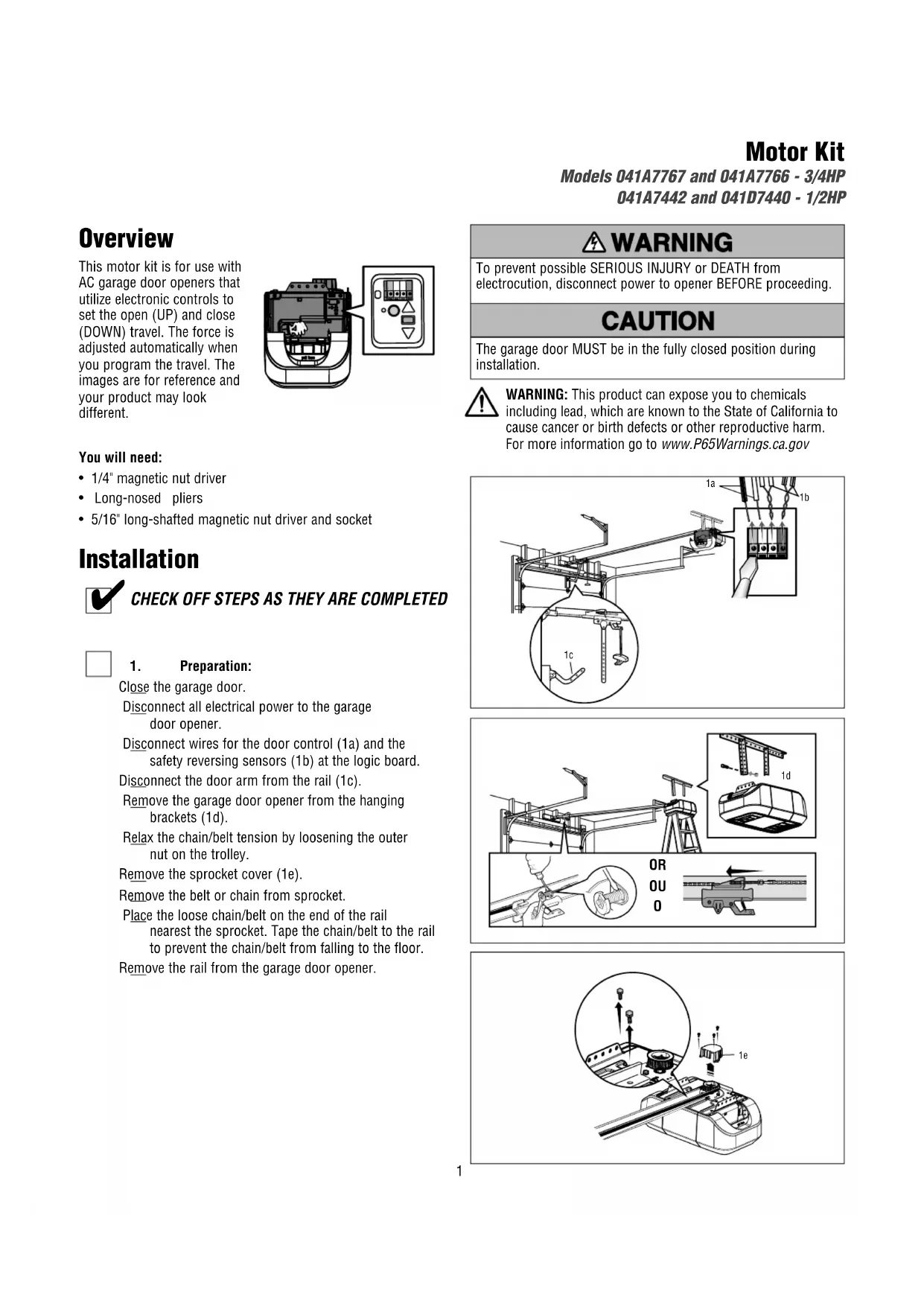 Motor Kit
Models 041A7767 and 041A7766 - 3/4HP
041A7442 and 041D7440 - 1/2HP

Overview

This motor kit is for use with AC garage door openers that utilize electronic controls to set the open (UP) and close (DOWN) travel. The force is adjusted automatically when you program the travel. The images are for reference and your product may look different.

You will need:
• 1/4" magnetic nut driver
• Long-nosed pliers
• 5/16" long-shafted magnetic nut driver and socket

Installation

CHECK OFF STEPS AS THEY ARE COMPLETED

1. Preparation:
Close the garage door.
Disconnect all electrical power to the garage door opener.
Disconnect wires for the door control (1a) and the safety reversing sensors (1b) at the logic board.
Disconnect the door arm from the rail (1c).
Remove the garage door opener from the hanging brackets (1d).
Relax the chain/belt tension by loosening the outer nut on the trolley.
Remove the sprocket cover (1e).
Remove the belt or chain from sprocket.
Place the loose chain/belt on the end of the rail nearest the sprocket. Tape the chain/belt to the rail to prevent the chain/belt from falling to the floor.
Remove the rail from the garage door opener.

WARNING
To prevent possible SERIOUS INJURY or DEATH from electrocution, disconnect power to opener BEFORE proceeding.

CAUTION
The garage door MUST be in the fully closed position during installation.

WARNING: This product can expose you to chemicals including lead, which are known to the State of California to cause cancer or birth defects or other reproductive harm. For more information go to www.P65Warnings.ca.gov

1a
1b
1c
1d
OR
OU
O
1e

1