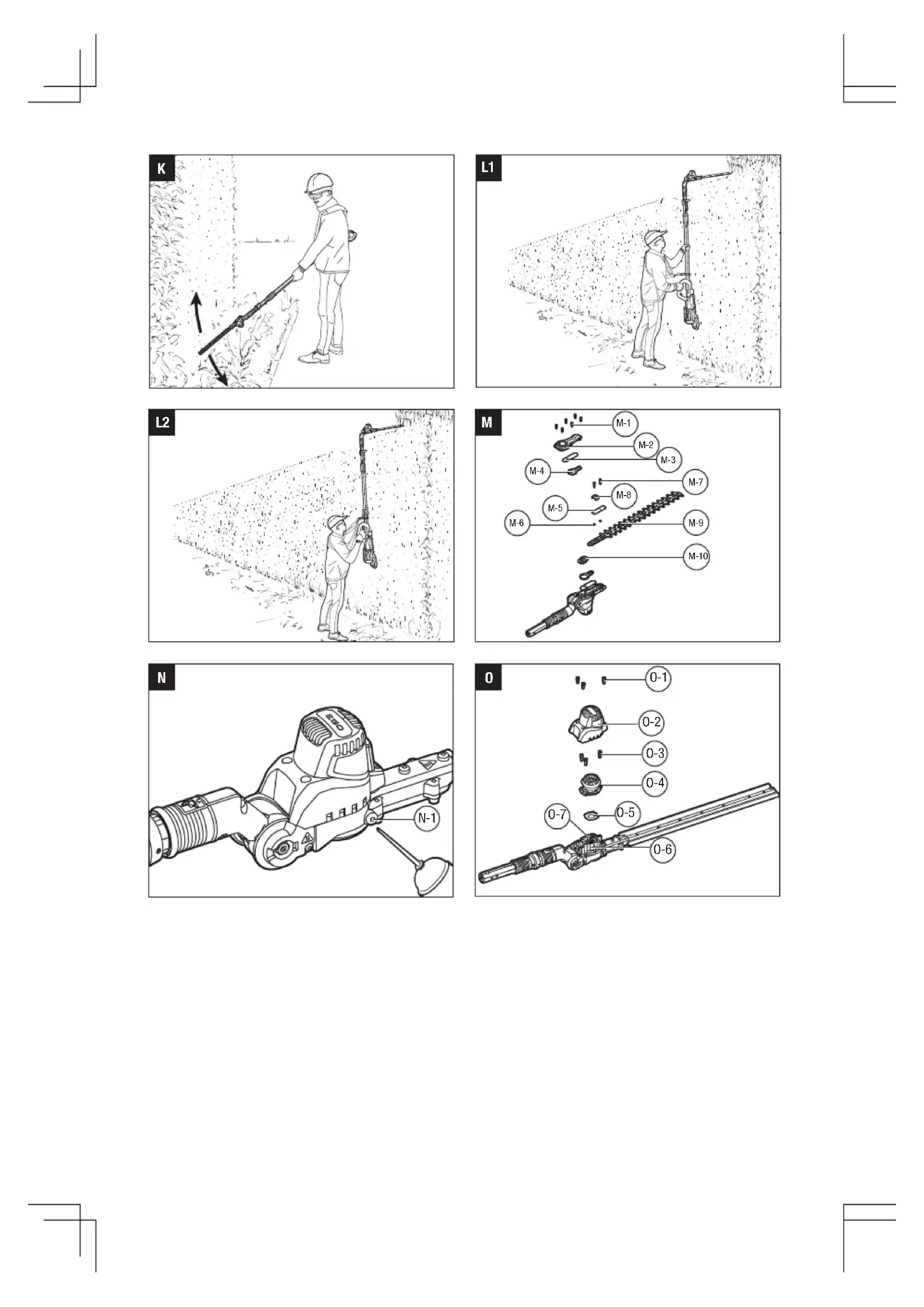 K

L1

L2

M

M-1
M-2
M-3
M-4
M-7
M-8
M-5
M-6
M-9
M-10

N

EGO

N-1

O

O-1
O-2
O-3
O-4
O-7
O-5
O-6