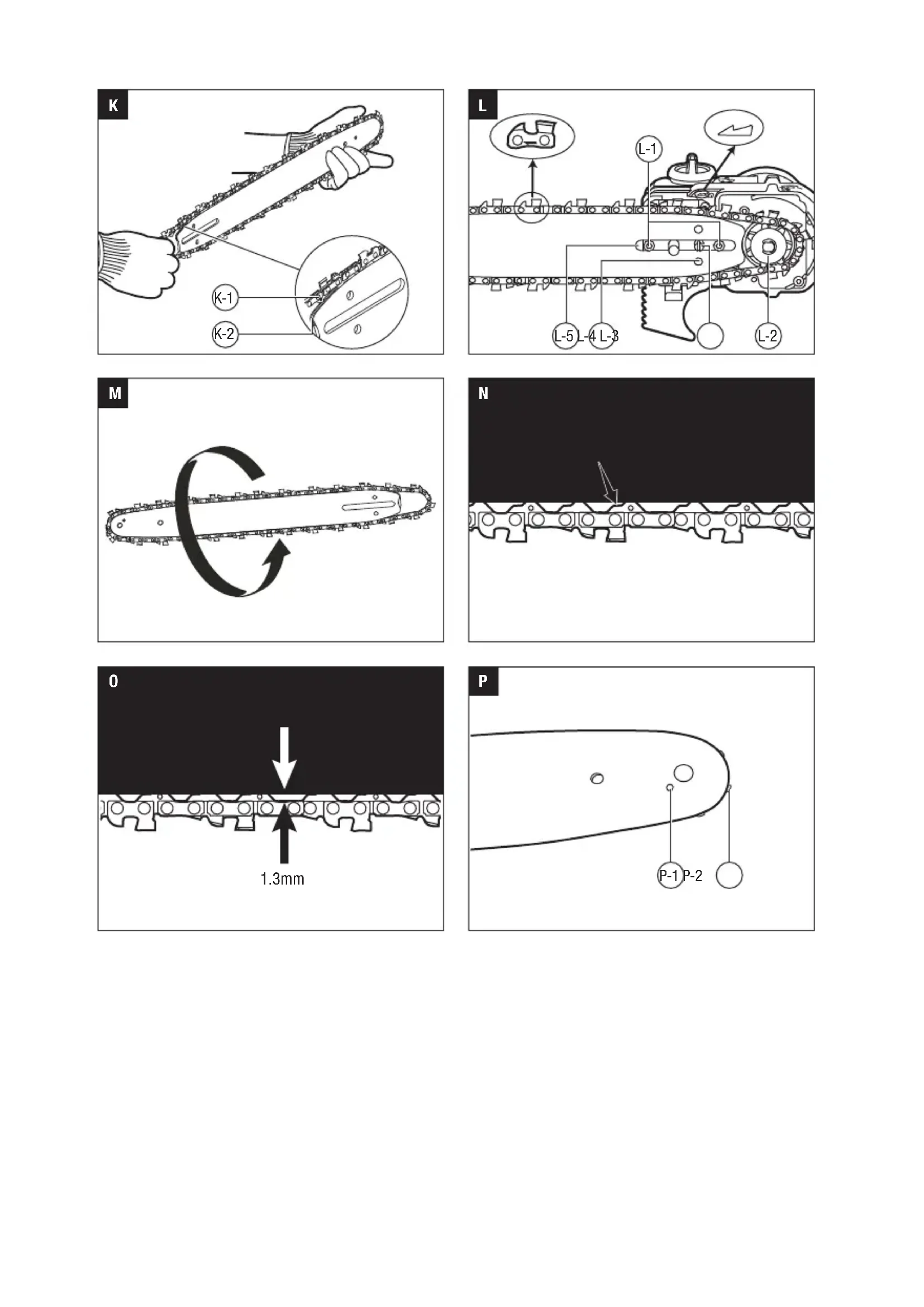 K

K-1

K-2

L

L-1

L-5 L-4 L-3

L-2

M

N

O

1.3mm

P

P-1 P-2