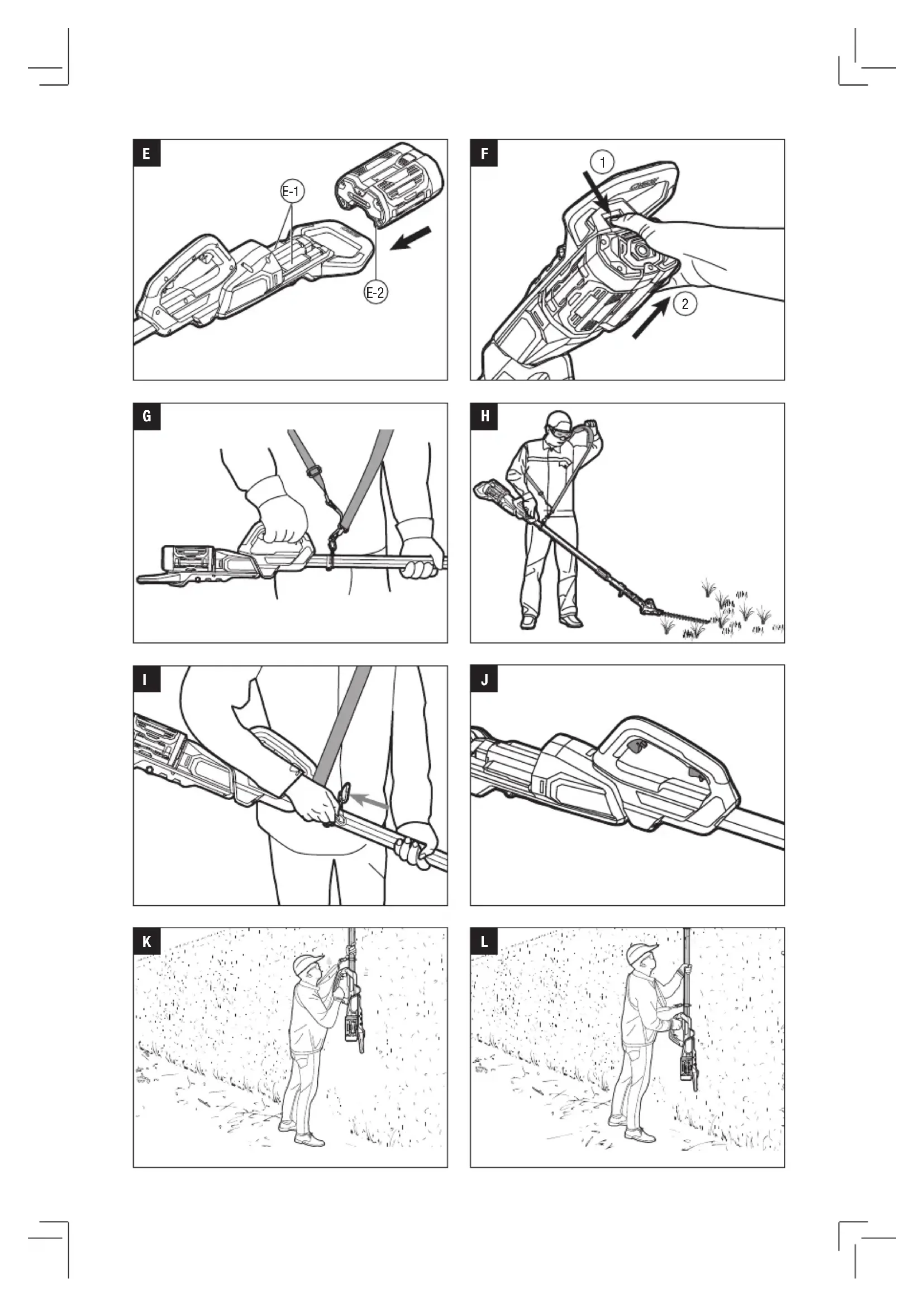 E

E-1

E-2

F

1

2

G

H

I

J

K

L