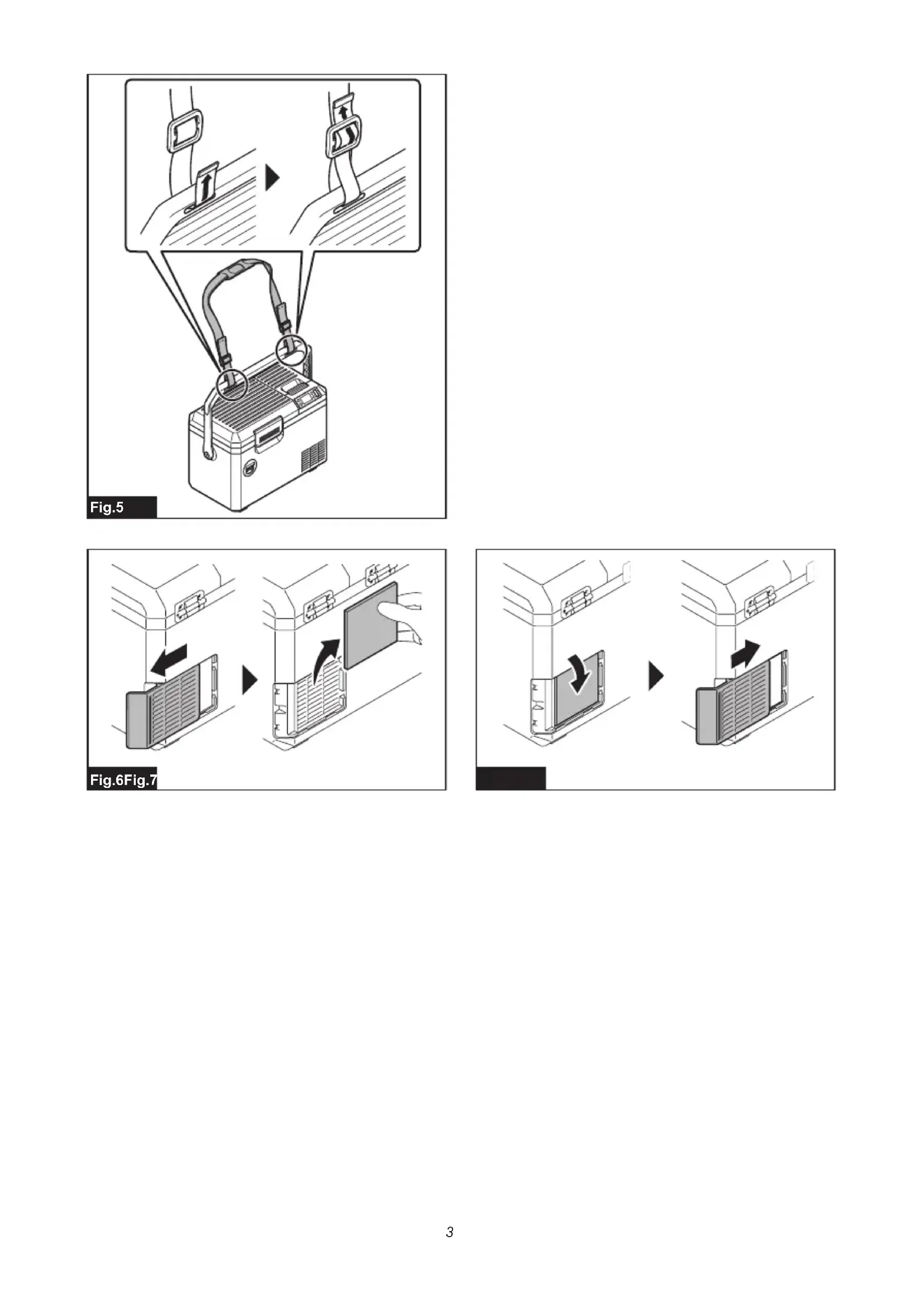 Fig.5

Fig.6Fig.7

3