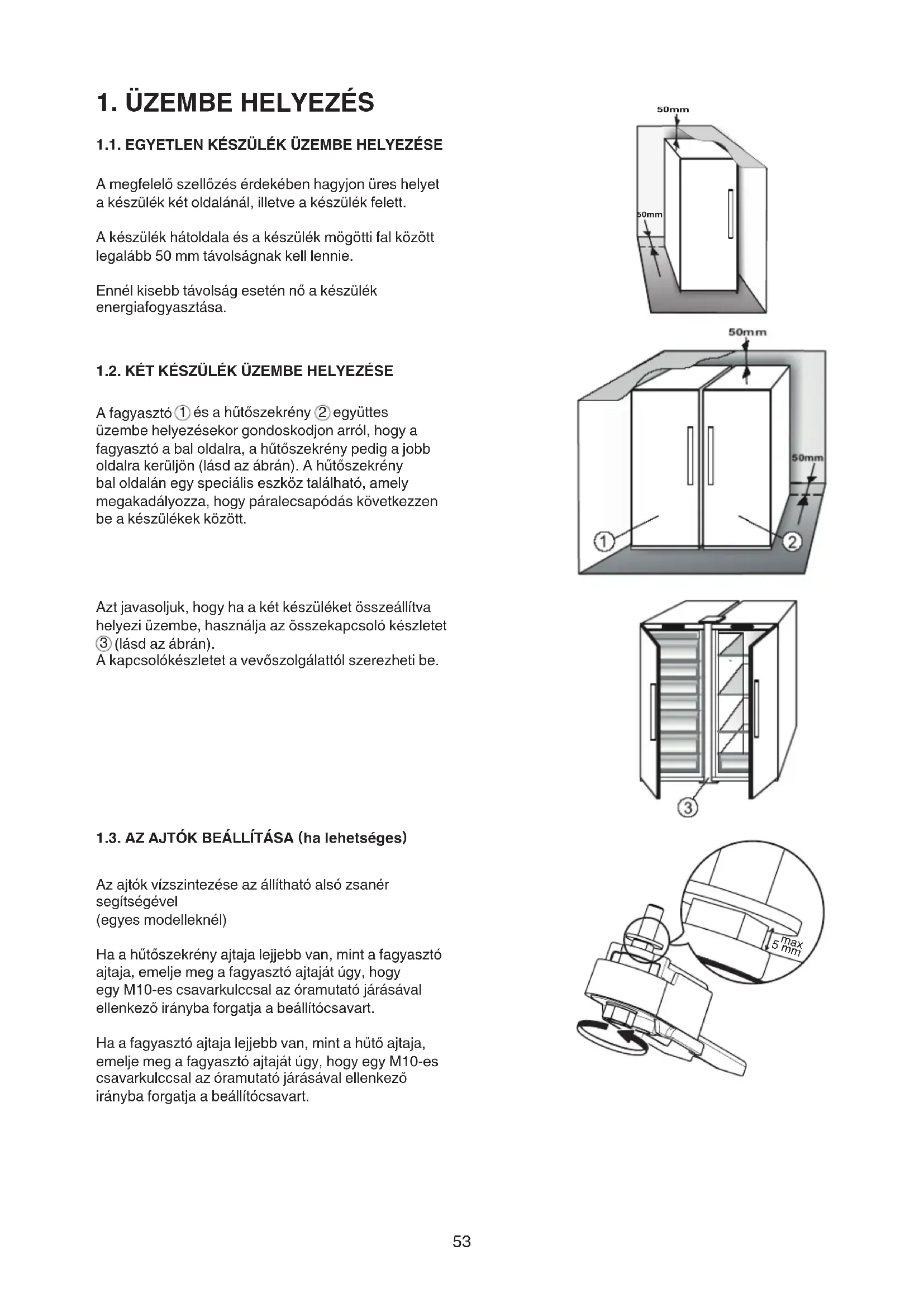 1. ÜZEMBE HELYEZÉS

1.1. EGYETLEN KÉSZÜLÉK ÜZEMBE HELYEZÉSE

A megfelelő szellőzés érdekében hagyjon üres helyet a készülék két oldalánál, illetve a készülék felett.

A készülék hátoldala és a készülék mögötti fal között legalább 50 mm távolságnak kell lennie.

Ennél kisebb távolság esetén nő a készülék energiafogyasztása.

50mm

50mm

1.2. KÉT KÉSZÜLÉK ÜZEMBE HELYEZÉSE

A fagyasztó ① és a hűtőszekrény ② együttes üzembe helyezésekor gondoskodjon arról, hogy a fagyasztó a bal oldalra, a hűtőszekrény pedig a jobb oldalra kerüljön (lásd az ábrán). A hűtőszekrény bal oldalán egy speciális eszköz található, amely megakadályozza, hogy páralecsapódás következzen be a készülékek között.

50mm

50mm

①

②

Azt javasoljuk, hogy ha a két készüléket összeállítva helyezi üzembe, használja az összekapcsoló készletet ③ (lásd az ábrán).
A kapcsolókészletet a vevőszolgálattól szerezheti be.

③

1.3. AZ AJTÓK BEÁLLÍTÁSA (ha lehetséges)

Az ajtók vízszintezése az állítható alsó zsanér segítségével
(egyes modelleknél)

Ha a hűtőszekrény ajtaja lejjebb van, mint a fagyasztó ajtaja, emelje meg a fagyasztó ajtaját úgy, hogy egy M10-es csavarkulccsal az óramutató járásával ellenkező irányba forgatja a beállítócsavart.

Ha a fagyasztó ajtaja lejjebb van, mint a hűtő ajtaja, emelje meg a fagyasztó ajtaját úgy, hogy egy M10-es csavarkulccsal az óramutató járásával ellenkező irányba forgatja a beállítócsavart.

max 5 mm

53