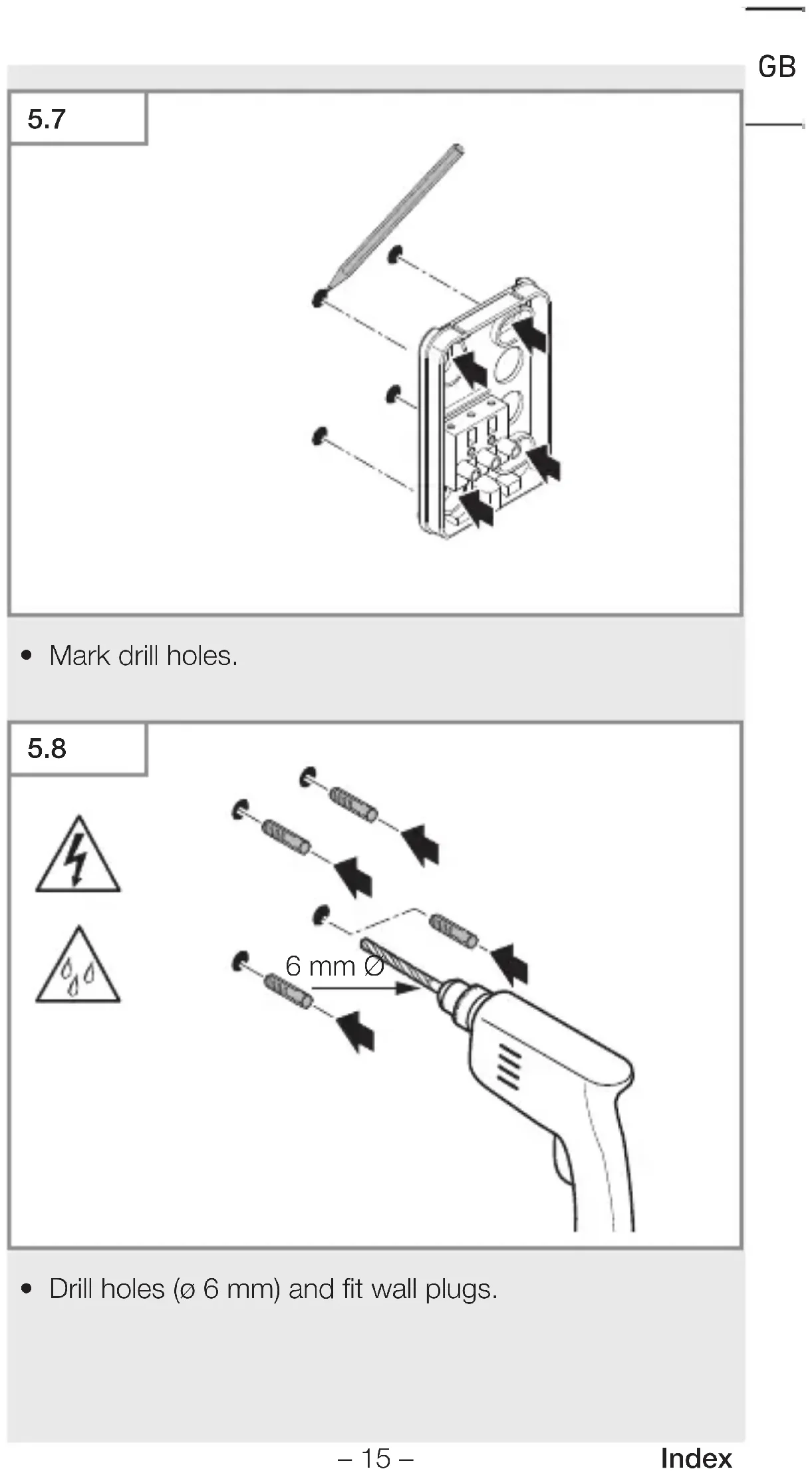 GB

5.7

• Mark drill holes.

5.8

6 mm Ø

• Drill holes (ø 6 mm) and fit wall plugs.

– 15 –

Index