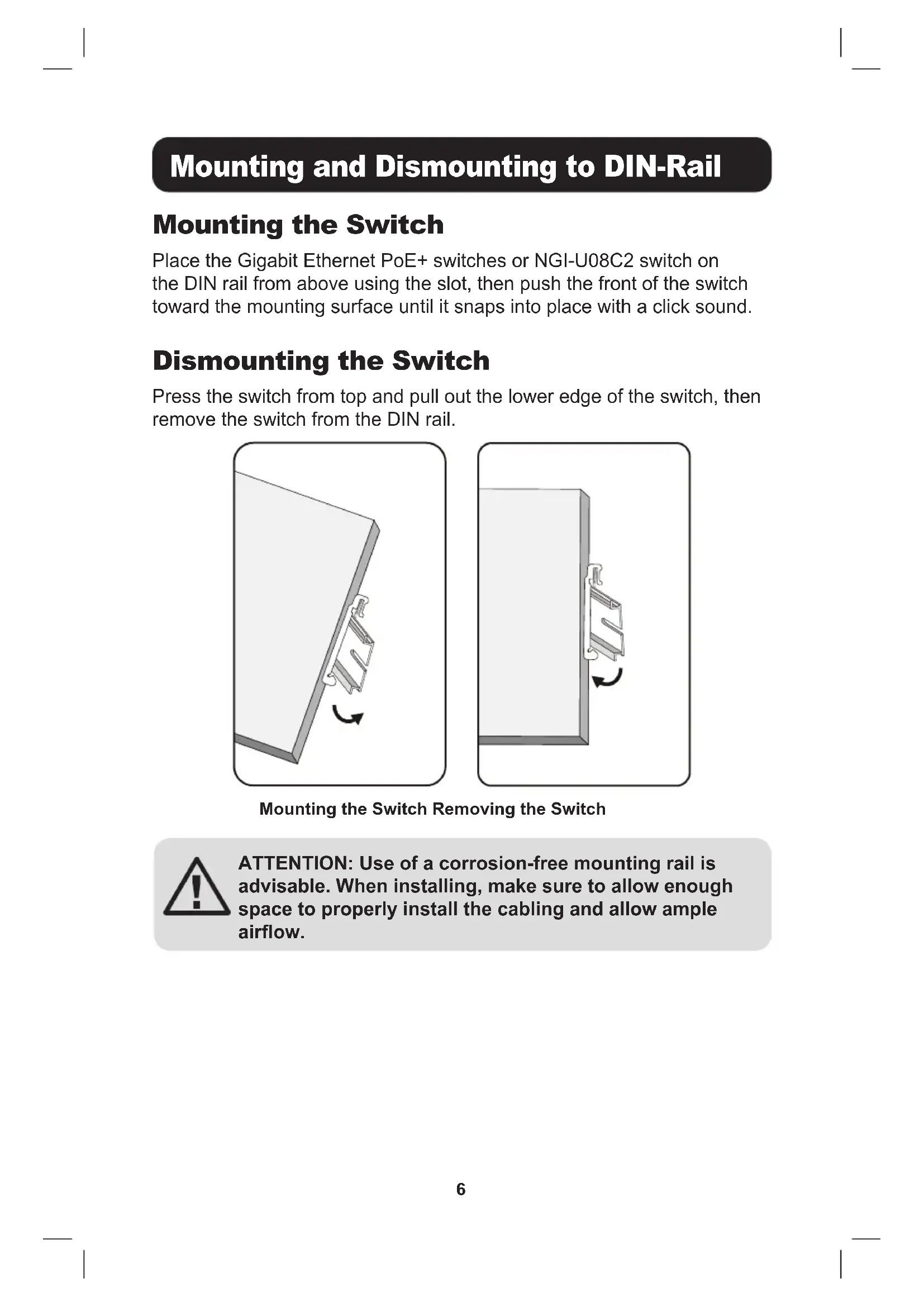 Mounting and Dismounting to DIN-Rail

Mounting the Switch

Place the Gigabit Ethernet PoE+ switches or NGI-U08C2 switch on the DIN rail from above using the slot, then push the front of the switch toward the mounting surface until it snaps into place with a click sound.

Dismounting the Switch

Press the switch from top and pull out the lower edge of the switch, then remove the switch from the DIN rail.

Mounting the Switch Removing the Switch

ATTENTION: Use of a corrosion-free mounting rail is advisable. When installing, make sure to allow enough space to properly install the cabling and allow ample airflow.

6