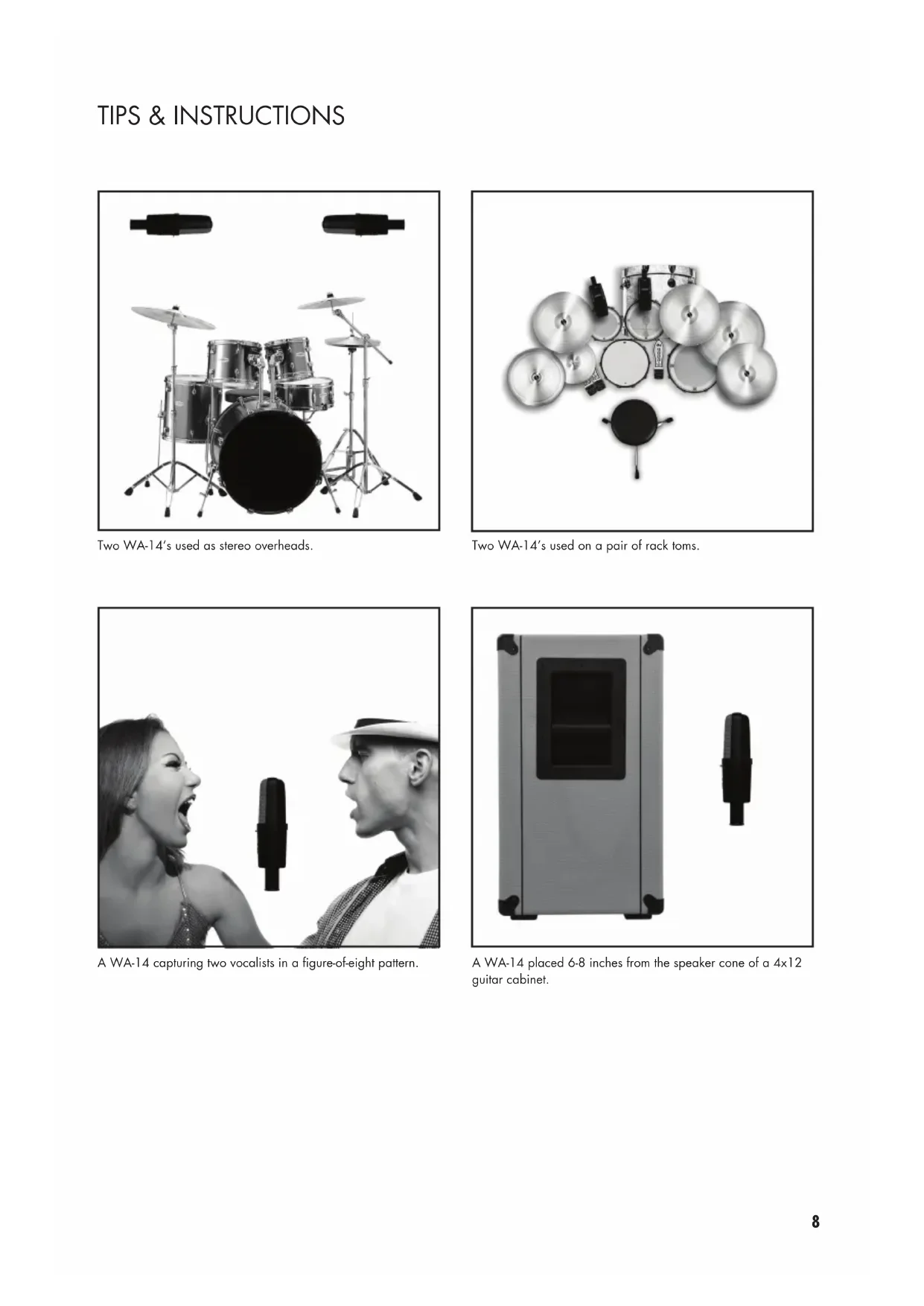 TIPS & INSTRUCTIONS

Two WA-14's used as stereo overheads.

Two WA-14's used on a pair of rack toms.

A WA-14 capturing two vocalists in a figure-of-eight pattern.

A WA-14 placed 6-8 inches from the speaker cone of a 4x12 guitar cabinet.

8