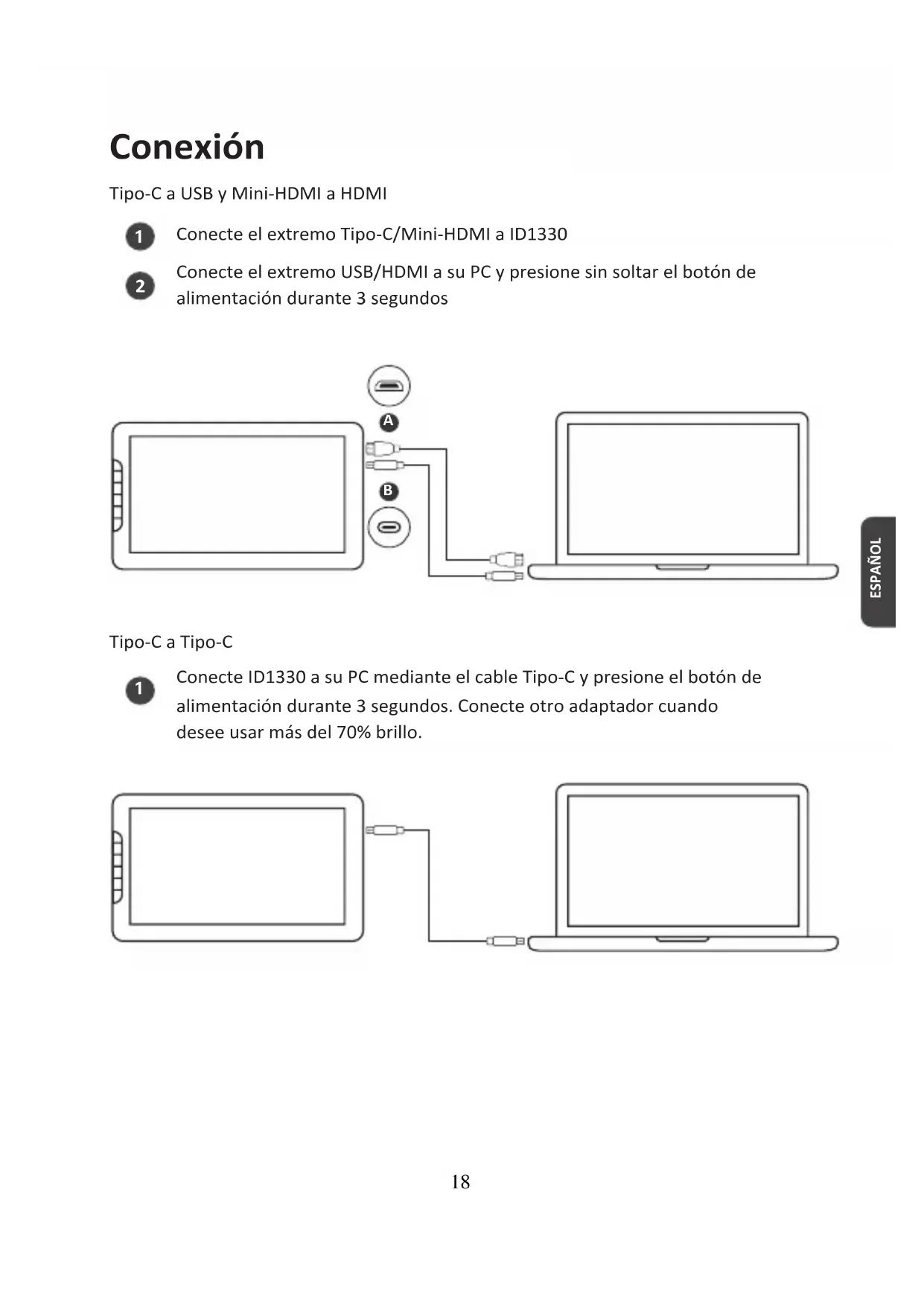 Conexión

Tipo-C a USB y Mini-HDMI a HDMI

1 Conecte el extremo Tipo-C/Mini-HDMI a ID1330

2 Conecte el extremo USB/HDMI a su PC y presione sin soltar el botón de alimentación durante 3 segundos

A

B

ESPAÑOL

Tipo-C a Tipo-C

1 Conecte ID1330 a su PC mediante el cable Tipo-C y presione el botón de alimentación durante 3 segundos. Conecte otro adaptador cuando desee usar más del 70% brillo.

18