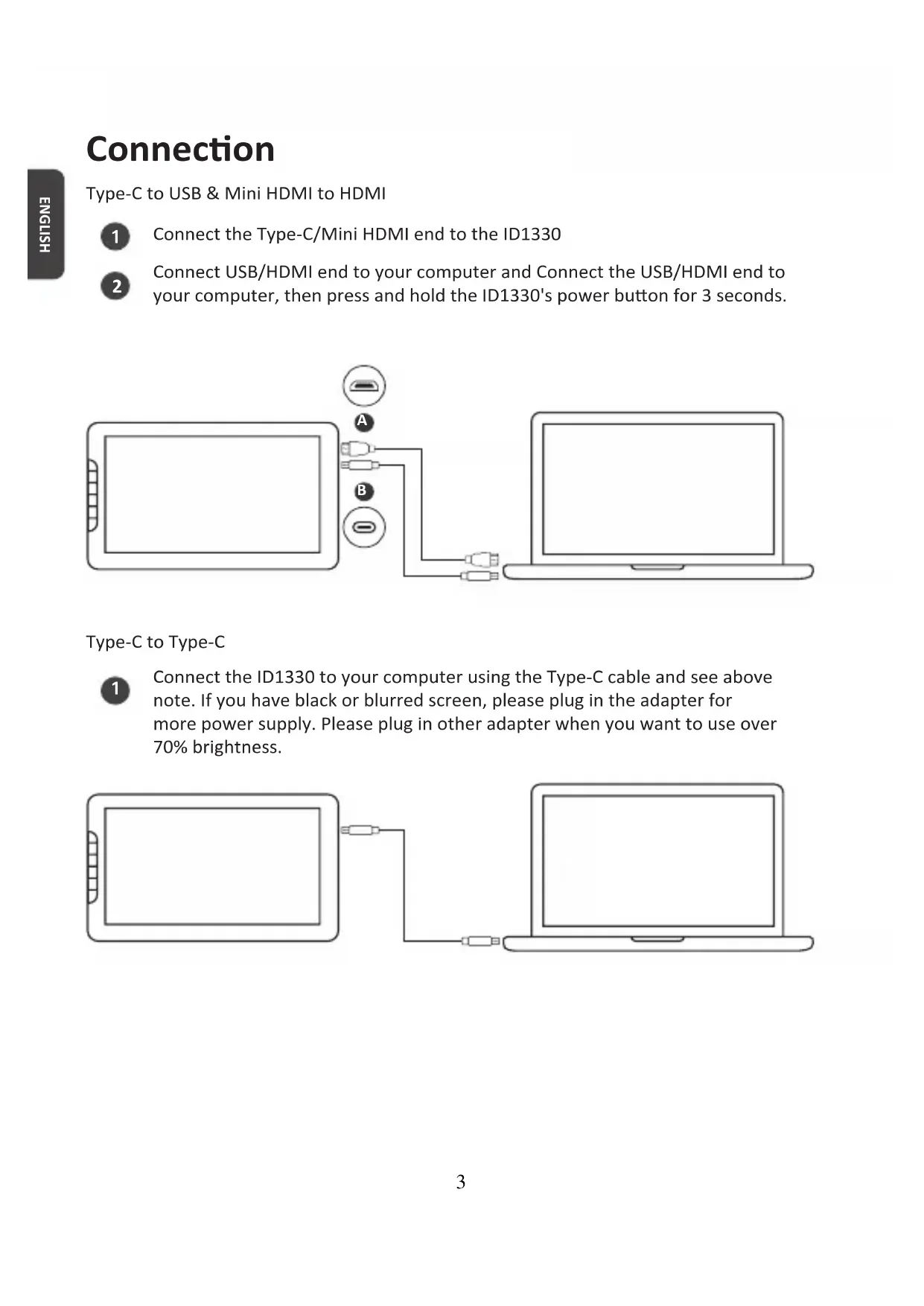 ENGLISH

Connection

Type-C to USB & Mini HDMI to HDMI

1 Connect the Type-C/Mini HDMI end to the ID1330

2 Connect USB/HDMI end to your computer and Connect the USB/HDMI end to your computer, then press and hold the ID1330's power button for 3 seconds.

A

B

Type-C to Type-C

1 Connect the ID1330 to your computer using the Type-C cable and see above note. If you have black or blurred screen, please plug in the adapter for more power supply. Please plug in other adapter when you want to use over 70% brightness.

3