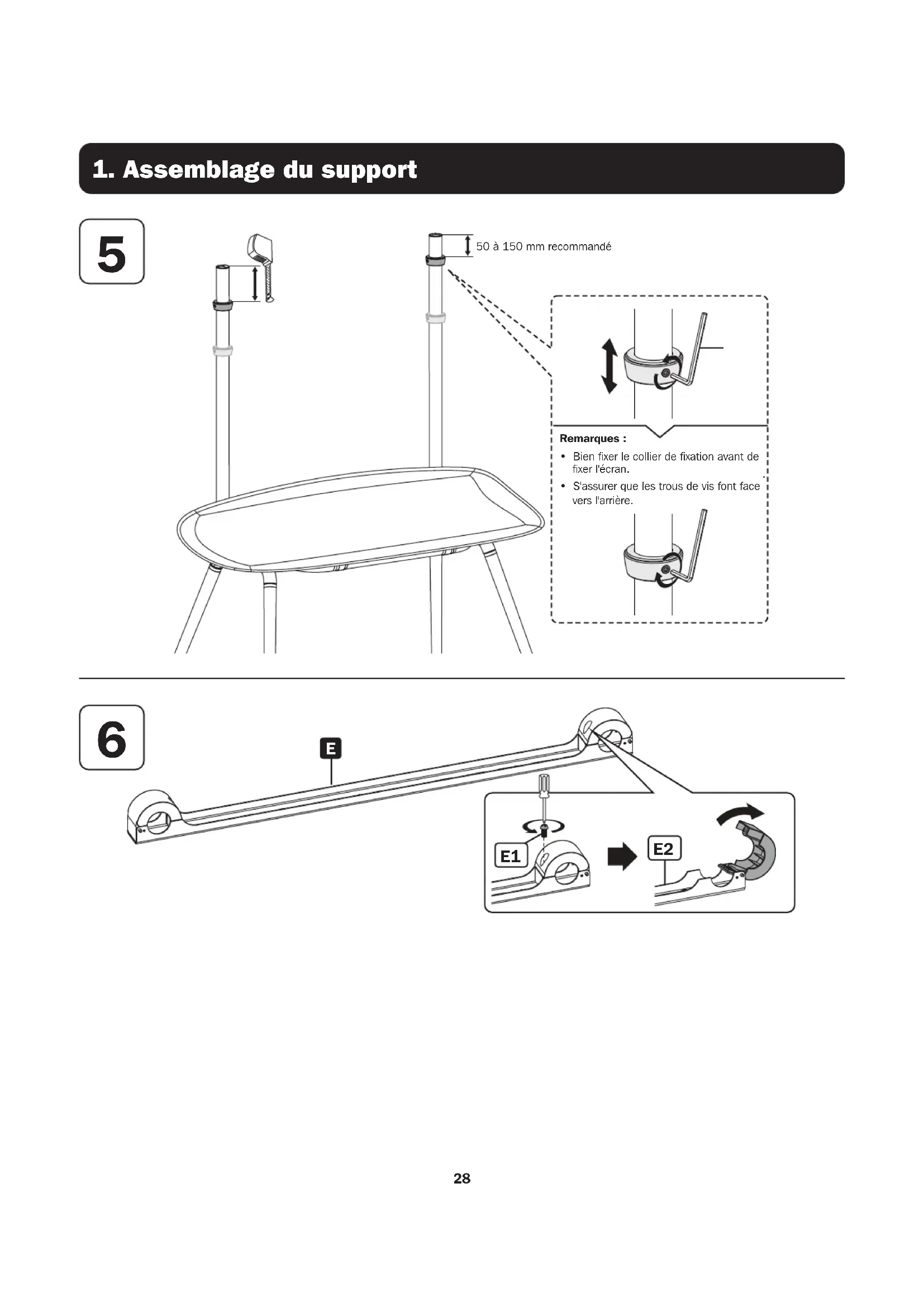 1. Assemblage du support

5

50 à 150 mm recommandé

Remarques :

• Bien fixer le collier de fixation avant de fixer l'écran.
• S'assurer que les trous de vis font face vers l'arrière.

6

E

E1

E2

28