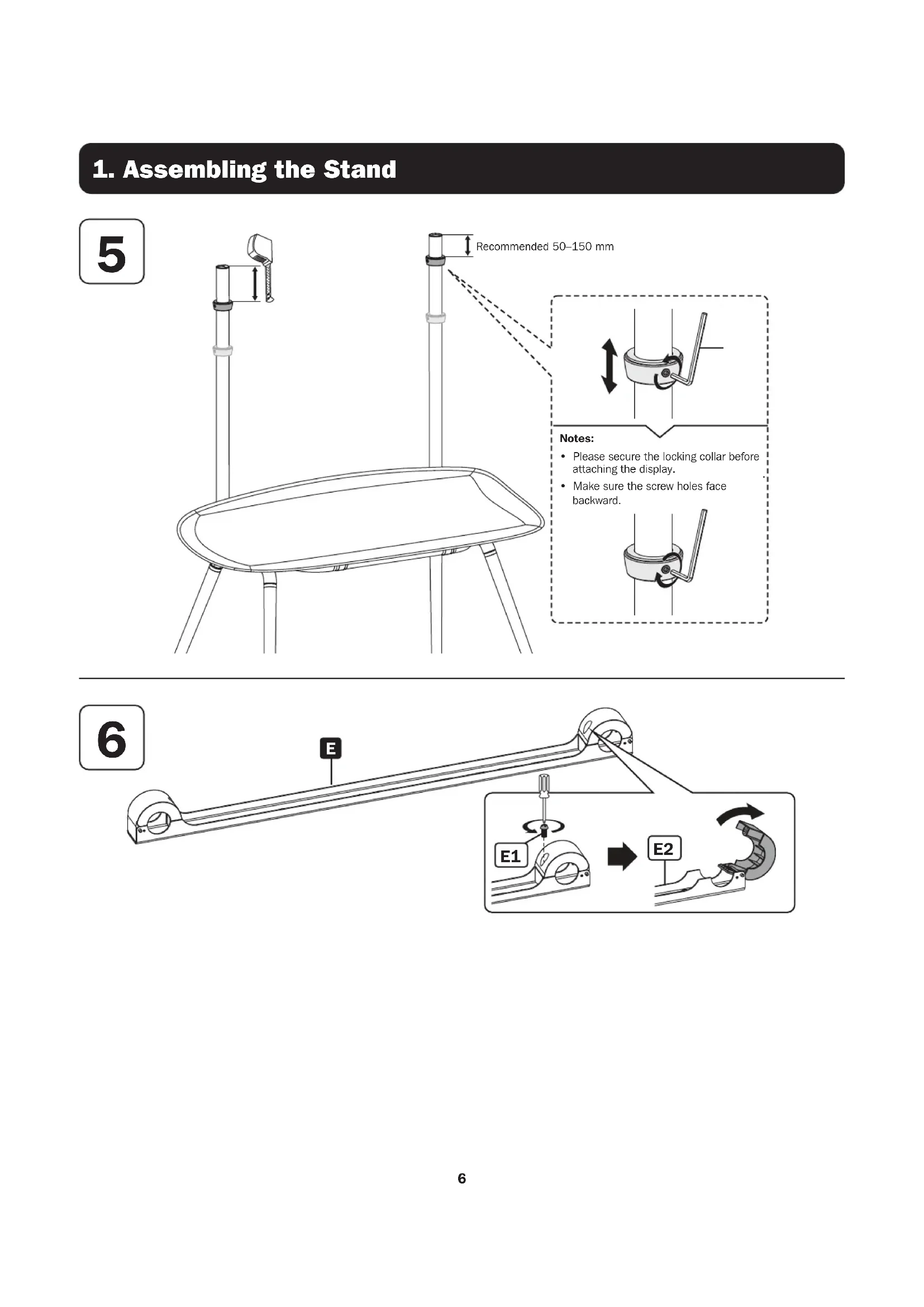 1. Assembling the Stand

5

Recommended 50–150 mm

Notes:
• Please secure the locking collar before attaching the display.
• Make sure the screw holes face backward.

6

E

E1

E2

6