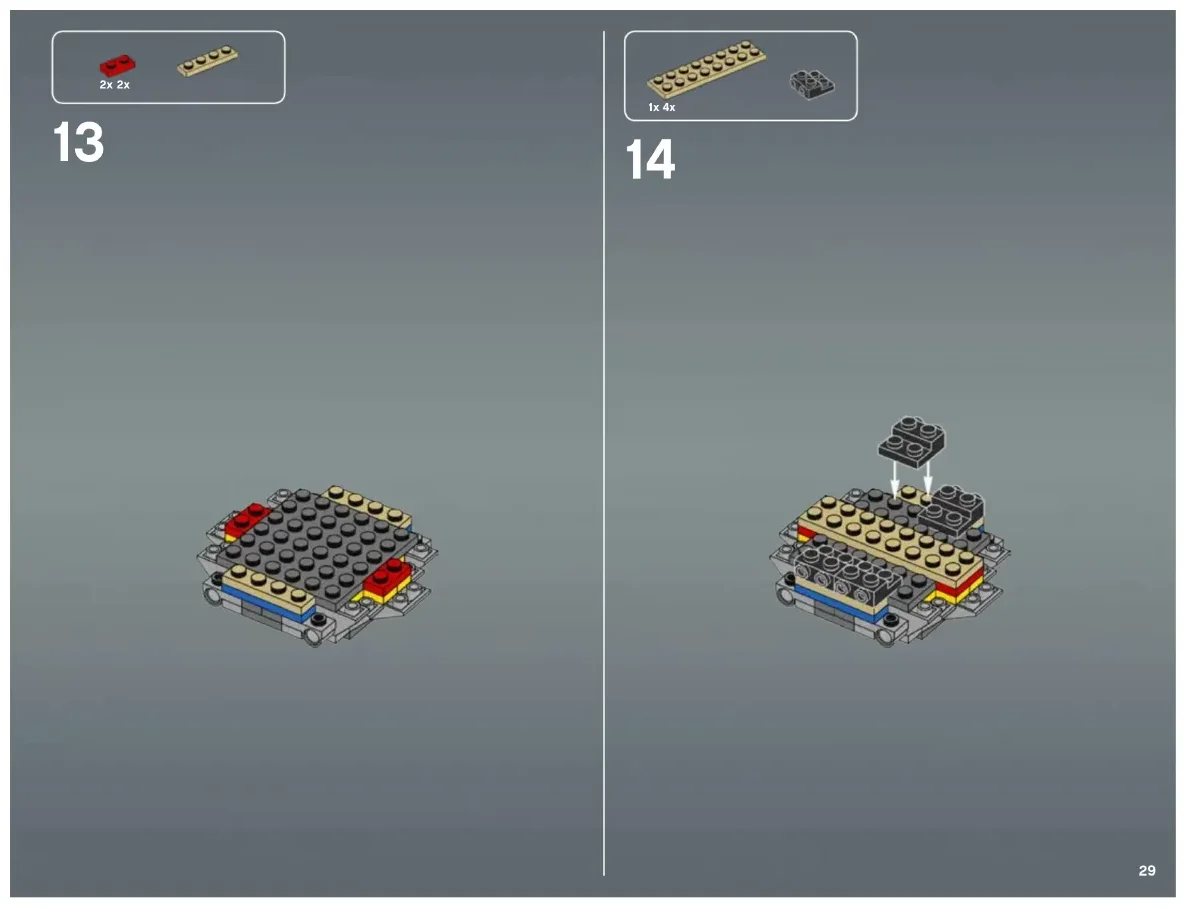 2x 2x

13

1x 4x

14

29