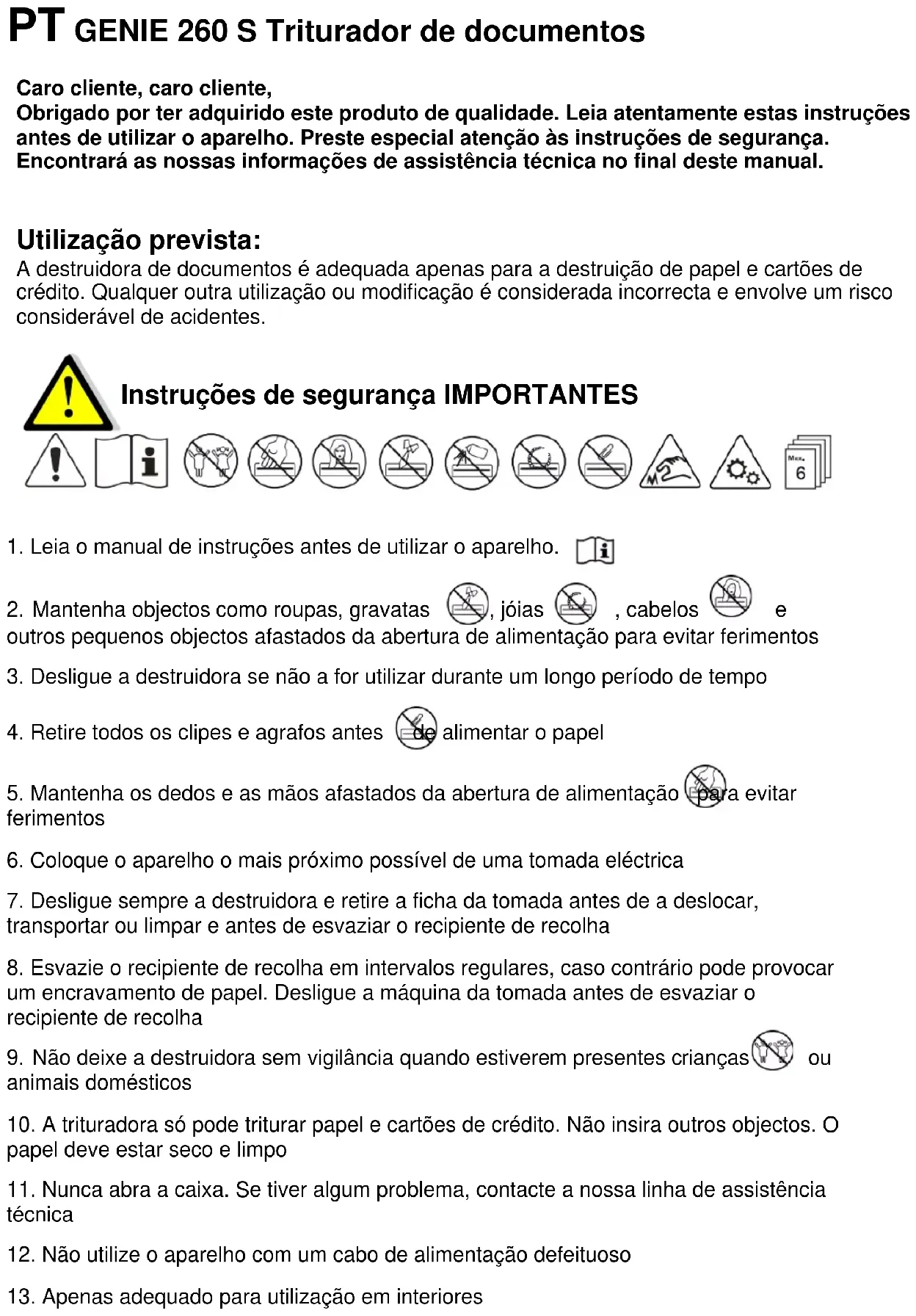 PT GENIE 260 S Triturador de documentos

Caro cliente, caro cliente,
Obrigado por ter adquirido este produto de qualidade. Leia atentamente estas instruções antes de utilizar o aparelho. Preste especial atenção às instruções de segurança. Encontrará as nossas informações de assistência técnica no final deste manual.

Utilização prevista:
A destruidora de documentos é adequada apenas para a destruição de papel e cartões de crédito. Qualquer outra utilização ou modificação é considerada incorrecta e envolve um risco considerável de acidentes.

Instruções de segurança IMPORTANTES

Max. 6

1. Leia o manual de instruções antes de utilizar o aparelho.

2. Mantenha objectos como roupas, gravatas , jóias , cabelos e outros pequenos objectos afastados da abertura de alimentação para evitar ferimentos

3. Desligue a destruidora se não a for utilizar durante um longo período de tempo

4. Retire todos os clipes e agrafos antes de alimentar o papel

5. Mantenha os dedos e as mãos afastados da abertura de alimentação para evitar ferimentos

6. Coloque o aparelho o mais próximo possível de uma tomada eléctrica

7. Desligue sempre a destruidora e retire a ficha da tomada antes de a deslocar, transportar ou limpar e antes de esvaziar o recipiente de recolha

8. Esvazie o recipiente de recolha em intervalos regulares, caso contrário pode provocar um encravamento de papel. Desligue a máquina da tomada antes de esvaziar o recipiente de recolha

9. Não deixe a destruidora sem vigilância quando estiverem presentes crianças ou animais domésticos

10. A trituradora só pode triturar papel e cartões de crédito. Não insira outros objectos. O papel deve estar seco e limpo

11. Nunca abra a caixa. Se tiver algum problema, contacte a nossa linha de assistência técnica

12. Não utilize o aparelho com um cabo de alimentação defeituoso

13. Apenas adequado para utilização em interiores