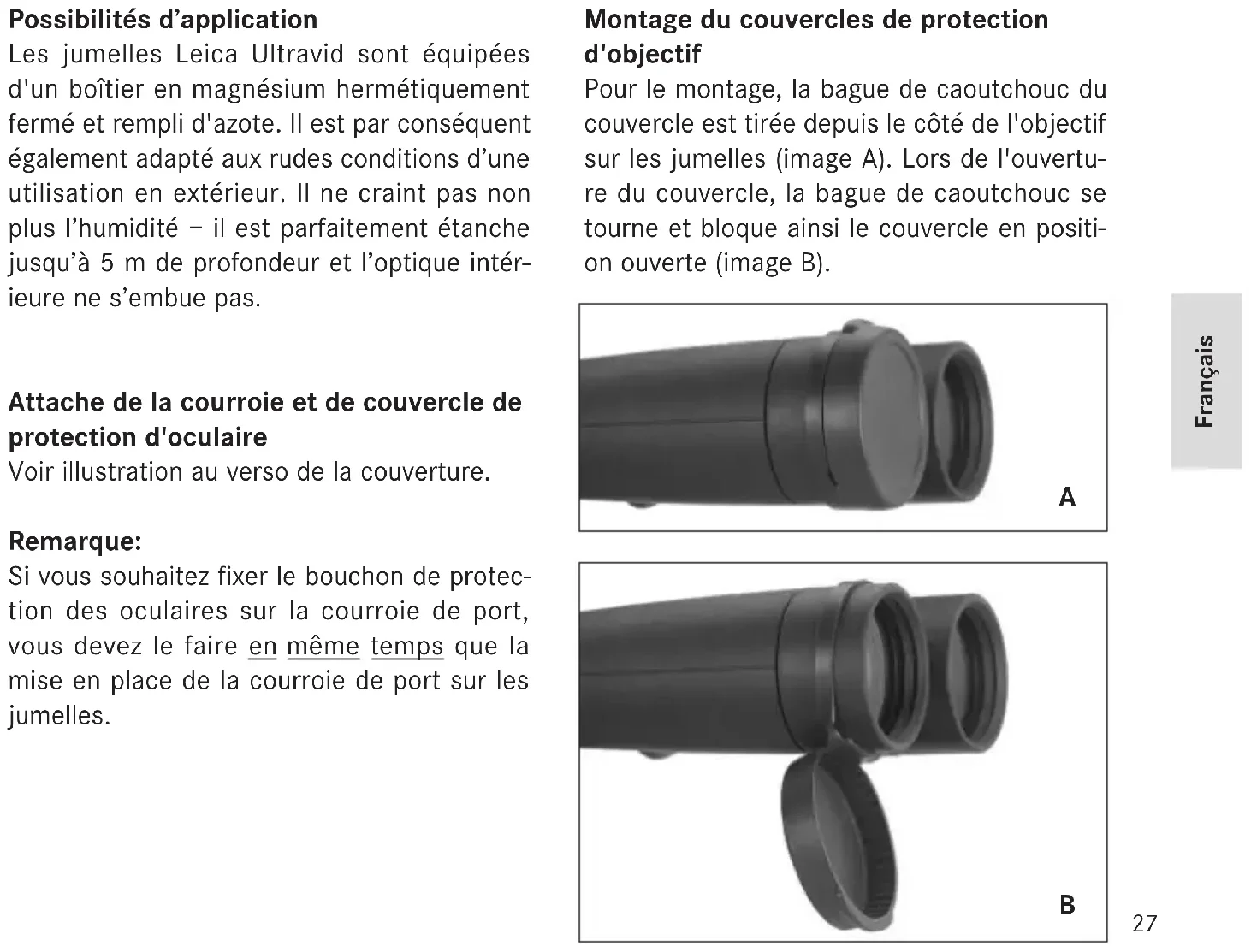 Possibilités d'application
Les jumelles Leica Ultravid sont équipées d'un boîtier en magnésium hermétiquement fermé et rempli d'azote. Il est par conséquent également adapté aux rudes conditions d'une utilisation en extérieur. Il ne craint pas non plus l'humidité – il est parfaitement étanche jusqu'à 5 m de profondeur et l'optique intérieure ne s'embue pas.

Attache de la courroie et de couvercle de protection d'oculaire
Voir illustration au verso de la couverture.

Remarque:
Si vous souhaitez fixer le bouchon de protection des oculaires sur la courroie de port, vous devez le faire en même temps que la mise en place de la courroie de port sur les jumelles.

Montage du couvercles de protection d'objectif
Pour le montage, la bague de caoutchouc du couvercle est tirée depuis le côté de l'objectif sur les jumelles (image A). Lors de l'ouverture du couvercle, la bague de caoutchouc se tourne et bloque ainsi le couvercle en position ouverte (image B).

A

B

Français

27